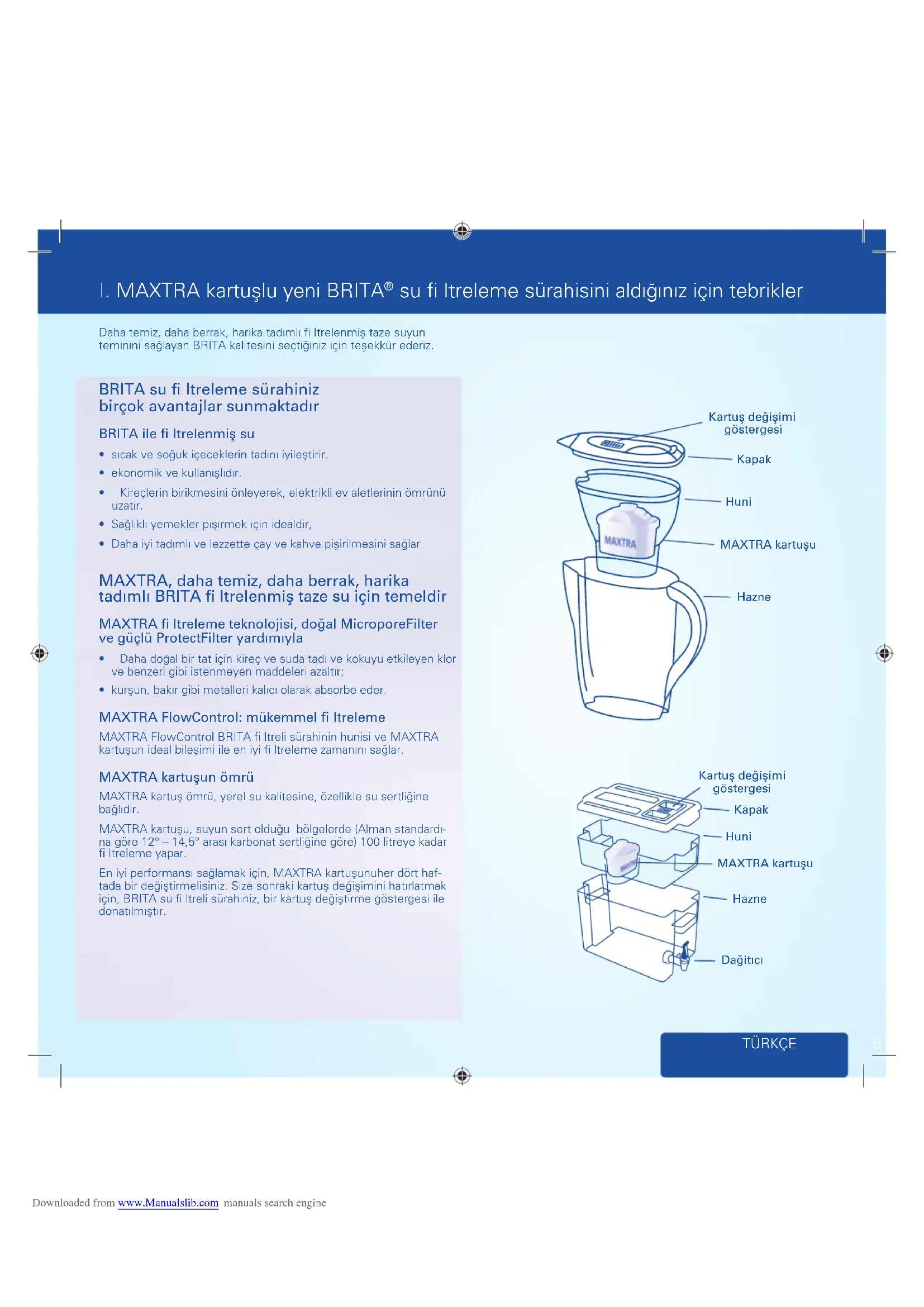 I. MAXTRA kartuşlu yeni BRITA® su fi ltreleme sürahisini aldığınız için tebrikler

Daha temiz, daha berrak, harika tadımlı fi ltrelenmiş taze suyun teminini sağlayan BRITA kalitesini seçtiğiniz için teşekkür ederiz.

BRITA su fi ltreleme sürahiniz birçok avantajlar sunmaktadır

BRITA ile fi ltrelenmiş su

• sıcak ve soğuk içeceklerin tadını iyileştirir.
• ekonomik ve kullanışlıdır.
• Kireçlerin birikmesini önleyerek, elektrikli ev aletlerinin ömrünü uzatır.
• Sağlıklı yemekler pişirmek için idealdir,
• Daha iyi tadımlı ve lezzette çay ve kahve pişirilmesini sağlar

MAXTRA, daha temiz, daha berrak, harika tadımlı BRITA fi ltrelenmiş taze su için temeldir

MAXTRA fi ltreleme teknolojisi, doğal MicroporeFilter ve güçlü ProtectFilter yardımıyla

• Daha doğal bir tat için kireç ve suda tadı ve kokuyu etkileyen klor ve benzeri gibi istenmeyen maddeleri azaltır;
• kurşun, bakır gibi metalleri kalıcı olarak absorbe eder.

MAXTRA FlowControl: mükemmel fi ltreleme

MAXTRA FlowControl BRITA fi ltreli sürahinin hunisi ve MAXTRA kartuşun ideal bileşimi ile en iyi fi ltreleme zamanını sağlar.

MAXTRA kartuşun ömrü

MAXTRA kartuş ömrü, yerel su kalitesine, özellikle su sertliğine bağlıdır.

MAXTRA kartuşu, suyun sert olduğu bölgelerde (Alman standardına göre 12° – 14,5° arası karbonat sertliğine göre) 100 litreye kadar fi ltreleme yapar.

En iyi performansı sağlamak için, MAXTRA kartuşunuher dört haftada bir değiştirmelisiniz. Size sonraki kartuş değişimini hatırlatmak için, BRITA su fi ltreli sürahiniz, bir kartuş değiştirme göstergesi ile donatılmıştır.

Kartuş değişimi göstergesi
Kapak
Huni
MAXTRA
MAXTRA kartuşu
Hazne

Kartuş değişimi göstergesi
Kapak
Huni
MAXTRA kartuşu
Hazne
Dağıtıcı

TÜRKÇE
51

Downloaded from www.Manualslib.com manuals search engine