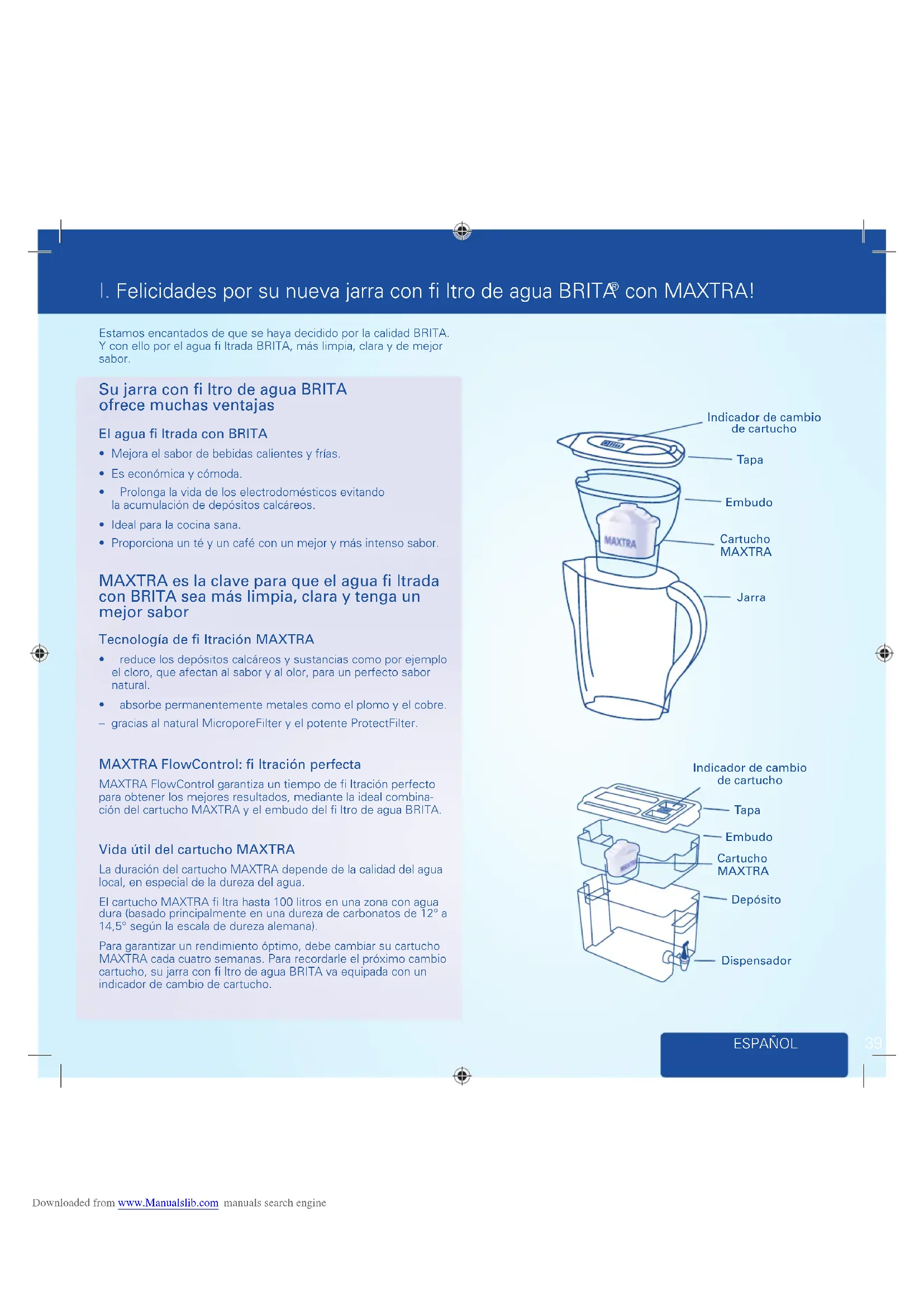 I. Felicidades por su nueva jarra con fi ltro de agua BRITA® con MAXTRA!

Estamos encantados de que se haya decidido por la calidad BRITA. Y con ello por el agua fi ltrada BRITA, más limpia, clara y de mejor sabor.

Su jarra con fi ltro de agua BRITA ofrece muchas ventajas

El agua fi ltrada con BRITA

• Mejora el sabor de bebidas calientes y frías.
• Es económica y cómoda.
• Prolonga la vida de los electrodomésticos evitando la acumulación de depósitos calcáreos.
• Ideal para la cocina sana.
• Proporciona un té y un café con un mejor y más intenso sabor.

MAXTRA es la clave para que el agua fi ltrada con BRITA sea más limpia, clara y tenga un mejor sabor

Tecnología de fi ltración MAXTRA

• reduce los depósitos calcáreos y sustancias como por ejemplo el cloro, que afectan al sabor y al olor, para un perfecto sabor natural.
• absorbe permanentemente metales como el plomo y el cobre.
– gracias al natural MicroporeFilter y el potente ProtectFilter.

MAXTRA FlowControl: fi ltración perfecta

MAXTRA FlowControl garantiza un tiempo de fi ltración perfecto para obtener los mejores resultados, mediante la ideal combinación del cartucho MAXTRA y el embudo del fi ltro de agua BRITA.

Vida útil del cartucho MAXTRA

La duración del cartucho MAXTRA depende de la calidad del agua local, en especial de la dureza del agua.

El cartucho MAXTRA fi ltra hasta 100 litros en una zona con agua dura (basado principalmente en una dureza de carbonatos de 12° a 14,5° según la escala de dureza alemana).

Para garantizar un rendimiento óptimo, debe cambiar su cartucho MAXTRA cada cuatro semanas. Para recordarle el próximo cambio cartucho, su jarra con fi ltro de agua BRITA va equipada con un indicador de cambio de cartucho.

Indicador de cambio de cartucho
Tapa
Embudo
MAXTRA
Cartucho MAXTRA
Jarra

Indicador de cambio de cartucho
Tapa
Embudo
Cartucho MAXTRA
Depósito
Dispensador

ESPAÑOL
39

Downloaded from www.Manualslib.com manuals search engine