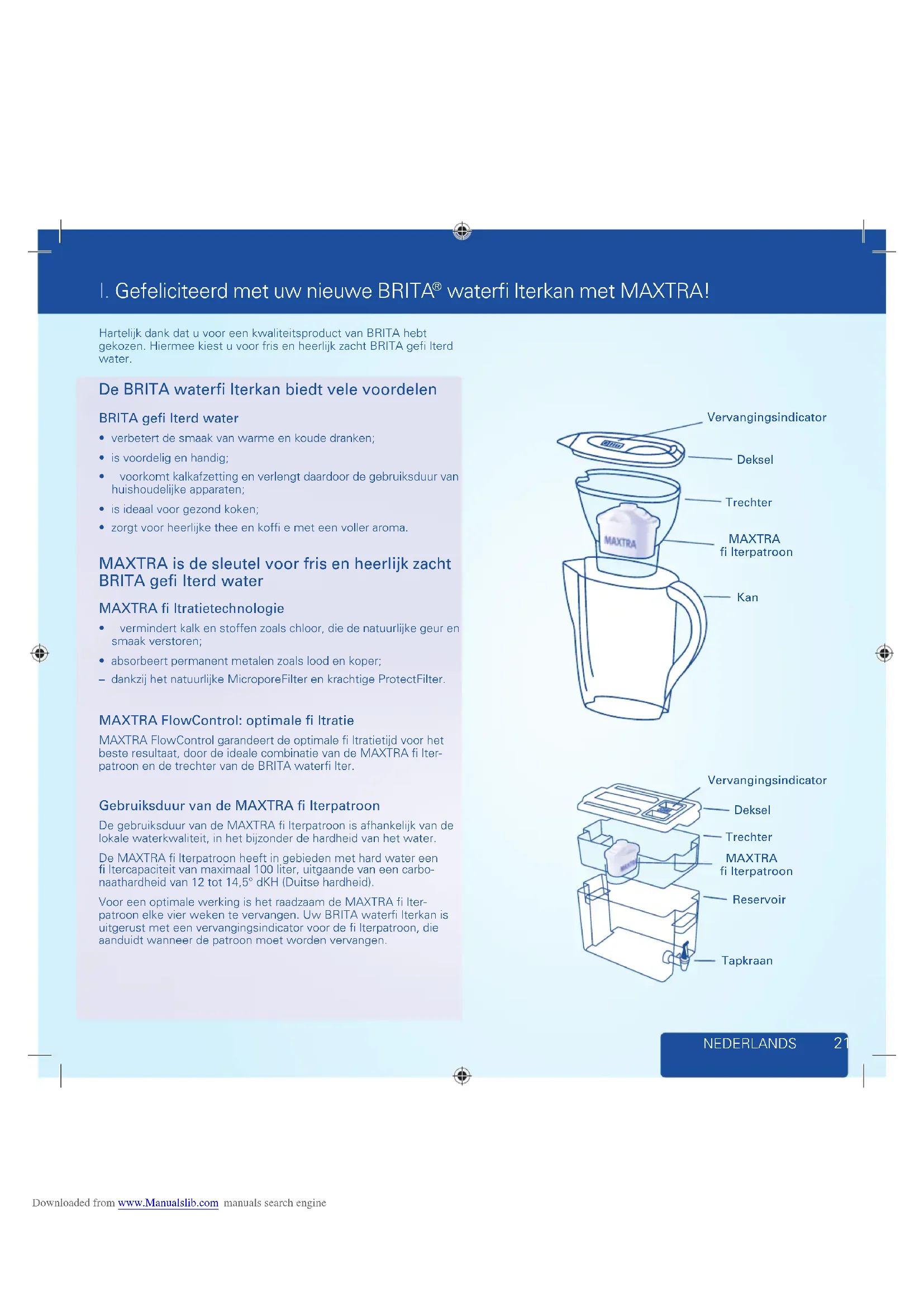 I. Gefeliciteerd met uw nieuwe BRITA® waterfi lterkan met MAXTRA!

Hartelijk dank dat u voor een kwaliteitsproduct van BRITA hebt gekozen. Hiermee kiest u voor fris en heerlijk zacht BRITA gefi lterd water.

De BRITA waterfi lterkan biedt vele voordelen

BRITA gefi lterd water

• verbetert de smaak van warme en koude dranken;
• is voordelig en handig;
• voorkomt kalkafzetting en verlengt daardoor de gebruiksduur van huishoudelijke apparaten;
• is ideaal voor gezond koken;
• zorgt voor heerlijke thee en koffi e met een voller aroma.

MAXTRA is de sleutel voor fris en heerlijk zacht BRITA gefi lterd water

MAXTRA fi ltratietechnologie

• vermindert kalk en stoffen zoals chloor, die de natuurlijke geur en smaak verstoren;
• absorbeert permanent metalen zoals lood en koper;
– dankzij het natuurlijke MicroporeFilter en krachtige ProtectFilter.

MAXTRA FlowControl: optimale fi ltratie

MAXTRA FlowControl garandeert de optimale fi ltratietijd voor het beste resultaat, door de ideale combinatie van de MAXTRA fi lterpatroon en de trechter van de BRITA waterfi lter.

Gebruiksduur van de MAXTRA fi lterpatroon

De gebruiksduur van de MAXTRA fi lterpatroon is afhankelijk van de lokale waterkwaliteit, in het bijzonder de hardheid van het water.

De MAXTRA fi lterpatroon heeft in gebieden met hard water een fi ltercapaciteit van maximaal 100 liter, uitgaande van een carbonaathardheid van 12 tot 14,5° dKH (Duitse hardheid).

Voor een optimale werking is het raadzaam de MAXTRA fi lterpatroon elke vier weken te vervangen. Uw BRITA waterfi lterkan is uitgerust met een vervangingsindicator voor de fi lterpatroon, die aanduidt wanneer de patroon moet worden vervangen.

Vervangingsindicator
Deksel
Trechter
MAXTRA
MAXTRA fi lterpatroon
Kan

Vervangingsindicator
Deksel
Trechter
MAXTRA fi lterpatroon
Reservoir
Tapkraan

NEDERLANDS 21

Downloaded from www.Manualslib.com manuals search engine