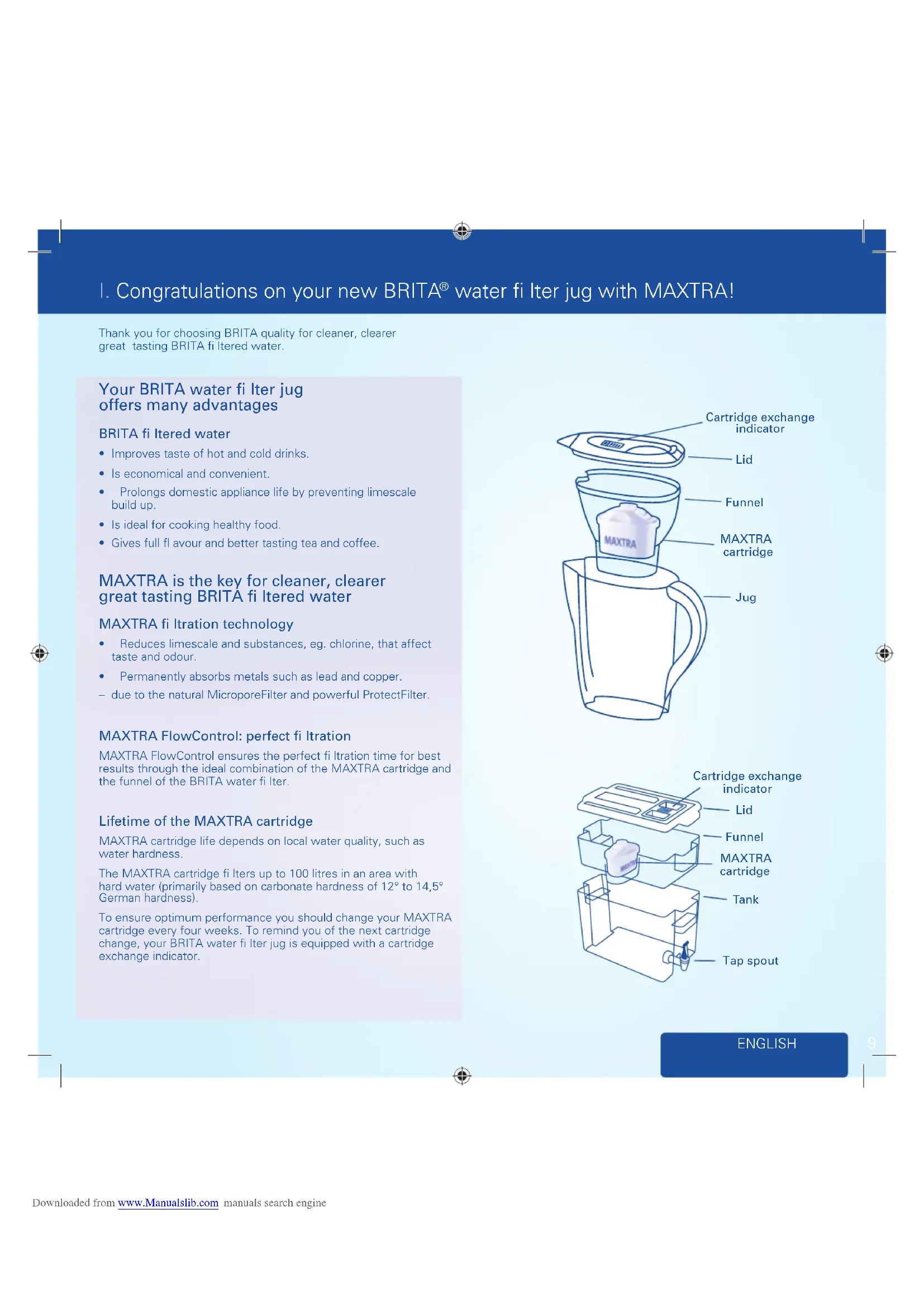 I. Congratulations on your new BRITA® water fi lter jug with MAXTRA!

Thank you for choosing BRITA quality for cleaner, clearer great tasting BRITA fi ltered water.

Your BRITA water fi lter jug offers many advantages

BRITA fi ltered water

• Improves taste of hot and cold drinks.
• Is economical and convenient.
• Prolongs domestic appliance life by preventing limescale build up.
• Is ideal for cooking healthy food.
• Gives full fl avour and better tasting tea and coffee.

MAXTRA is the key for cleaner, clearer great tasting BRITA fi ltered water

MAXTRA fi ltration technology

• Reduces limescale and substances, eg. chlorine, that affect taste and odour.
• Permanently absorbs metals such as lead and copper.
– due to the natural MicroporeFilter and powerful ProtectFilter.

MAXTRA FlowControl: perfect fi ltration

MAXTRA FlowControl ensures the perfect fi ltration time for best results through the ideal combination of the MAXTRA cartridge and the funnel of the BRITA water fi lter.

Lifetime of the MAXTRA cartridge

MAXTRA cartridge life depends on local water quality, such as water hardness.

The MAXTRA cartridge fi lters up to 100 litres in an area with hard water (primarily based on carbonate hardness of 12° to 14,5° German hardness).

To ensure optimum performance you should change your MAXTRA cartridge every four weeks. To remind you of the next cartridge change, your BRITA water fi lter jug is equipped with a cartridge exchange indicator.

Cartridge exchange indicator
Lid
Funnel
MAXTRA
MAXTRA cartridge
Jug

Cartridge exchange indicator
Lid
Funnel
MAXTRA cartridge
Tank
Tap spout

ENGLISH
9

Downloaded from www.Manualslib.com manuals search engine