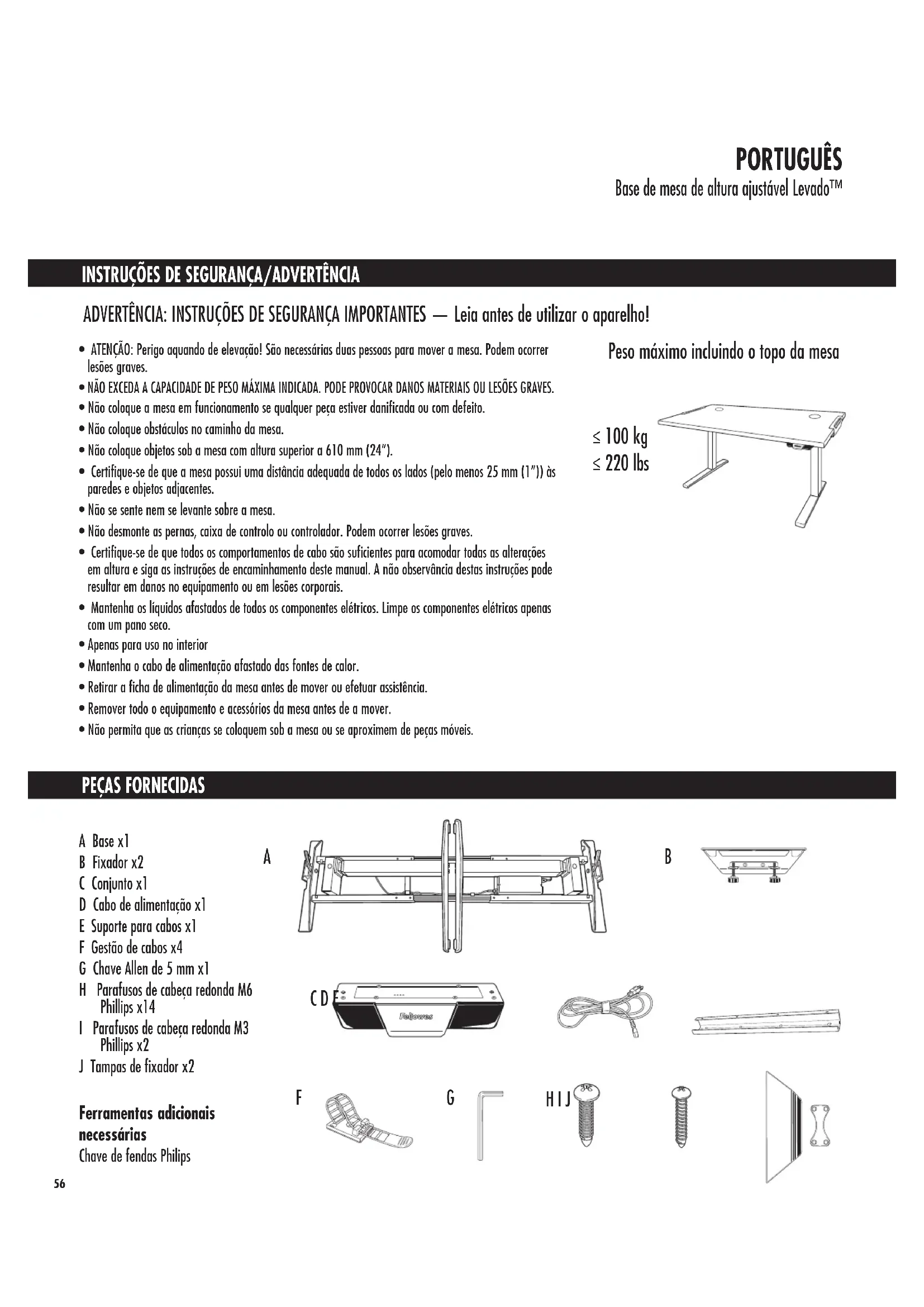 PORTUGUÊS
Base de mesa de altura ajustável Levado™

INSTRUÇÕES DE SEGURANÇA/ADVERTÊNCIA

ADVERTÊNCIA: INSTRUÇÕES DE SEGURANÇA IMPORTANTES — Leia antes de utilizar o aparelho!

• ATENÇÃO: Perigo aquando de elevação! São necessárias duas pessoas para mover a mesa. Podem ocorrer lesões graves.
• NÃO EXCEDA A CAPACIDADE DE PESO MÁXIMA INDICADA. PODE PROVOCAR DANOS MATERIAIS OU LESÕES GRAVES.
• Não coloque a mesa em funcionamento se qualquer peça estiver danificada ou com defeito.
• Não coloque obstáculos no caminho da mesa.
• Não coloque objetos sob a mesa com altura superior a 610 mm (24").
• Certifique-se de que a mesa possui uma distância adequada de todos os lados (pelo menos 25 mm (1")) às paredes e objetos adjacentes.
• Não se sente nem se levante sobre a mesa.
• Não desmonte as pernas, caixa de controlo ou controlador. Podem ocorrer lesões graves.
• Certifique-se de que todos os comportamentos de cabo são suficientes para acomodar todas as alterações em altura e siga as instruções de encaminhamento deste manual. A não observância destas instruções pode resultar em danos no equipamento ou em lesões corporais.
• Mantenha os líquidos afastados de todos os componentes elétricos. Limpe os componentes elétricos apenas com um pano seco.
• Apenas para uso no interior
• Mantenha o cabo de alimentação afastado das fontes de calor.
• Retirar a ficha de alimentação da mesa antes de mover ou efetuar assistência.
• Remover todo o equipamento e acessórios da mesa antes de a mover.
• Não permita que as crianças se coloquem sob a mesa ou se aproximem de peças móveis.

Peso máximo incluindo o topo da mesa
≤ 100 kg
≤ 220 lbs

PEÇAS FORNECIDAS

A Base x1
B Fixador x2
C Conjunto x1
D Cabo de alimentação x1
E Suporte para cabos x1
F Gestão de cabos x4
G Chave Allen de 5 mm x1
H Parafusos de cabeça redonda M6 Phillips x14
I Parafusos de cabeça redonda M3 Phillips x2
J Tampas de fixador x2

Ferramentas adicionais necessárias
Chave de fendas Philips

A
B
C D E
Fellowes
F
G
H I J

56