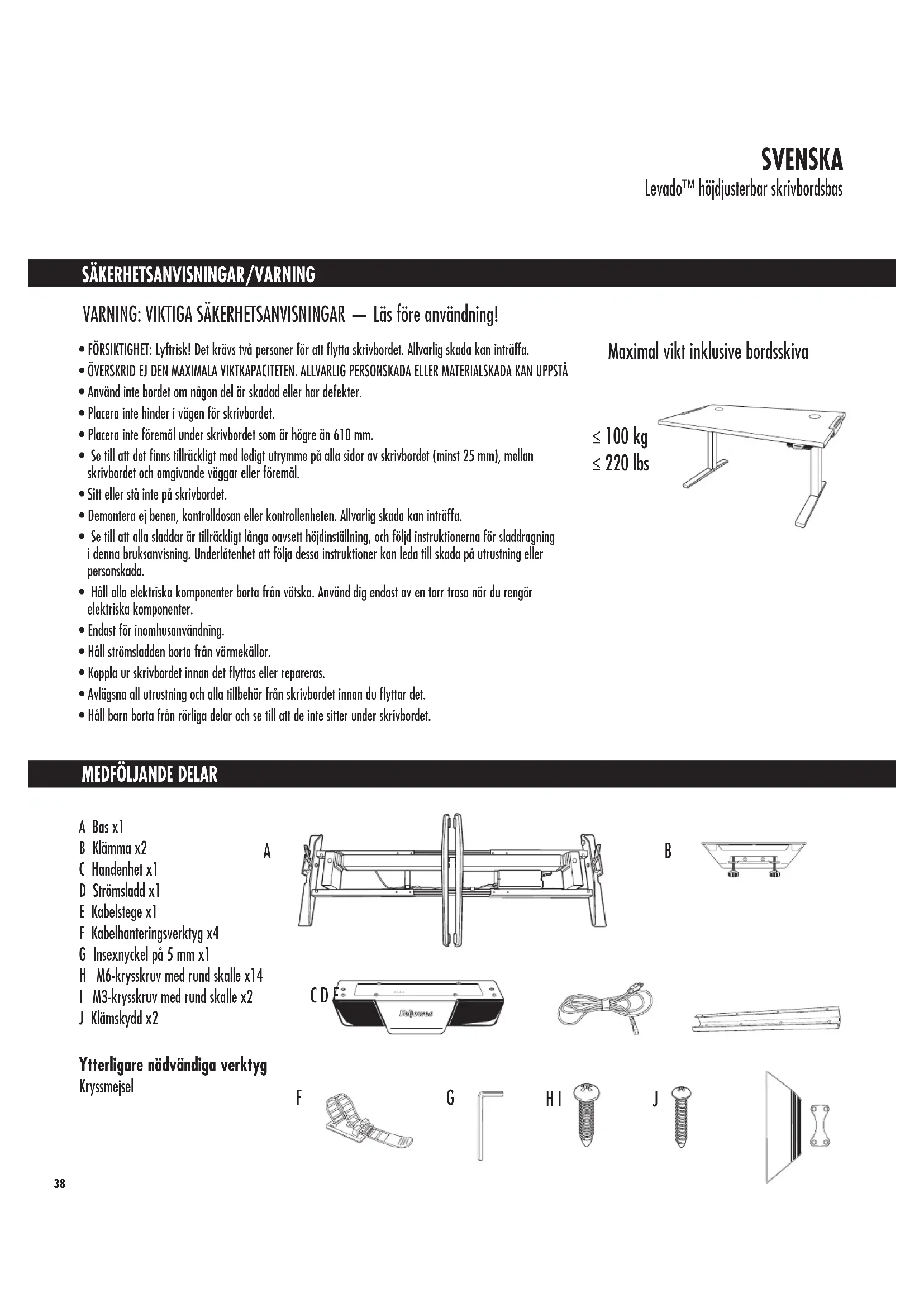 SVENSKA
Levado™ höjdjusterbar skrivbordsbas

SÄKERHETSANVISNINGAR/VARNING

VARNING: VIKTIGA SÄKERHETSANVISNINGAR — Läs före användning!

• FÖRSIKTIGHET: Lyftrisk! Det krävs två personer för att flytta skrivbordet. Allvarlig skada kan inträffa.
• ÖVERSKRID EJ DEN MAXIMALA VIKTKAPACITETEN. ALLVARLIG PERSONSKADA ELLER MATERIALSKADA KAN UPPSTÅ
• Använd inte bordet om någon del är skadad eller har defekter.
• Placera inte hinder i vägen för skrivbordet.
• Placera inte föremål under skrivbordet som är högre än 610 mm.
• Se till att det finns tillräckligt med ledigt utrymme på alla sidor av skrivbordet (minst 25 mm), mellan skrivbordet och omgivande väggar eller föremål.
• Sitt eller stå inte på skrivbordet.
• Demontera ej benen, kontrolldosan eller kontrollenheten. Allvarlig skada kan inträffa.
• Se till att alla sladdar är tillräckligt långa oavsett höjdinställning, och följd instruktionerna för sladdragning i denna bruksanvisning. Underlåtenhet att följa dessa instruktioner kan leda till skada på utrustning eller personskada.
• Håll alla elektriska komponenter borta från vätska. Använd dig endast av en torr trasa när du rengör elektriska komponenter.
• Endast för inomhusanvändning.
• Håll strömsladden borta från värmekällor.
• Koppla ur skrivbordet innan det flyttas eller repareras.
• Avlägsna all utrustning och alla tillbehör från skrivbordet innan du flyttar det.
• Håll barn borta från rörliga delar och se till att de inte sitter under skrivbordet.

Maximal vikt inklusive bordsskiva

≤ 100 kg
≤ 220 lbs

MEDFÖLJANDE DELAR

A Bas x1
B Klämma x2
C Handenhet x1
D Strömsladd x1
E Kabelstege x1
F Kabelhanteringsverktyg x4
G Insexnyckel på 5 mm x1
H M6-krysskruv med rund skalle x14
I M3-krysskruv med rund skalle x2
J Klämskydd x2

Ytterligare nödvändiga verktyg
Kryssmejsel

A
B
C D E
Fellowes
F
G
H I
J

38