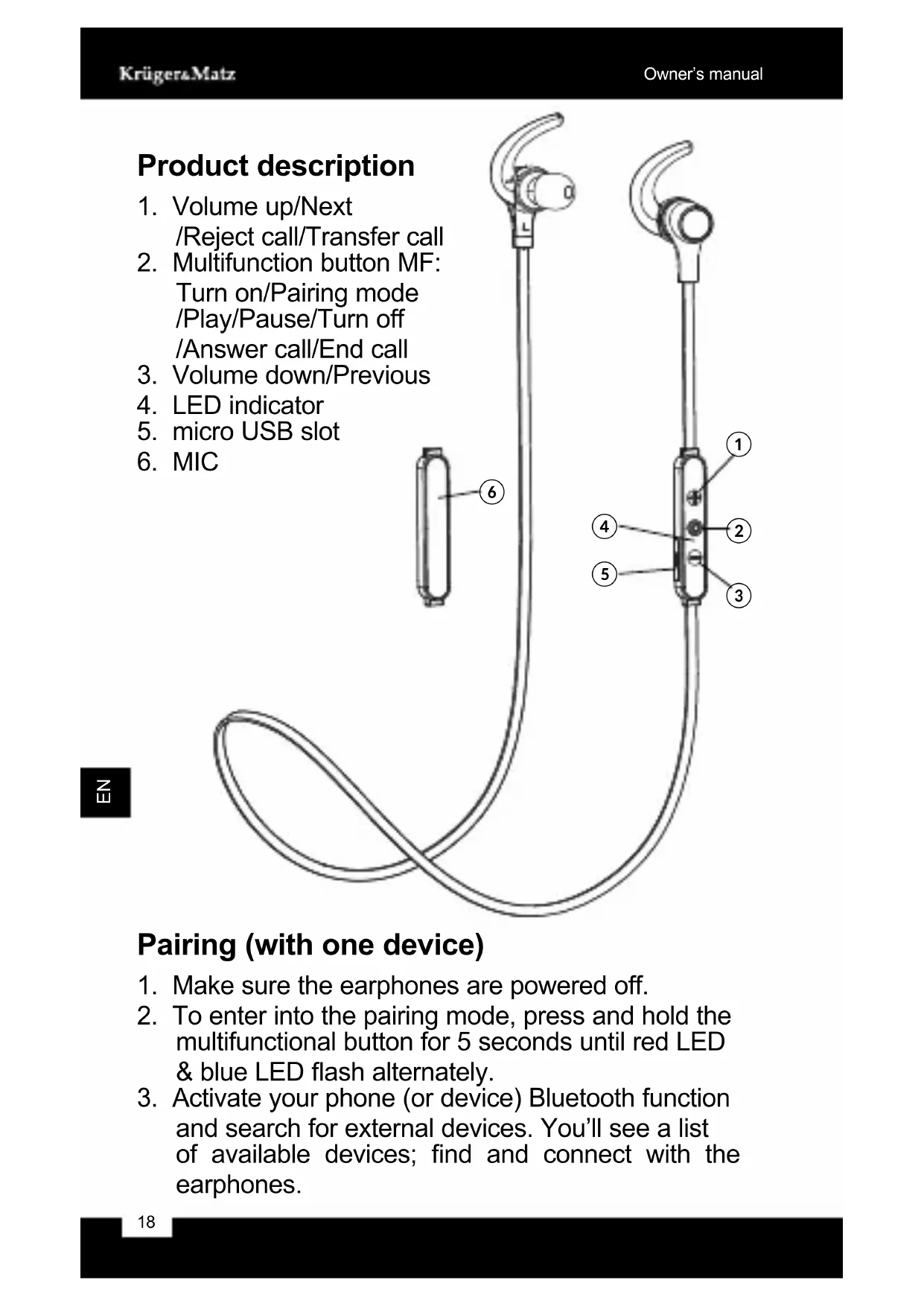 Krüger&Matz

Owner's manual

Product description

1. Volume up/Next /Reject call/Transfer call
2. Multifunction button MF: Turn on/Pairing mode /Play/Pause/Turn off /Answer call/End call
3. Volume down/Previous
4. LED indicator
5. micro USB slot
6. MIC

L

1
6
4
2
5
3

EN

Pairing (with one device)

1. Make sure the earphones are powered off.
2. To enter into the pairing mode, press and hold the multifunctional button for 5 seconds until red LED & blue LED flash alternately.
3. Activate your phone (or device) Bluetooth function and search for external devices. You'll see a list of available devices; find and connect with the earphones.

18