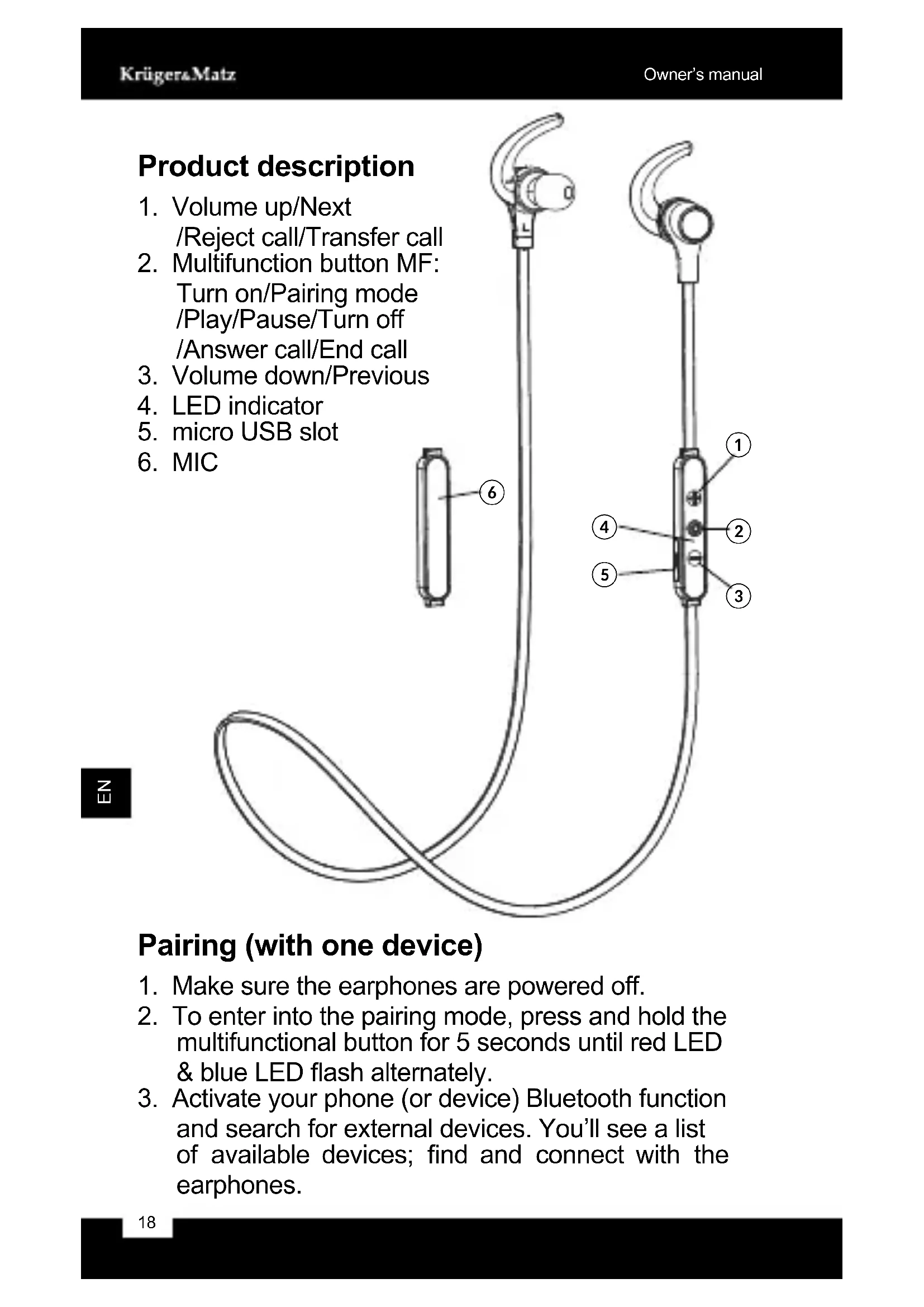 Krüger&Matz

Owner's manual

Product description

1. Volume up/Next /Reject call/Transfer call
2. Multifunction button MF: Turn on/Pairing mode /Play/Pause/Turn off /Answer call/End call
3. Volume down/Previous
4. LED indicator
5. micro USB slot
6. MIC

L

1

2

3

4

5

6

EN

Pairing (with one device)

1. Make sure the earphones are powered off.
2. To enter into the pairing mode, press and hold the multifunctional button for 5 seconds until red LED & blue LED flash alternately.
3. Activate your phone (or device) Bluetooth function and search for external devices. You'll see a list of available devices; find and connect with the earphones.

18