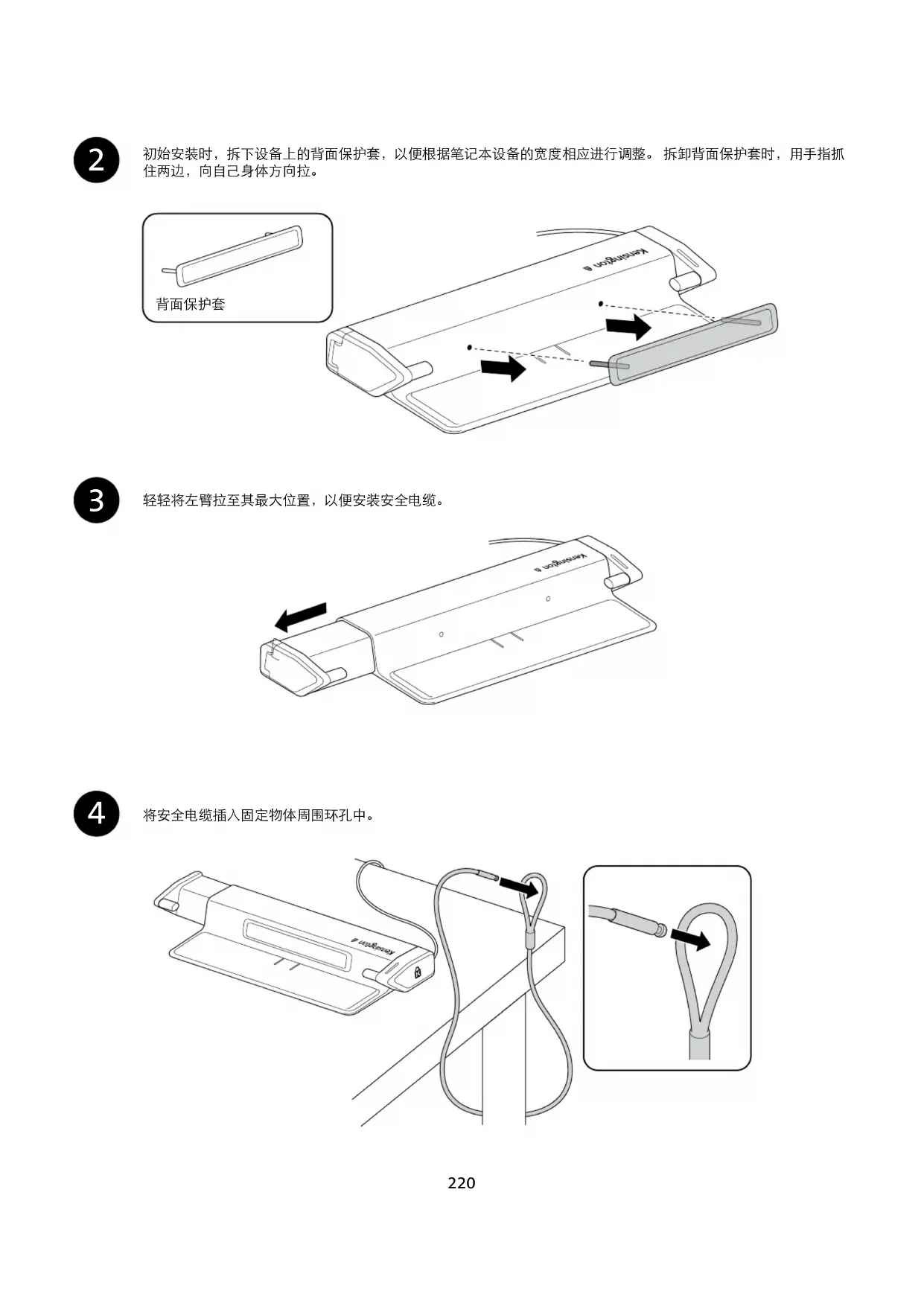 2

初始安装时，拆下设备上的背面保护套，以便根据笔记本设备的宽度相应进行调整。 拆卸背面保护套时，用手指抓住两边，向自己身体方向拉。

背面保护套

Kensington

3

轻轻将左臂拉至其最大位置，以便安装安全电缆。

Kensington

4

将安全电缆插入固定物体周围环孔中。

Kensington

220