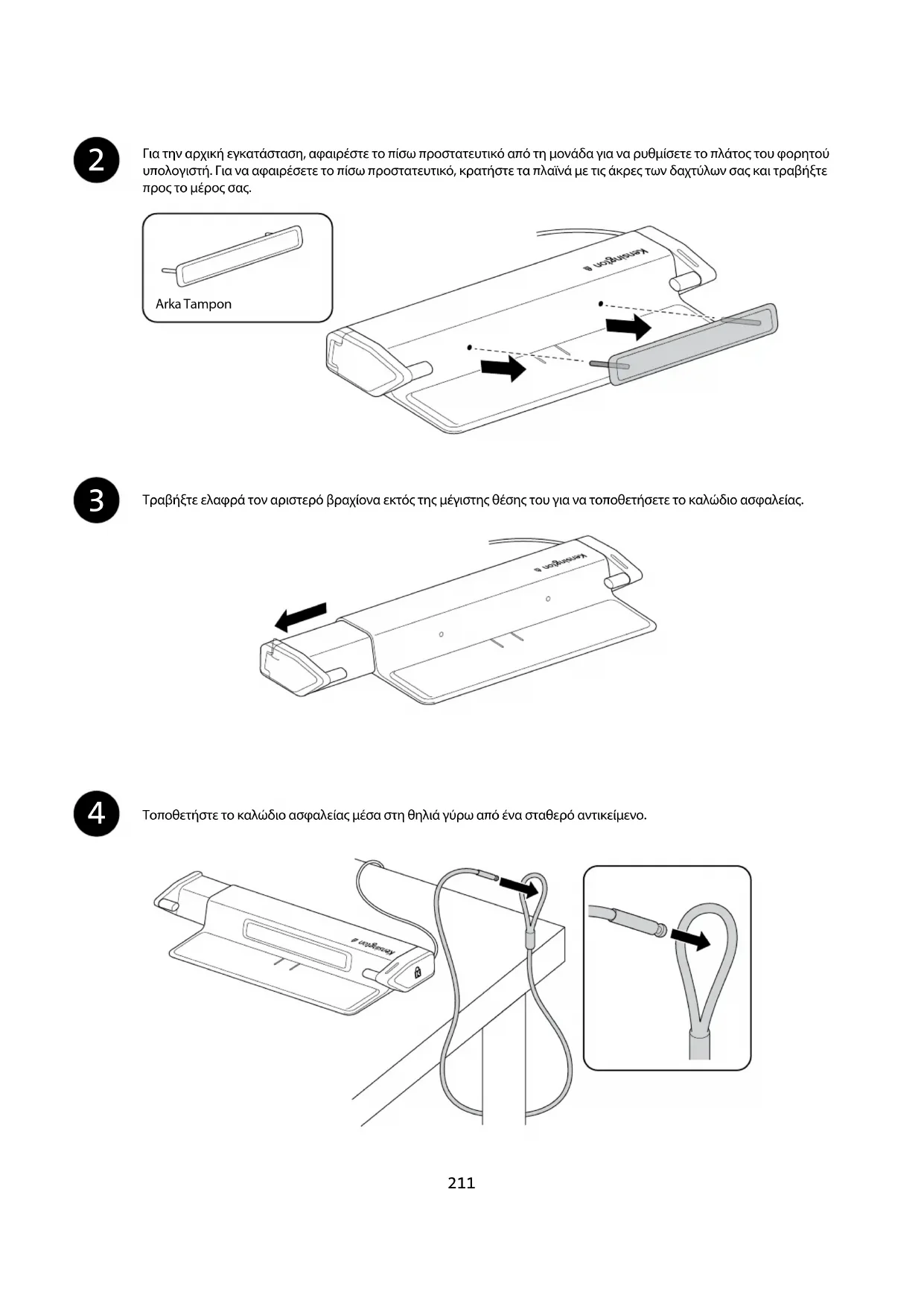 2

Για την αρχική εγκατάσταση, αφαιρέστε το πίσω προστατευτικό από τη μονάδα για να ρυθμίσετε το πλάτος του φορητού υπολογιστή. Για να αφαιρέσετε το πίσω προστατευτικό, κρατήστε τα πλαϊνά με τις άκρες των δαχτύλων σας και τραβήξτε προς το μέρος σας.

Arka Tampon

Kensington

3

Τραβήξτε ελαφρά τον αριστερό βραχίονα εκτός της μέγιστης θέσης του για να τοποθετήσετε το καλώδιο ασφαλείας.

Kensington

4

Τοποθετήστε το καλώδιο ασφαλείας μέσα στη θηλιά γύρω από ένα σταθερό αντικείμενο.

Kensington

211