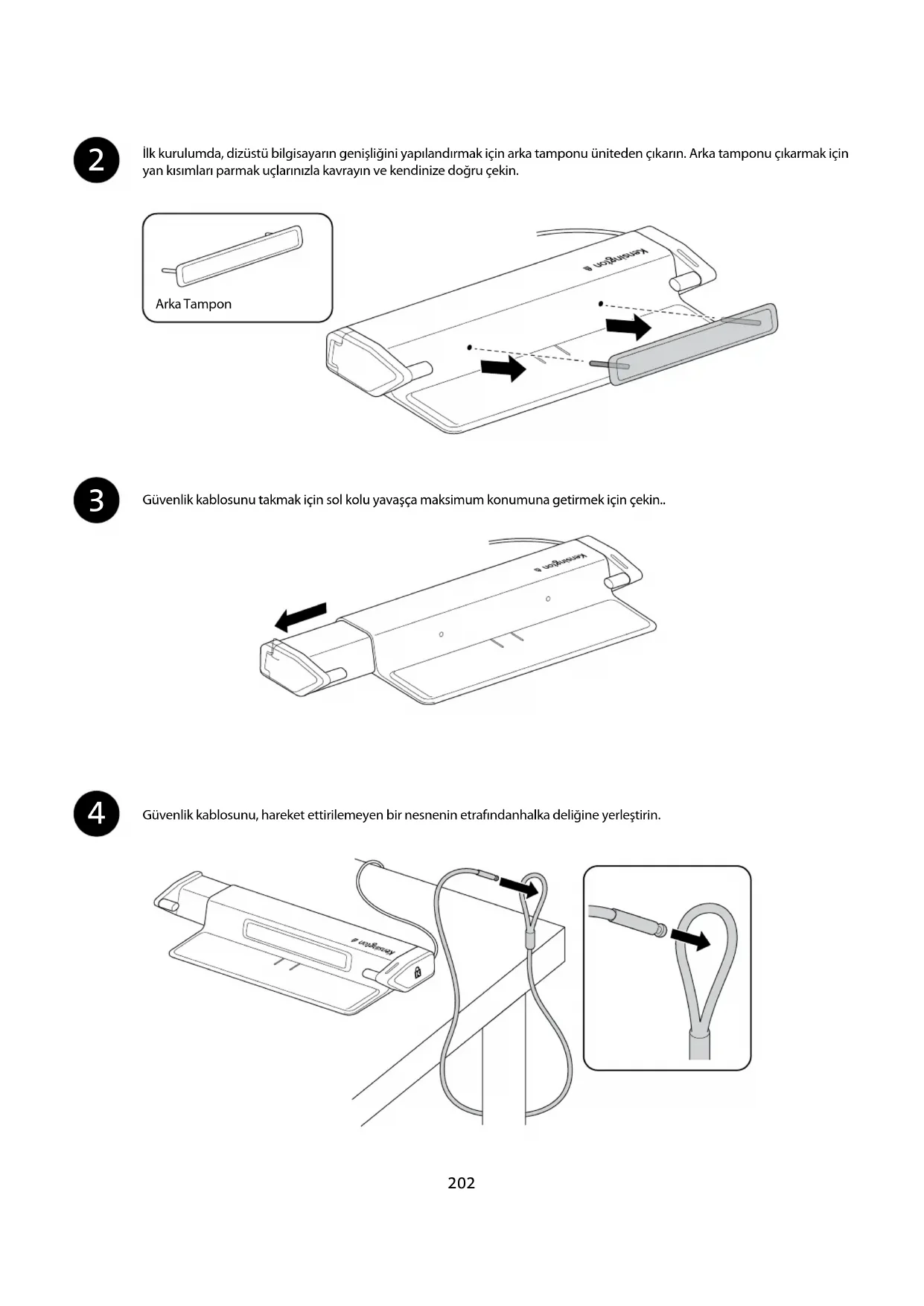 2

İlk kurulumda, dizüstü bilgisayarın genişliğini yapılandırmak için arka tamponu üniteden çıkarın. Arka tamponu çıkarmak için yan kısımları parmak uçlarınızla kavrayın ve kendinize doğru çekin.

Arka Tampon

Kensington

3

Güvenlik kablosunu takmak için sol kolu yavaşça maksimum konumuna getirmek için çekin..

Kensington

4

Güvenlik kablosunu, hareket ettirilemeyen bir nesnenin etrafındanhalka deliğine yerleştirin.

Kensington

202