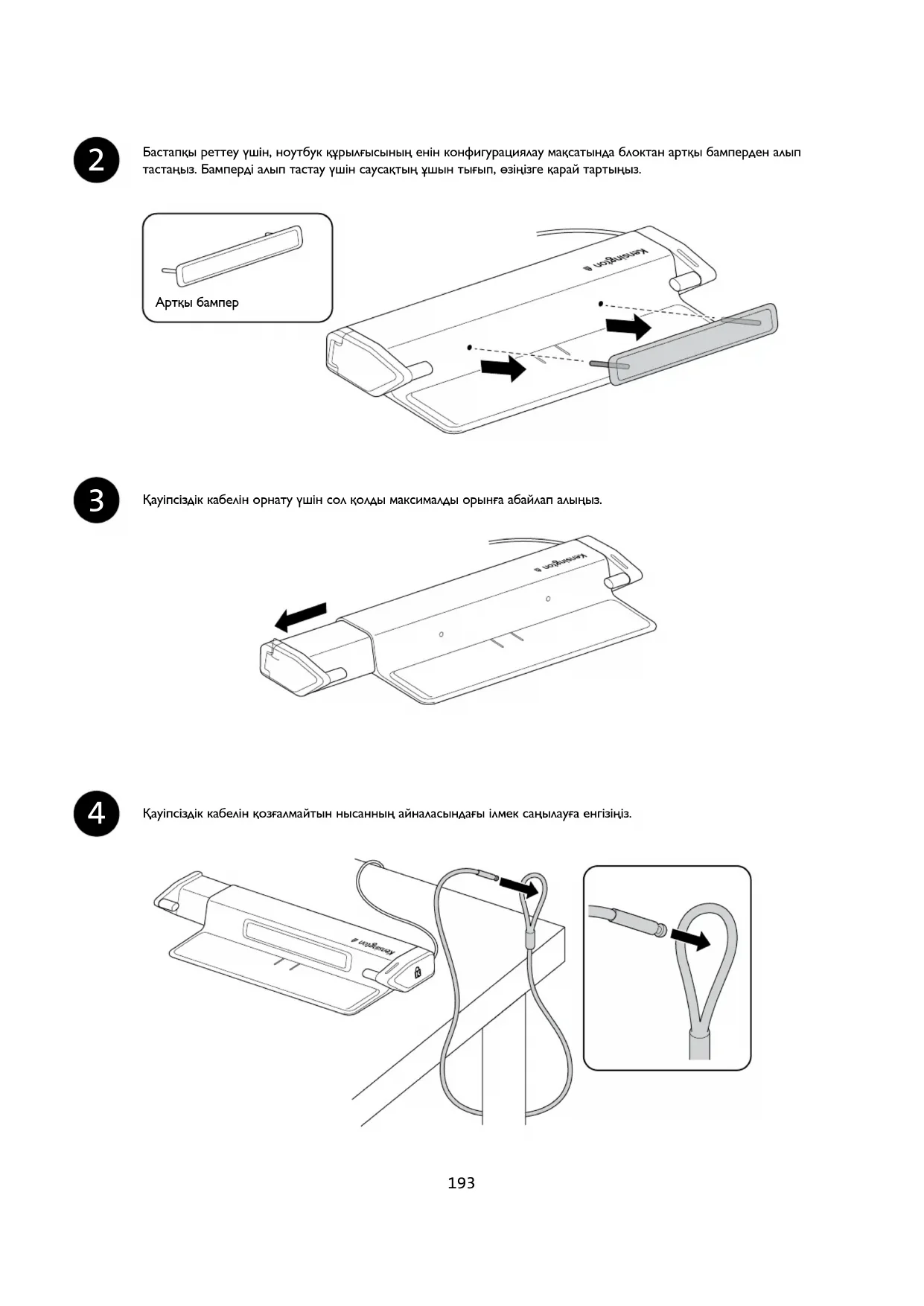 2

Бастапқы реттеу үшін, ноутбук құрылғысының енін конфигурациялау мақсатында блоктан артқы бамперден алып тастаңыз. Бамперді алып тастау үшін саусақтың ұшын тығып, өзіңізге қарай тартыңыз.

Артқы бампер

Kensington

3

Қауіпсіздік кабелін орнату үшін сол қолды максималды орынға абайлап алыңыз.

Kensington

4

Қауіпсіздік кабелін қозғалмайтын нысанның айналасындағы ілмек саңылауға енгізіңіз.

Kensington

193