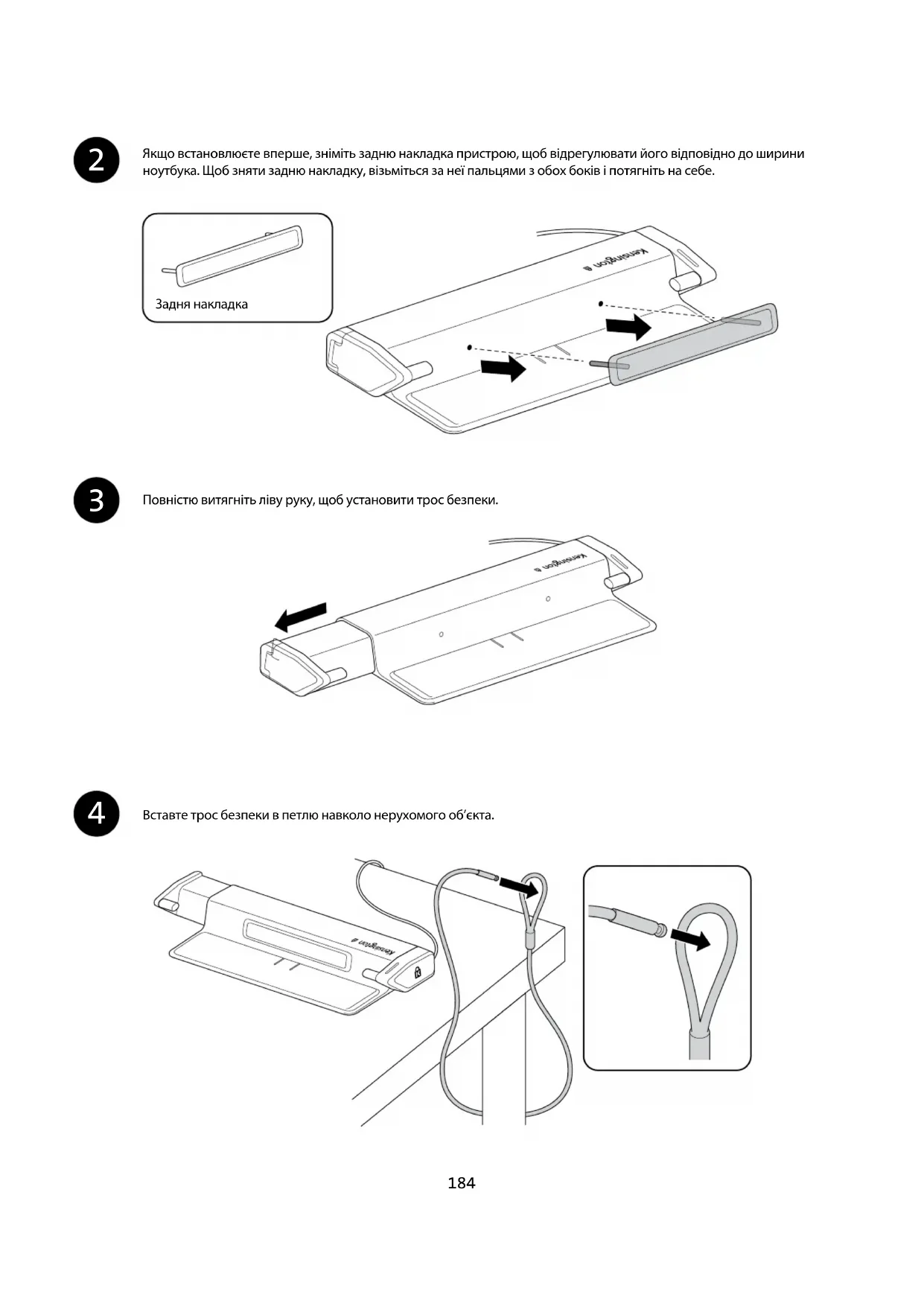 2

Якщо встановлюєте вперше, зніміть задню накладка пристрою, щоб відрегулювати його відповідно до ширини ноутбука. Щоб зняти задню накладку, візьміться за неї пальцями з обох боків і потягніть на себе.

Задня накладка

Kensington

3

Повністю витягніть ліву руку, щоб установити трос безпеки.

Kensington

4

Вставте трос безпеки в петлю навколо нерухомого об'єкта.

Kensington

184