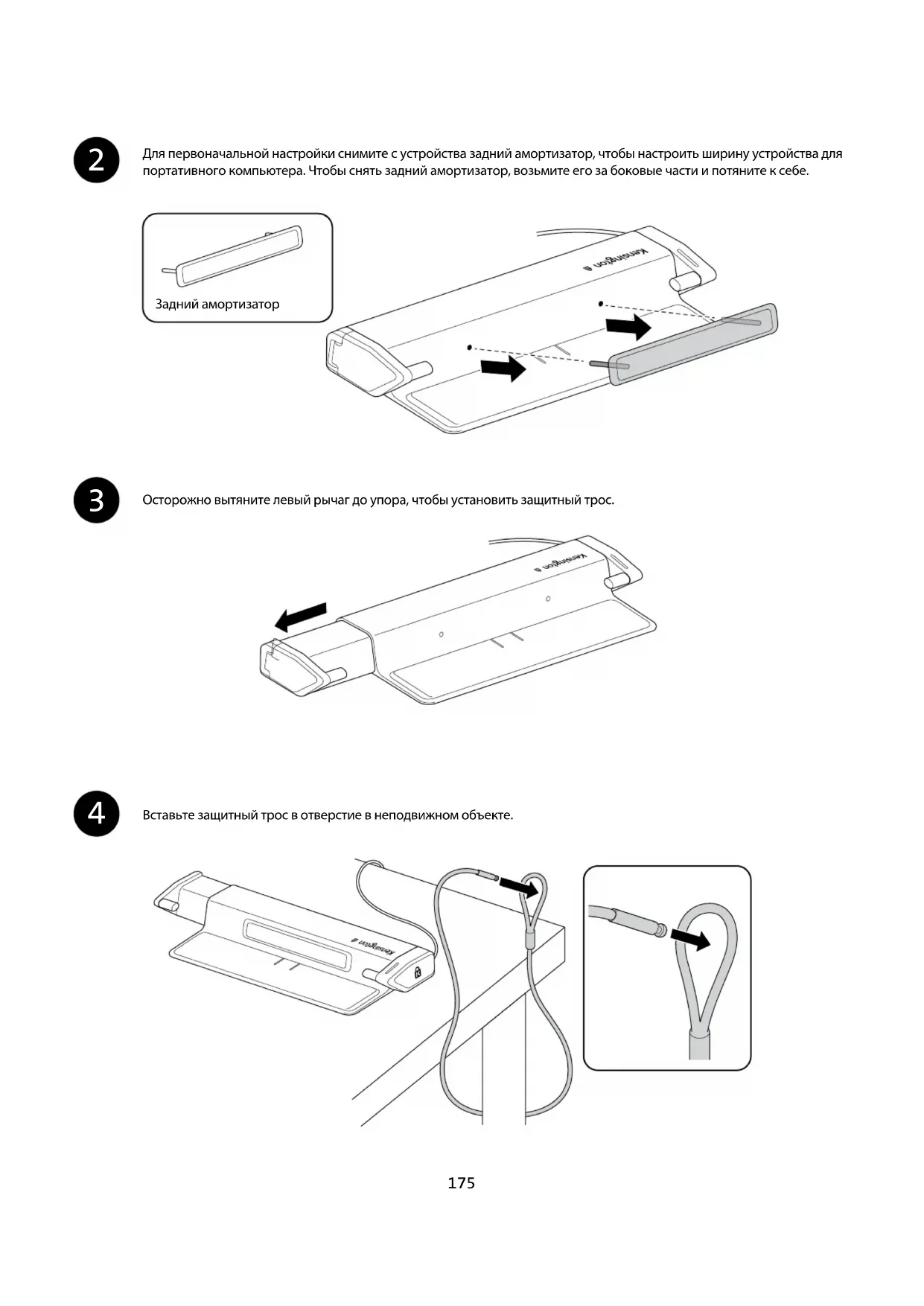 2

Для первоначальной настройки снимите с устройства задний амортизатор, чтобы настроить ширину устройства для портативного компьютера. Чтобы снять задний амортизатор, возьмите его за боковые части и потяните к себе.

Задний амортизатор

Kensington

3

Осторожно вытяните левый рычаг до упора, чтобы установить защитный трос.

Kensington

4

Вставьте защитный трос в отверстие в неподвижном объекте.

Kensington

175