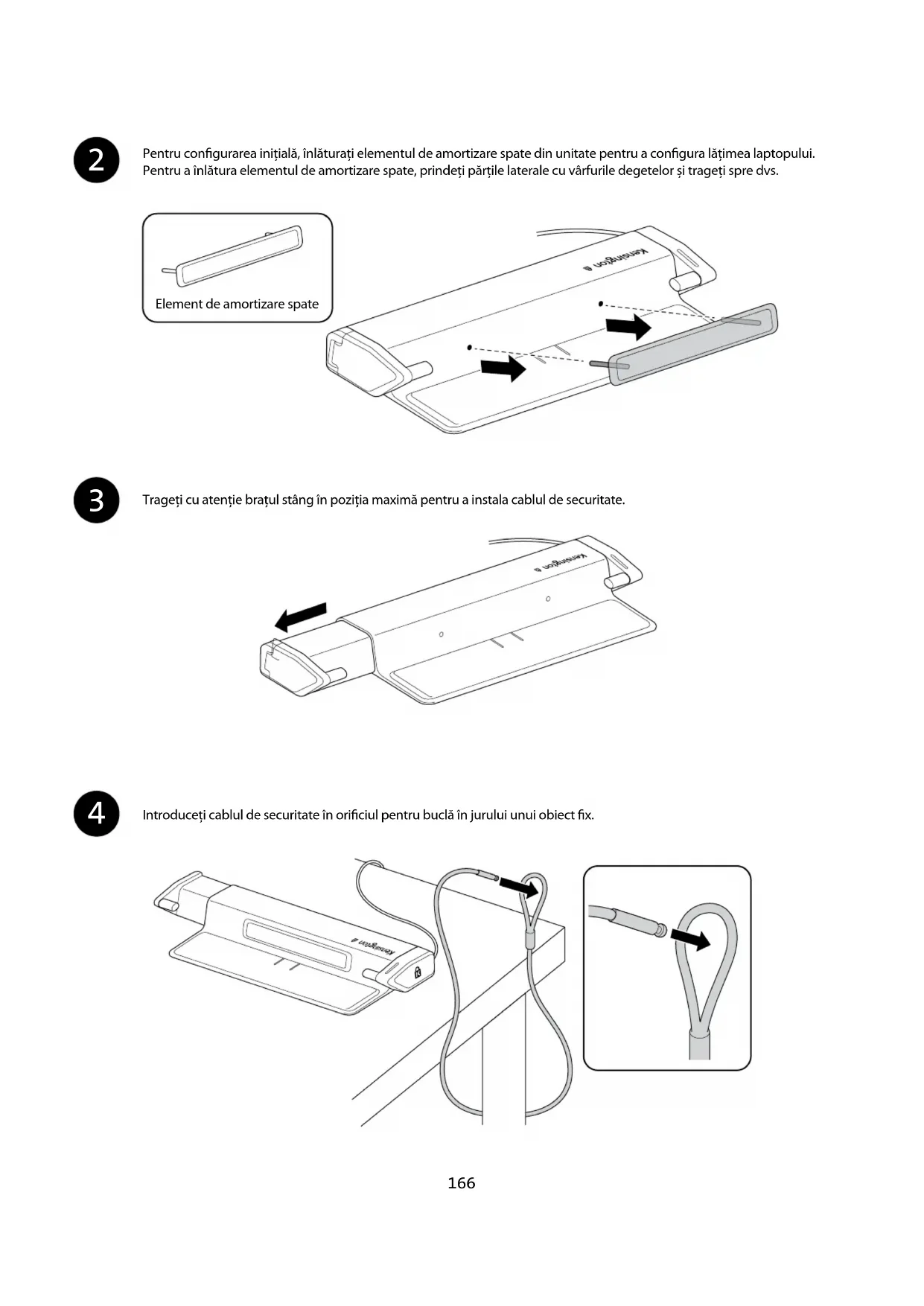 2

Pentru configurarea inițială, înlăturați elementul de amortizare spate din unitate pentru a configura lățimea laptopului. Pentru a înlătura elementul de amortizare spate, prindeți părțile laterale cu vârfurile degetelor și trageți spre dvs.

Element de amortizare spate

Kensington

3

Trageți cu atenție brațul stâng în poziția maximă pentru a instala cablul de securitate.

Kensington

4

Introduceți cablul de securitate în orificiul pentru buclă în jurului unui obiect fix.

Kensington

166