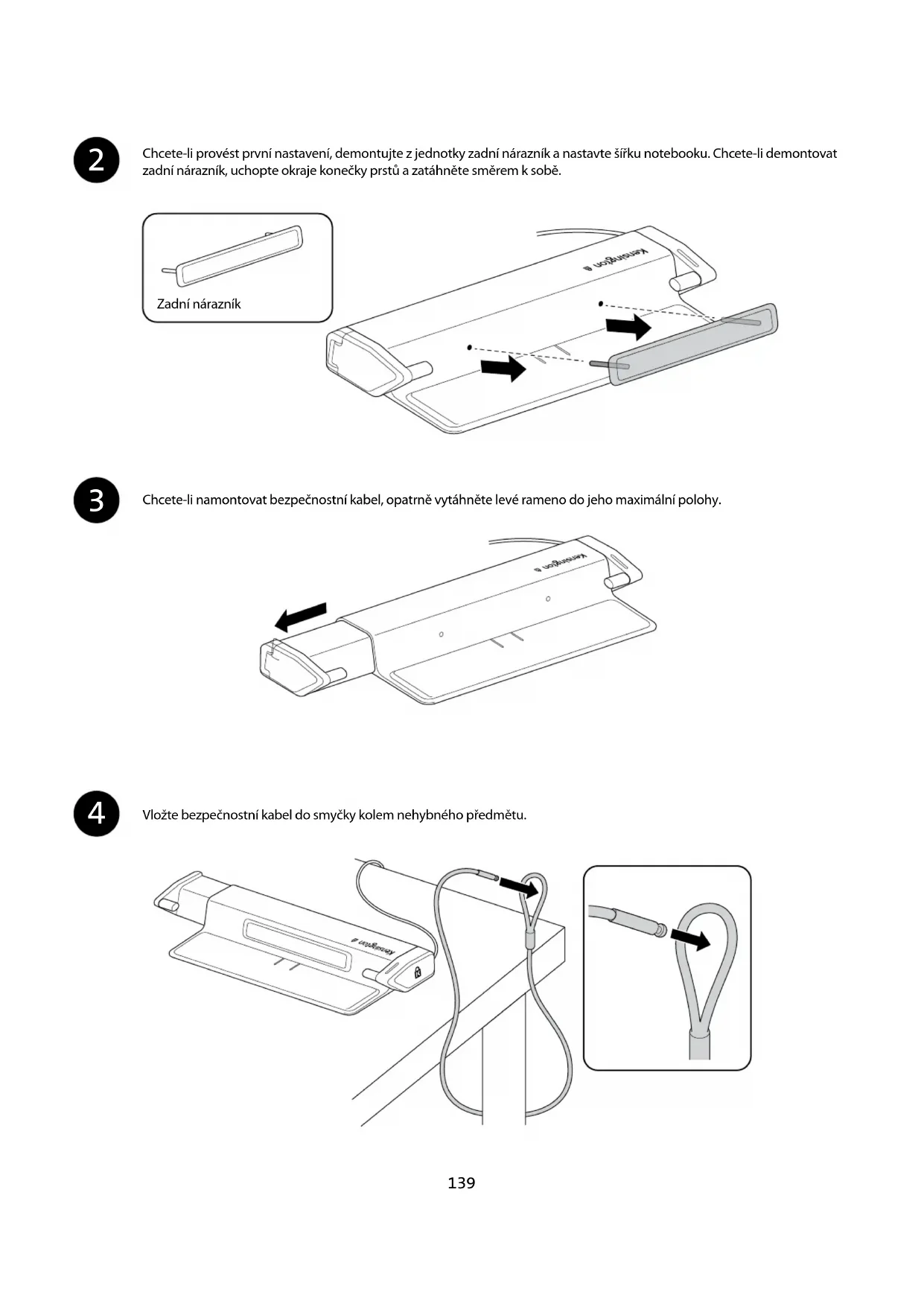 2

Chcete-li provést první nastavení, demontujte z jednotky zadní nárazník a nastavte šířku notebooku. Chcete-li demontovat zadní nárazník, uchopte okraje konečky prstů a zatáhněte směrem k sobě.

Zadní nárazník

Kensington

3

Chcete-li namontovat bezpečnostní kabel, opatrně vytáhněte levé rameno do jeho maximální polohy.

Kensington

4

Vložte bezpečnostní kabel do smyčky kolem nehybného předmětu.

Kensington

139