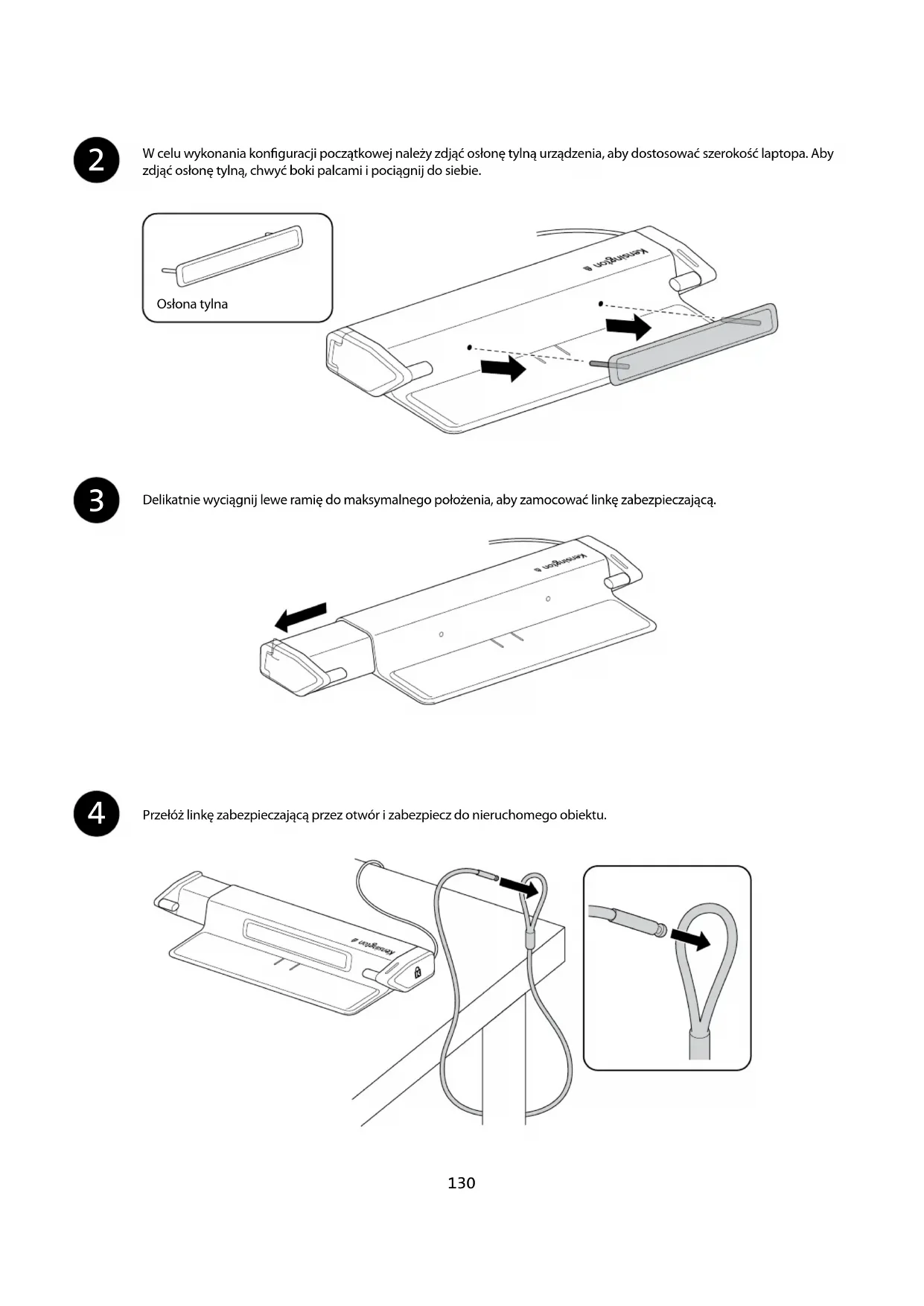 2

W celu wykonania konfiguracji początkowej należy zdjąć osłonę tylną urządzenia, aby dostosować szerokość laptopa. Aby zdjąć osłonę tylną, chwyć boki palcami i pociągnij do siebie.

Osłona tylna

Kensington

3

Delikatnie wyciągnij lewe ramię do maksymalnego położenia, aby zamocować linkę zabezpieczającą.

Kensington

4

Przełóż linkę zabezpieczającą przez otwór i zabezpiecz do nieruchomego obiektu.

Kensington

130