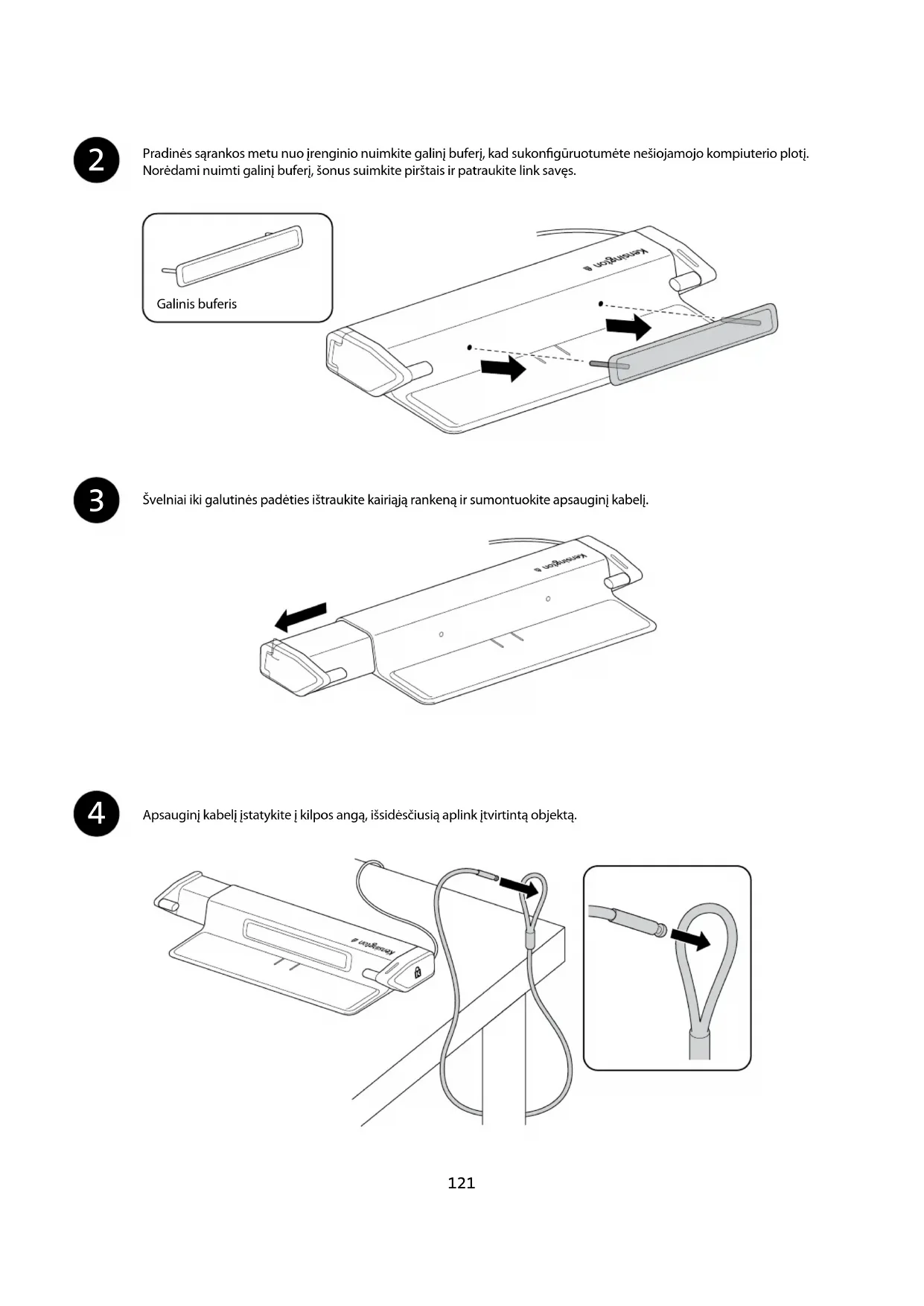 2

Pradinės sąrankos metu nuo įrenginio nuimkite galinį buferį, kad sukonfigūruotumėte nešiojamojo kompiuterio plotį. Norėdami nuimti galinį buferį, šonus suimkite pirštais ir patraukite link savęs.

Galinis buferis

Kensington

3

Švelniai iki galutinės padėties ištraukite kairiąją rankeną ir sumontuokite apsauginį kabelį.

Kensington

4

Apsauginį kabelį įstatykite į kilpos angą, išsidėsčiusią aplink įtvirtintą objektą.

Kensington

121