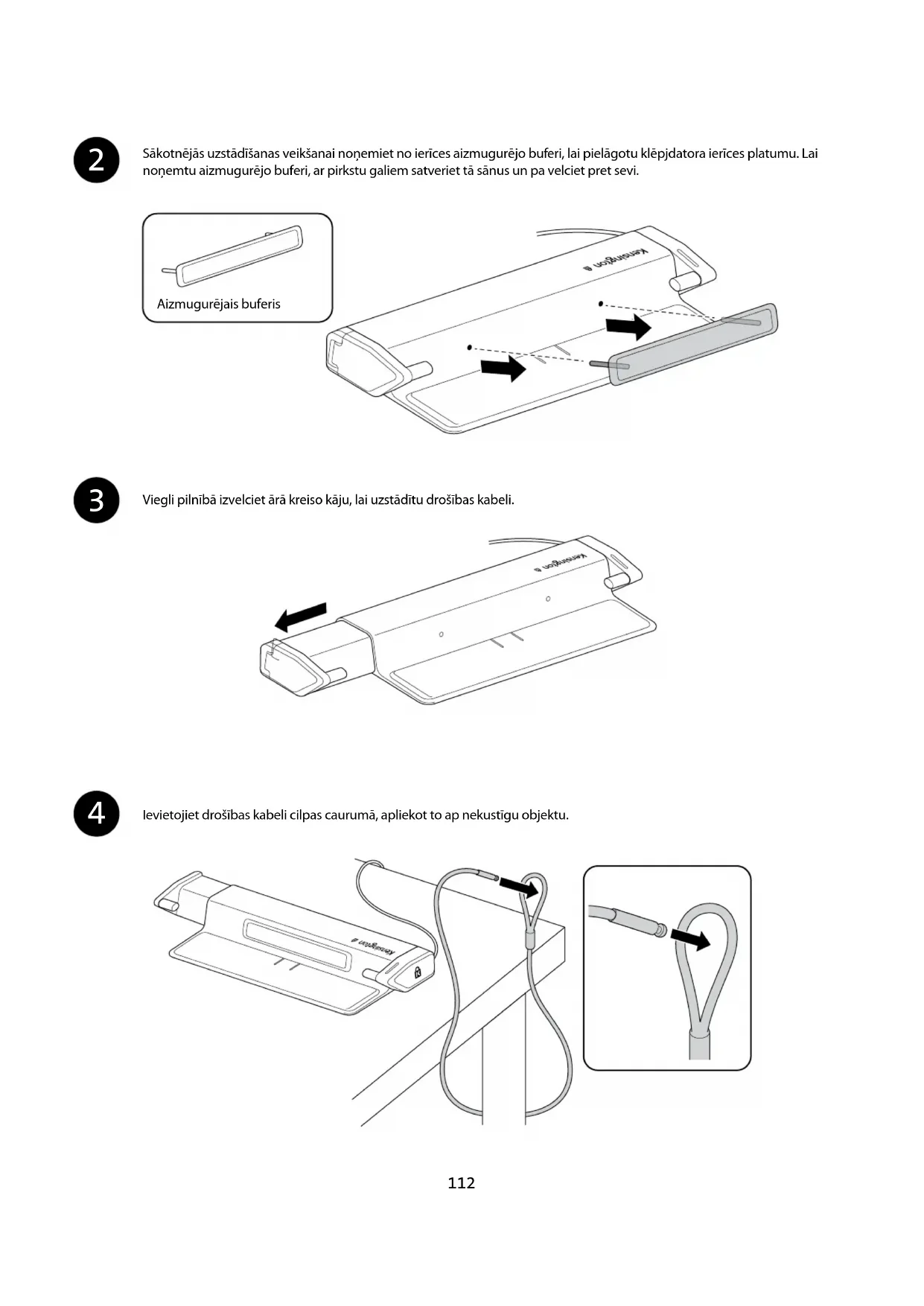 2

Sākotnējās uzstādīšanas veikšanai noņemiet no ierīces aizmugurējo buferi, lai pielāgotu klēpjdatora ierīces platumu. Lai noņemtu aizmugurējo buferi, ar pirkstu galiem satveriet tā sānus un pa velciet pret sevi.

Aizmugurējais buferis

Kensington

3

Viegli pilnībā izvelciet ārā kreiso kāju, lai uzstādītu drošības kabeli.

Kensington

4

Ievietojiet drošības kabeli cilpas caurumā, apliekot to ap nekustīgu objektu.

Kensington

112