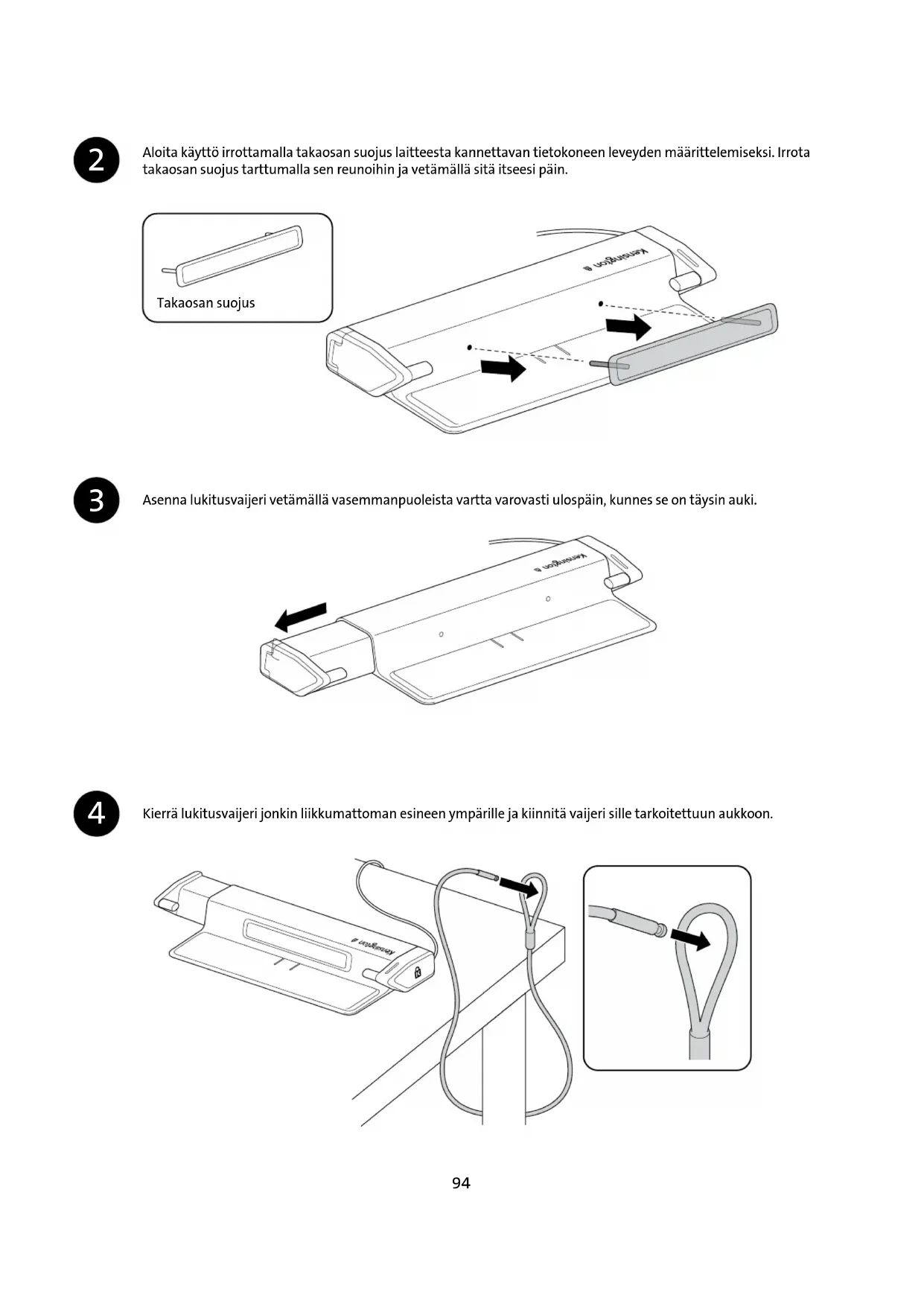 2

Aloita käyttö irrottamalla takaosan suojus laitteesta kannettavan tietokoneen leveyden määrittelemiseksi. Irrota takaosan suojus tarttumalla sen reunoihin ja vetämällä sitä itseesi päin.

Takaosan suojus

Kensington

3

Asenna lukitusvaijeri vetämällä vasemmanpuoleista vartta varovasti ulospäin, kunnes se on täysin auki.

Kensington

4

Kierrä lukitusvaijeri jonkin liikkumattoman esineen ympärille ja kiinnitä vaijeri sille tarkoitettuun aukkoon.

Kensington

94