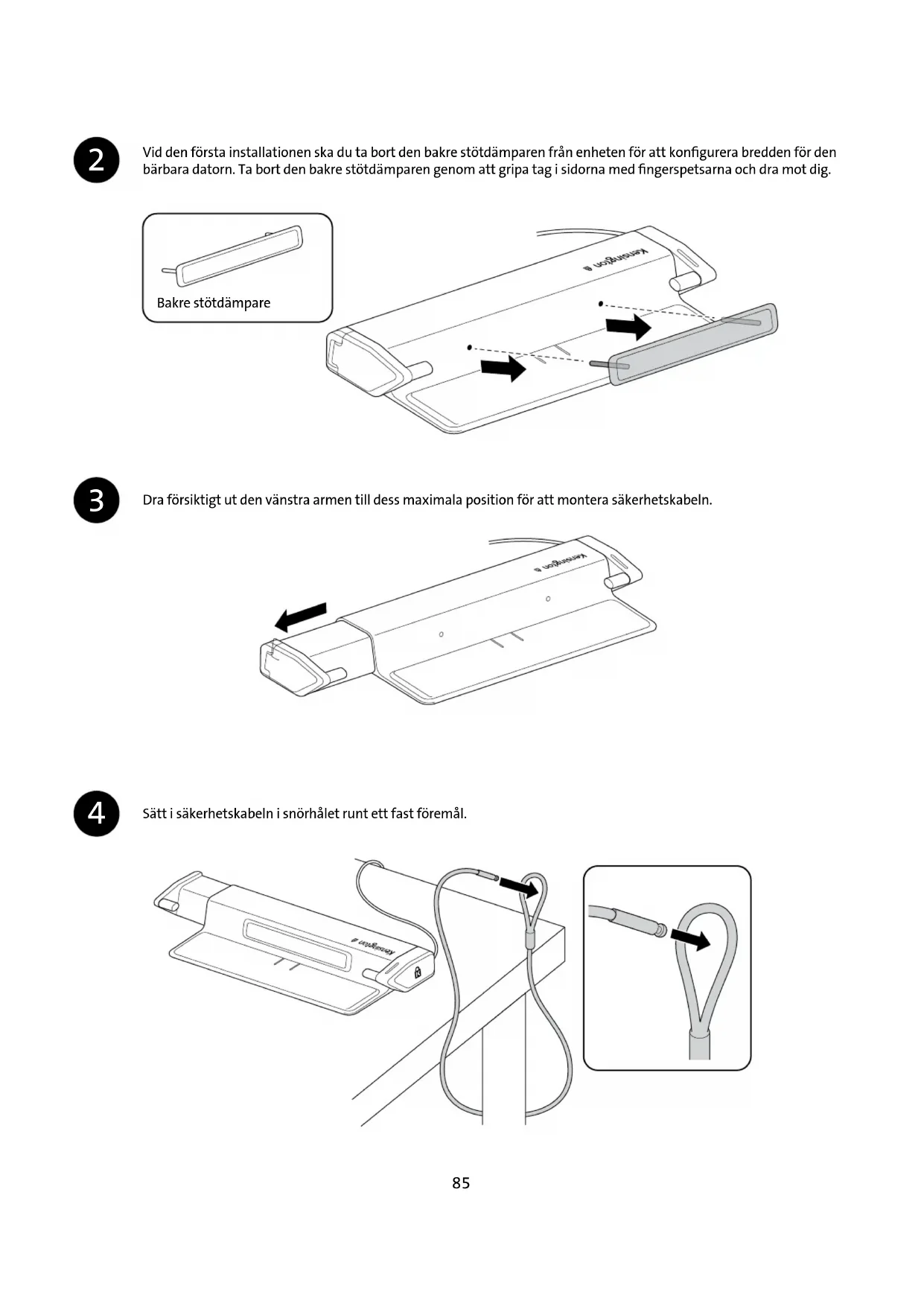 2

Vid den första installationen ska du ta bort den bakre stötdämparen från enheten för att konfigurera bredden för den bärbara datorn. Ta bort den bakre stötdämparen genom att gripa tag i sidorna med fingerspetsarna och dra mot dig.

Bakre stötdämpare

Kensington

3

Dra försiktigt ut den vänstra armen till dess maximala position för att montera säkerhetskabeln.

Kensington

4

Sätt i säkerhetskabeln i snörhålet runt ett fast föremål.

Kensington

85