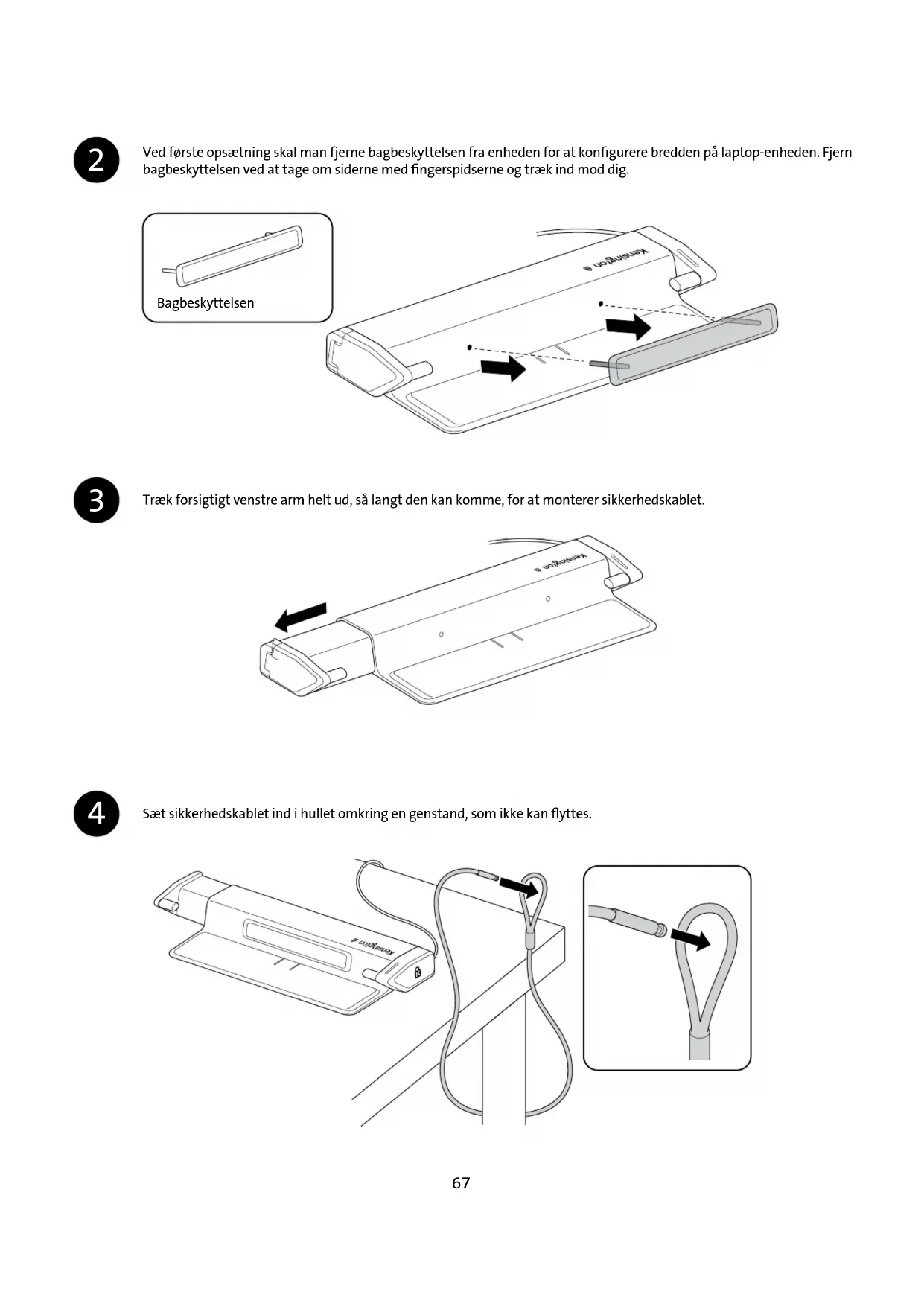 2

Ved første opsætning skal man fjerne bagbeskyttelsen fra enheden for at konfigurere bredden på laptop-enheden. Fjern bagbeskyttelsen ved at tage om siderne med fingerspidserne og træk ind mod dig.

Bagbeskyttelsen

Kensington

3

Træk forsigtigt venstre arm helt ud, så langt den kan komme, for at monterer sikkerhedskablet.

Kensington

4

Sæt sikkerhedskablet ind i hullet omkring en genstand, som ikke kan flyttes.

Kensington

67