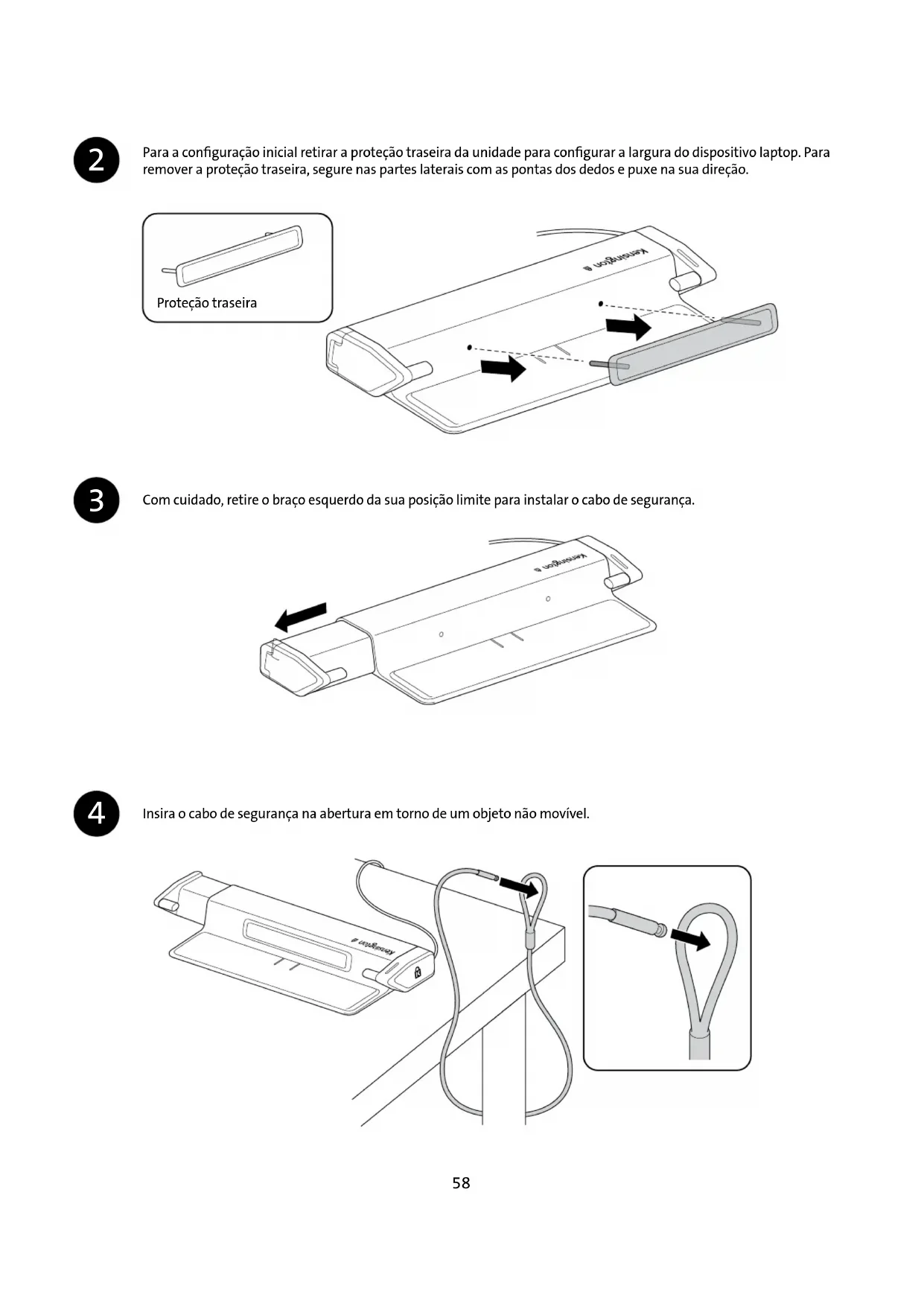 2

Para a configuração inicial retirar a proteção traseira da unidade para configurar a largura do dispositivo laptop. Para remover a proteção traseira, segure nas partes laterais com as pontas dos dedos e puxe na sua direção.

Proteção traseira

Kensington

3

Com cuidado, retire o braço esquerdo da sua posição limite para instalar o cabo de segurança.

Kensington

4

Insira o cabo de segurança na abertura em torno de um objeto não movível.

Kensington

58