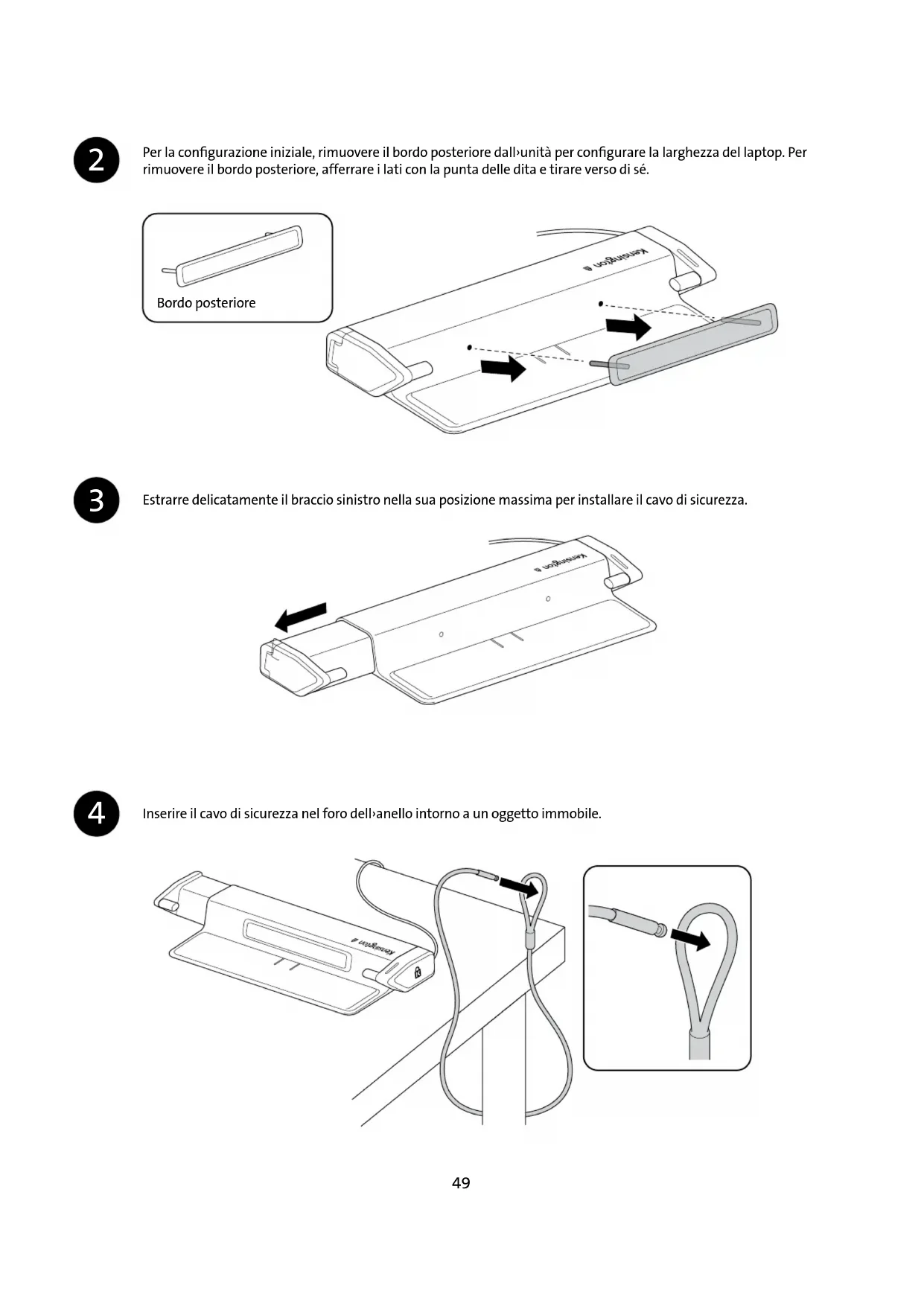 2

Per la configurazione iniziale, rimuovere il bordo posteriore dall›unità per configurare la larghezza del laptop. Per rimuovere il bordo posteriore, afferrare i lati con la punta delle dita e tirare verso di sé.

Bordo posteriore

Kensington

3

Estrarre delicatamente il braccio sinistro nella sua posizione massima per installare il cavo di sicurezza.

Kensington

4

Inserire il cavo di sicurezza nel foro dell›anello intorno a un oggetto immobile.

Kensington

49