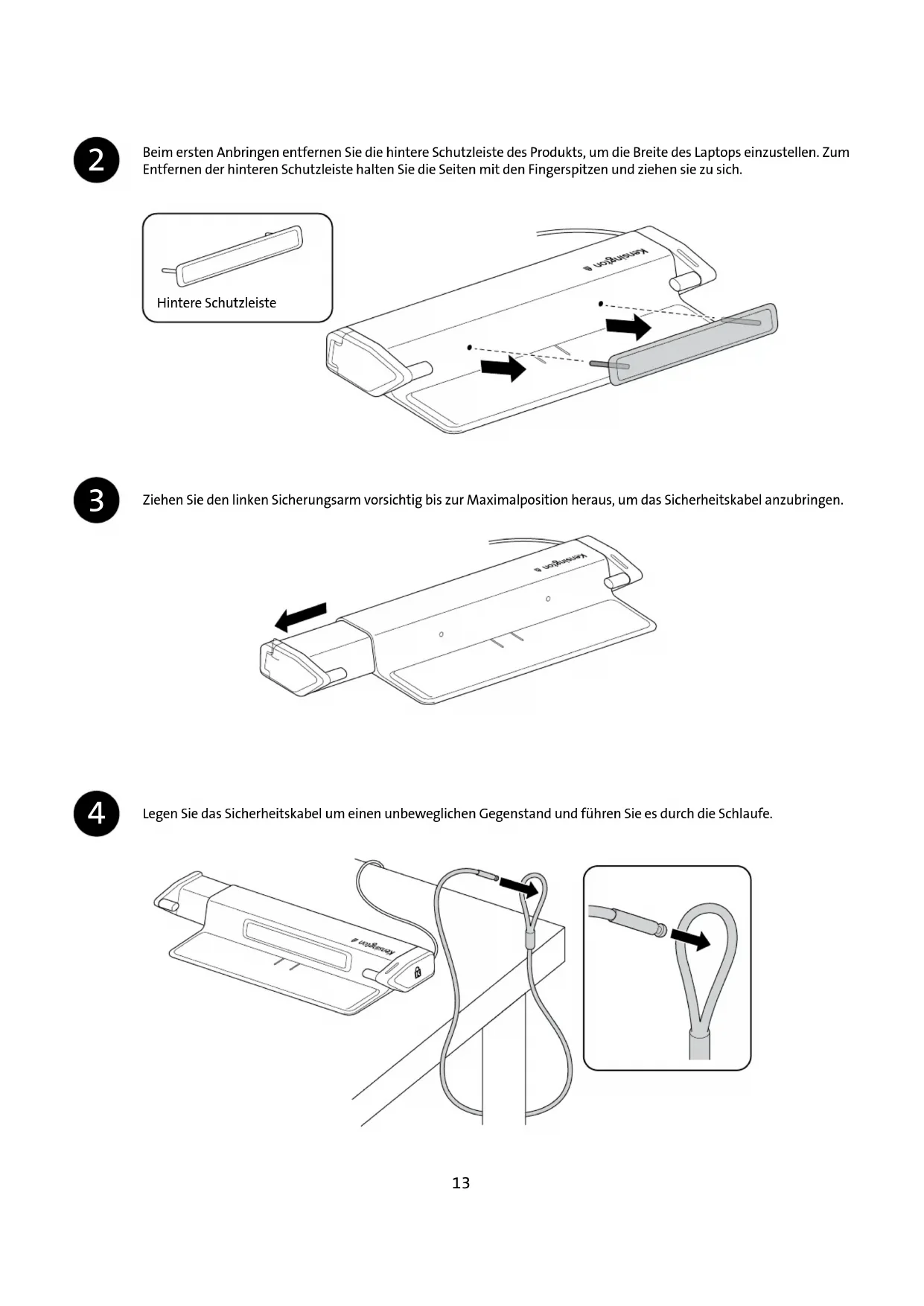 2

Beim ersten Anbringen entfernen Sie die hintere Schutzleiste des Produkts, um die Breite des Laptops einzustellen. Zum Entfernen der hinteren Schutzleiste halten Sie die Seiten mit den Fingerspitzen und ziehen sie zu sich.

Hintere Schutzleiste

Kensington

3

Ziehen Sie den linken Sicherungsarm vorsichtig bis zur Maximalposition heraus, um das Sicherheitskabel anzubringen.

Kensington

4

Legen Sie das Sicherheitskabel um einen unbeweglichen Gegenstand und führen Sie es durch die Schlaufe.

Kensington

13