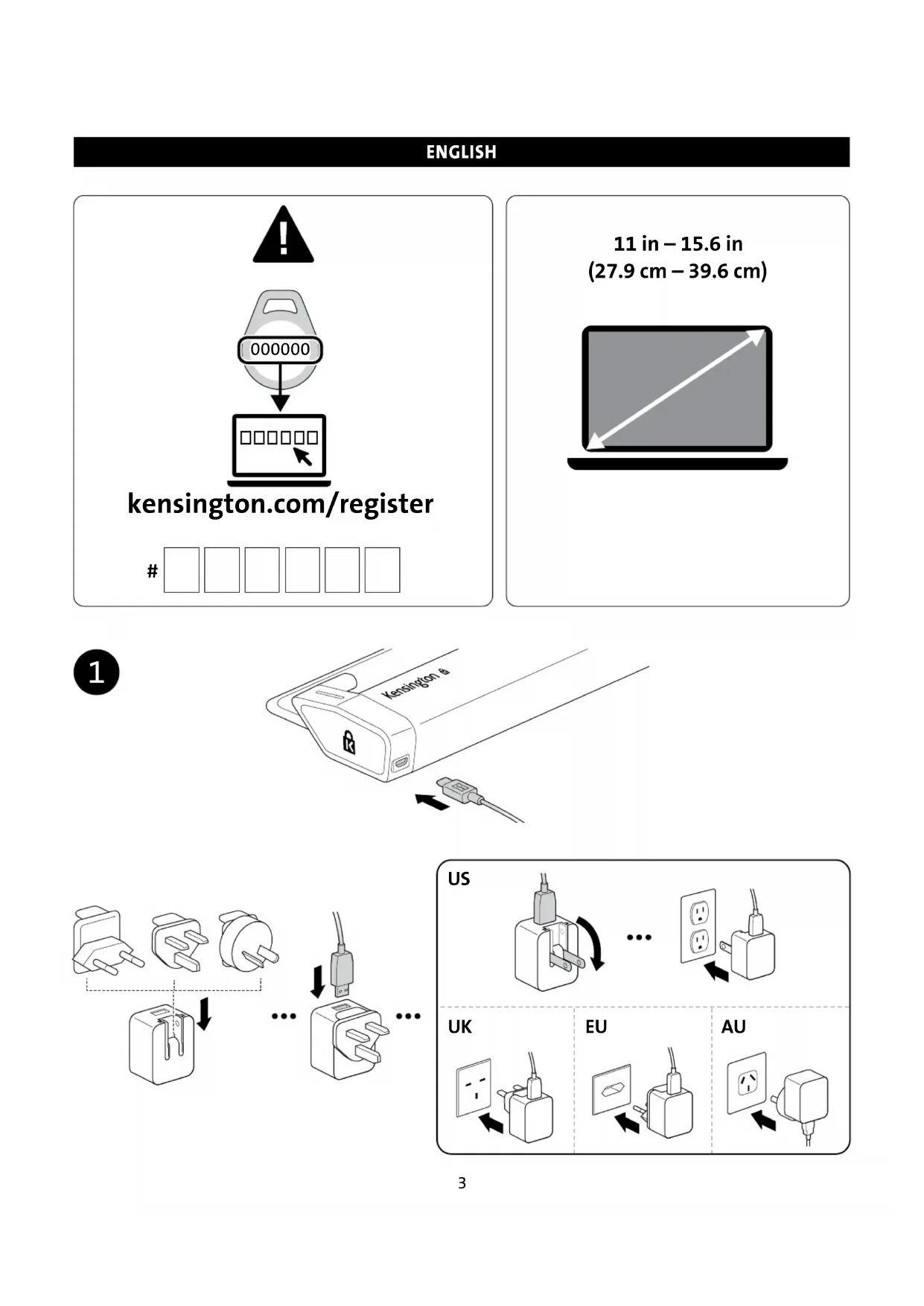 ENGLISH

000000

kensington.com/register

#

11 in – 15.6 in
(27.9 cm – 39.6 cm)

1

Kensington

US

UK

EU

AU

3