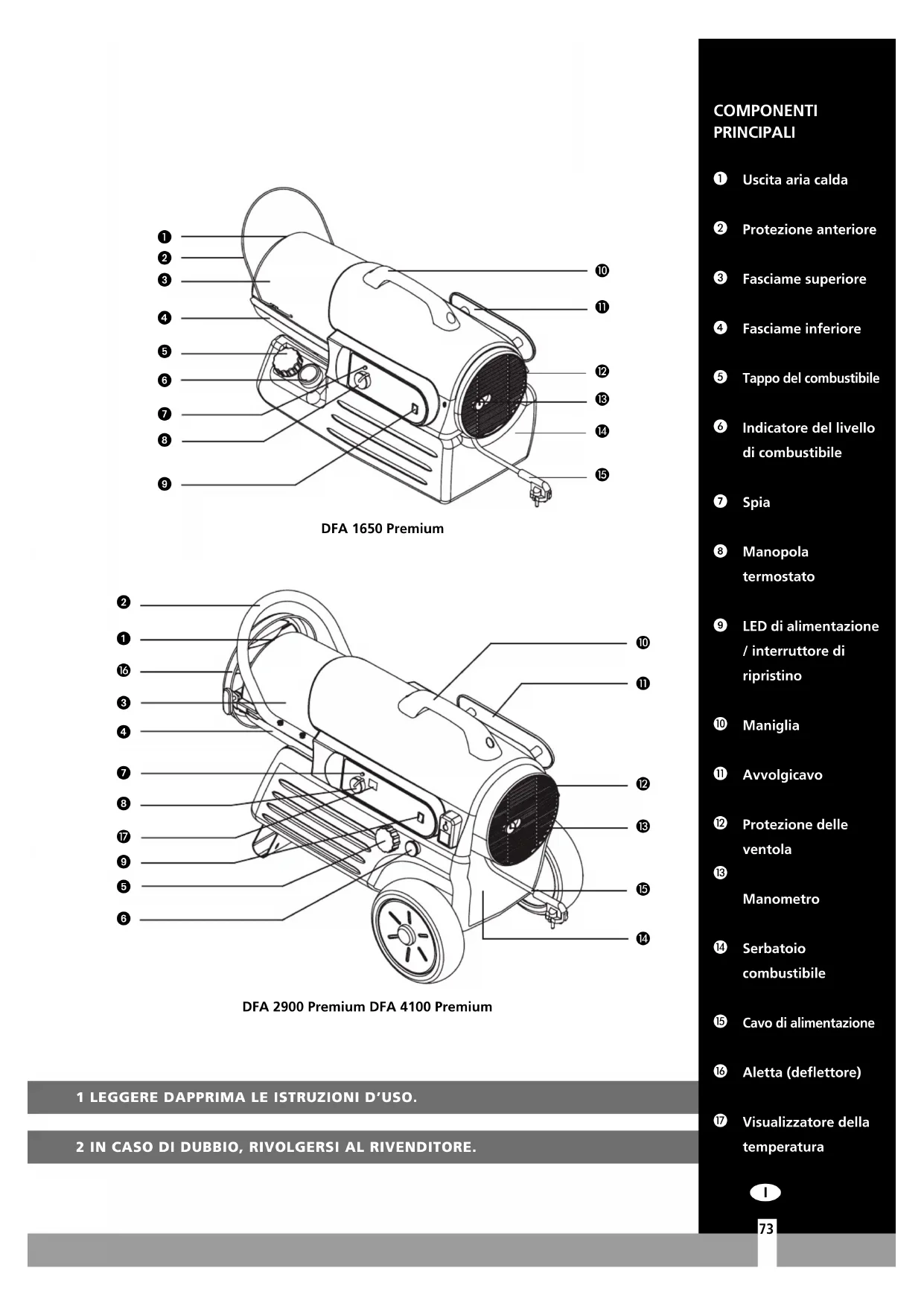 ❶
❷
❸
❹
❺
❻
❼
❽
❾
❿
⓫
⓬
⓭
⓮
⓯

DFA 1650 Premium

❷
❶
⓰
❸
❹
❼
❽
⓱
❾
❺
❻
❿
⓫
⓬
⓭
⓯
⓮

DFA 2900 Premium DFA 4100 Premium

1 LEGGERE DAPPRIMA LE ISTRUZIONI D'USO.

2 IN CASO DI DUBBIO, RIVOLGERSI AL RIVENDITORE.

COMPONENTI PRINCIPALI

❶ Uscita aria calda

❷ Protezione anteriore

❸ Fasciame superiore

❹ Fasciame inferiore

❺ Tappo del combustibile

❻ Indicatore del livello di combustibile

❼ Spia

❽ Manopola termostato

❾ LED di alimentazione / interruttore di ripristino

❿ Maniglia

⓫ Avvolgicavo

⓬ Protezione delle ventola

⓭ Manometro

⓮ Serbatoio combustibile

⓯ Cavo di alimentazione

⓰ Aletta (deflettore)

⓱ Visualizzatore della temperatura

I

73