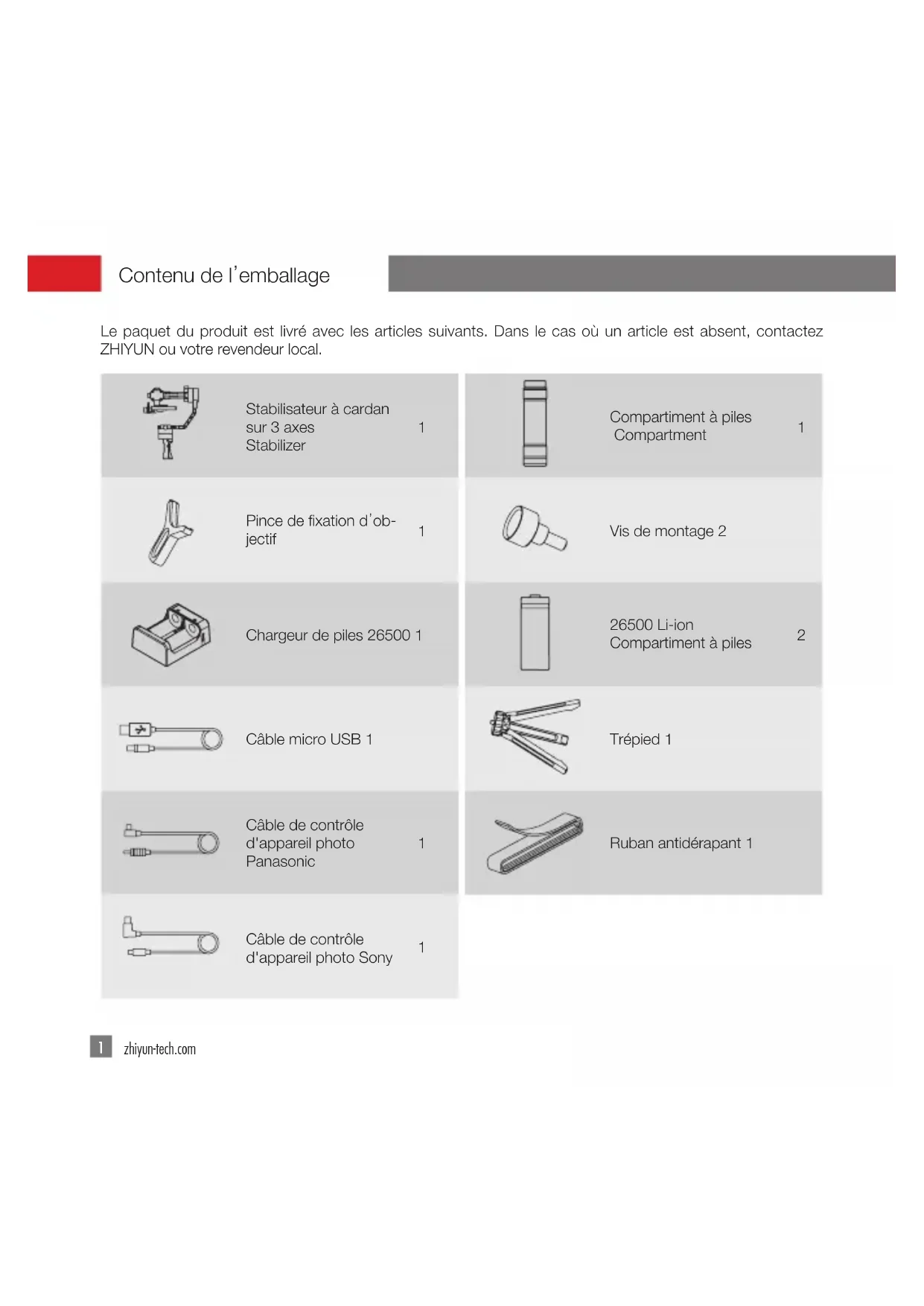 Contenu de l'emballage

Le paquet du produit est livré avec les articles suivants. Dans le cas où un article est absent, contactez ZHIYUN ou votre revendeur local.

Stabilisateur à cardan sur 3 axes Stabilizer 1

Pince de fixation d'objectif 1

Chargeur de piles 26500 1

Câble micro USB 1

Câble de contrôle d'appareil photo Panasonic 1

Câble de contrôle d'appareil photo Sony 1

Compartiment à piles Compartment 1

Vis de montage 2

26500 Li-ion Compartiment à piles 2

Trépied 1

Ruban antidérapant 1

1 zhiyun-tech.com