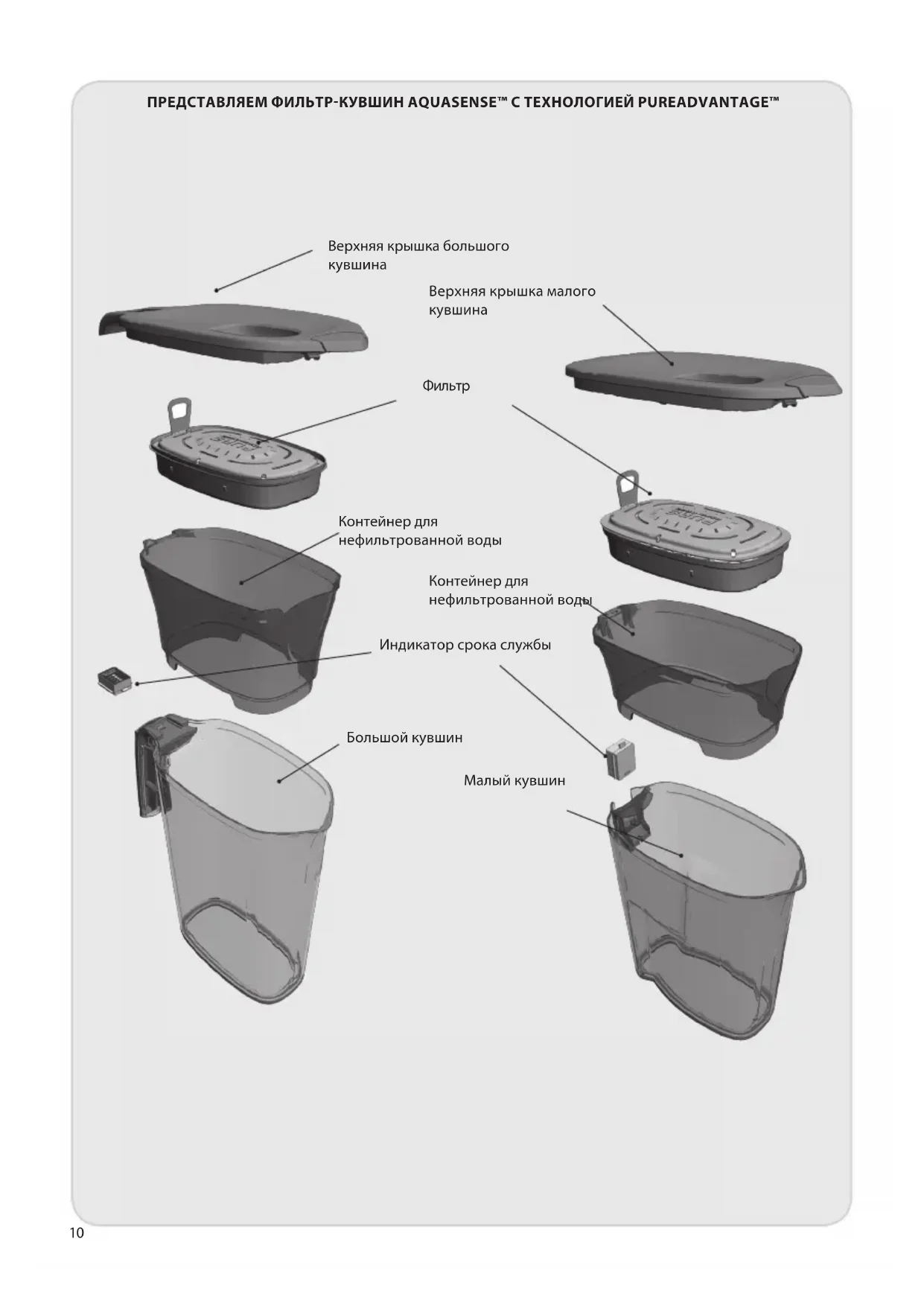 ПРЕДСТАВЛЯЕМ ФИЛЬТР-КУВШИН AQUASENSE™ С ТЕХНОЛОГИЕЙ PUREADVANTAGE™

Верхняя крышка большого кувшина

Верхняя крышка малого кувшина

Фильтр

Контейнер для нефильтрованной воды

Контейнер для нефильтрованной воды

Индикатор срока службы

Большой кувшин

Малый кувшин

10