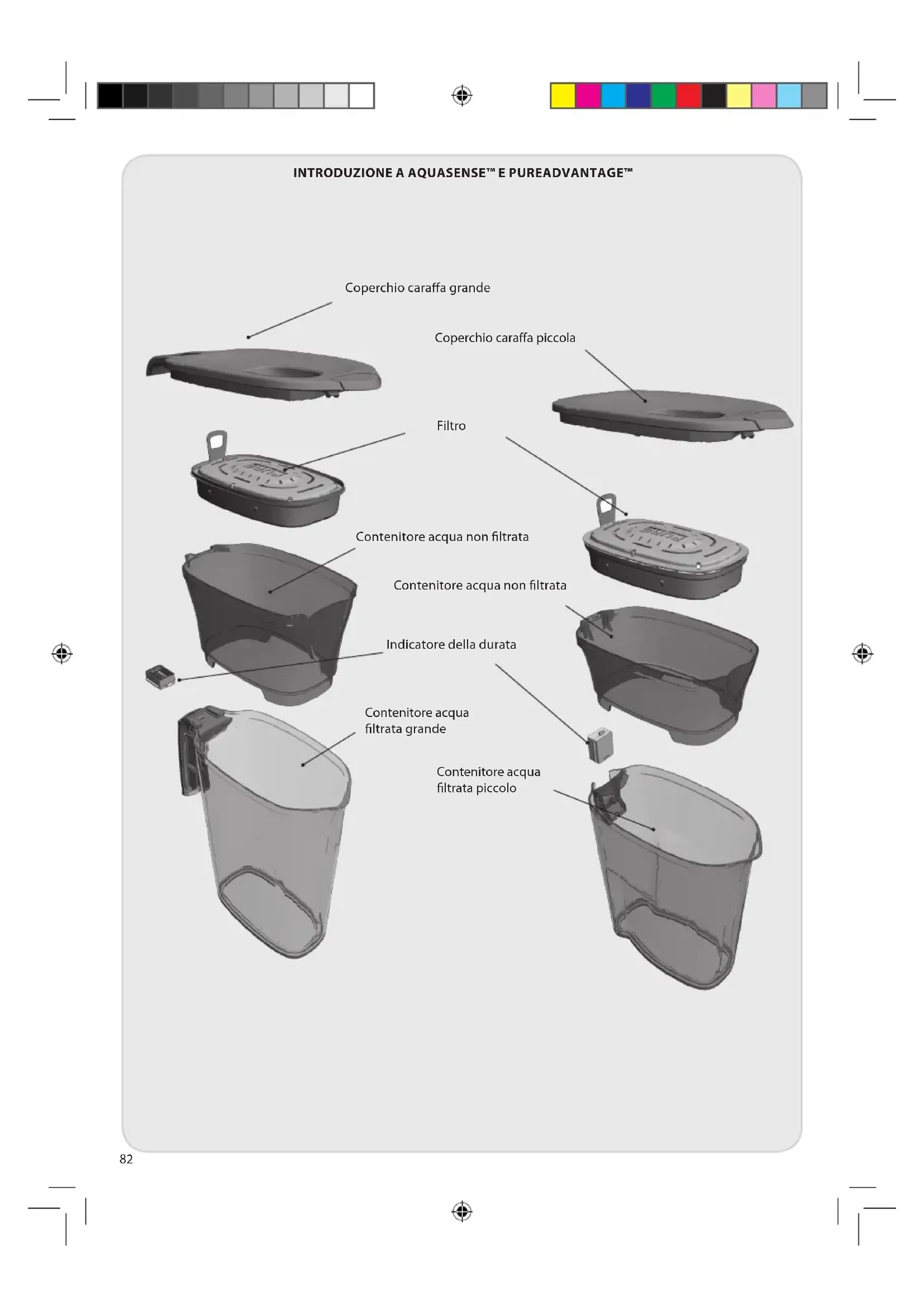 INTRODUZIONE A AQUASENSE™ E PUREADVANTAGE™

Coperchio caraffa grande

Coperchio caraffa piccola

Filtro

Contenitore acqua non filtrata

Contenitore acqua non filtrata

Indicatore della durata

Contenitore acqua filtrata grande

Contenitore acqua filtrata piccolo

82