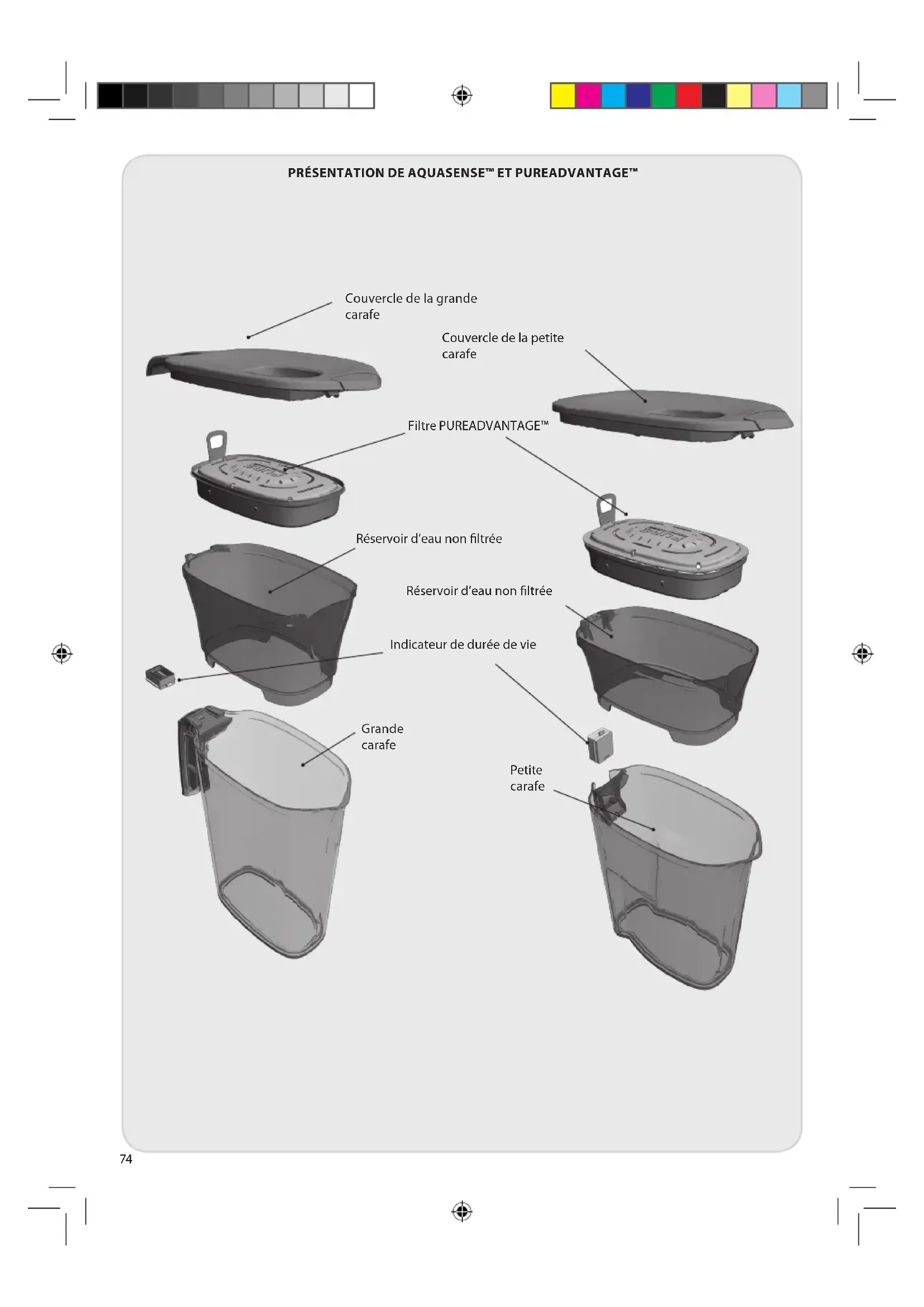 PRÉSENTATION DE AQUASENSE™ ET PUREADVANTAGE™

Couvercle de la grande carafe

Couvercle de la petite carafe

Filtre PUREADVANTAGE™

Réservoir d'eau non filtrée

Réservoir d'eau non filtrée

Indicateur de durée de vie

Grande carafe

Petite carafe

74