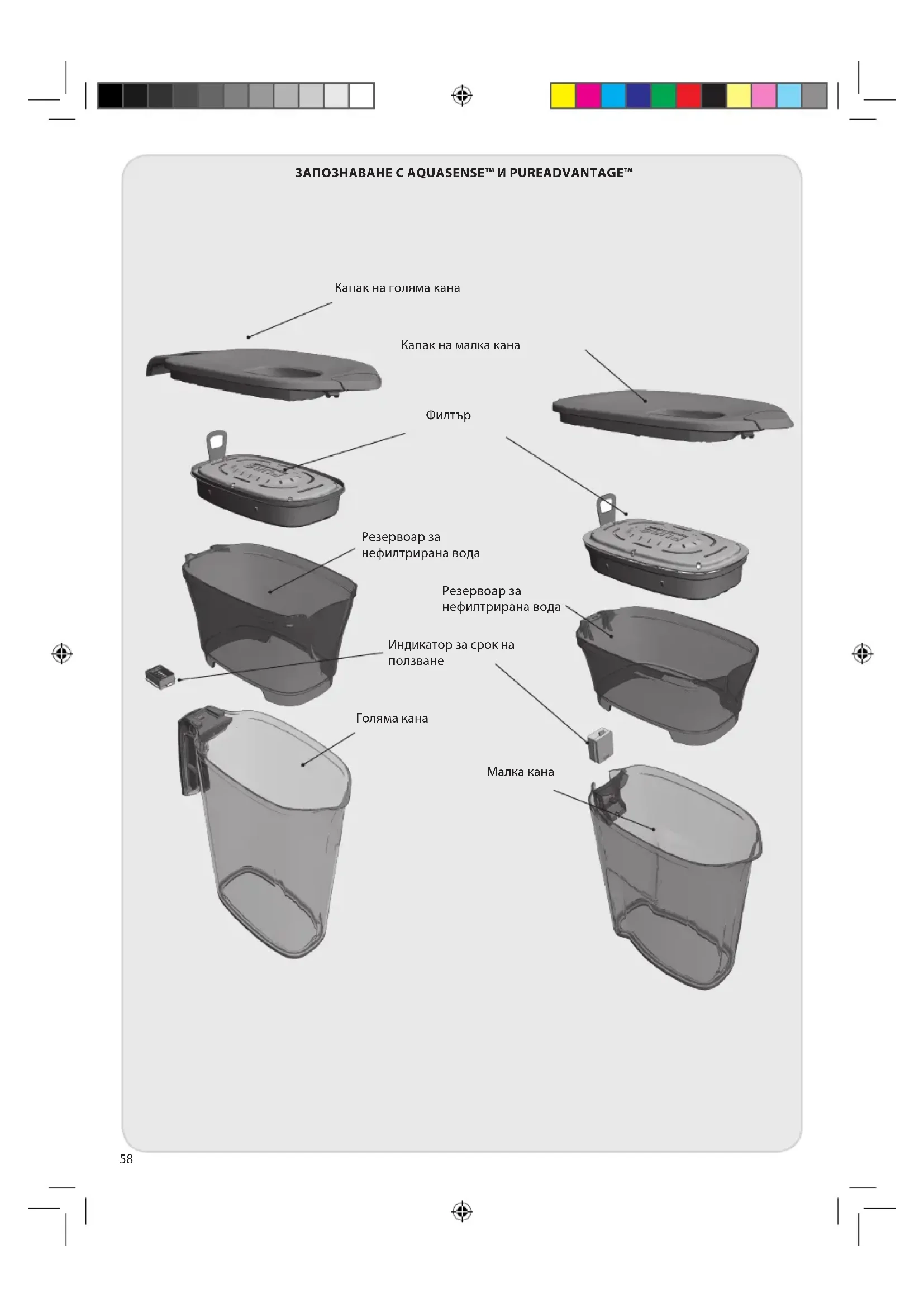 ЗАПОЗНАВАНЕ С AQUASENSE™ И PUREADVANTAGE™

Капак на голяма кана

Капак на малка кана

Филтър

Резервоар за нефилтрирана вода

Резервоар за нефилтрирана вода

Индикатор за срок на ползване

Голяма кана

Малка кана

58