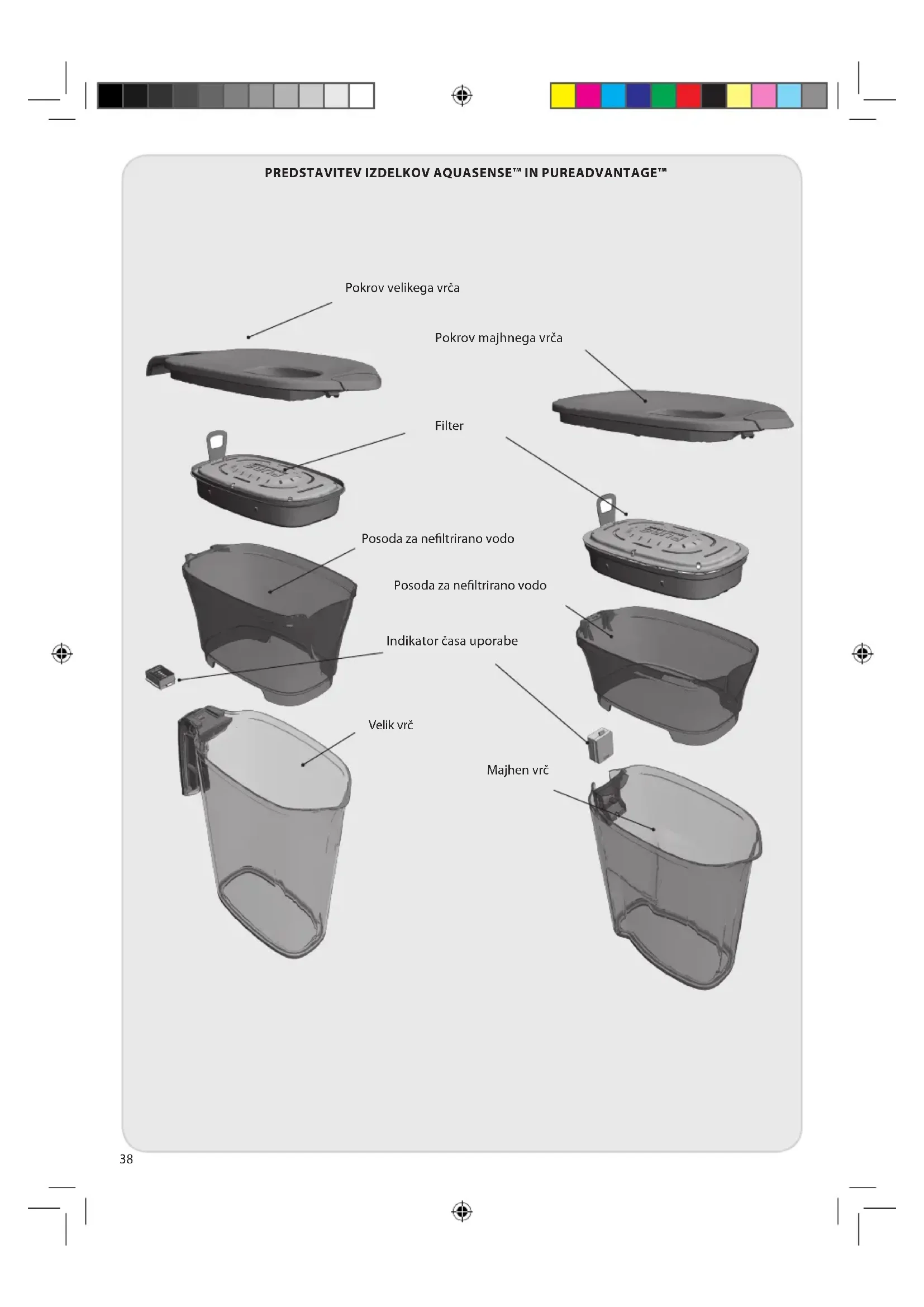 PREDSTAVITEV IZDELKOV AQUASENSE™ IN PUREADVANTAGE™

Pokrov velikega vrča

Pokrov majhnega vrča

Filter

Posoda za nefiltrirano vodo

Posoda za nefiltrirano vodo

Indikator časa uporabe

Velik vrč

Majhen vrč

38