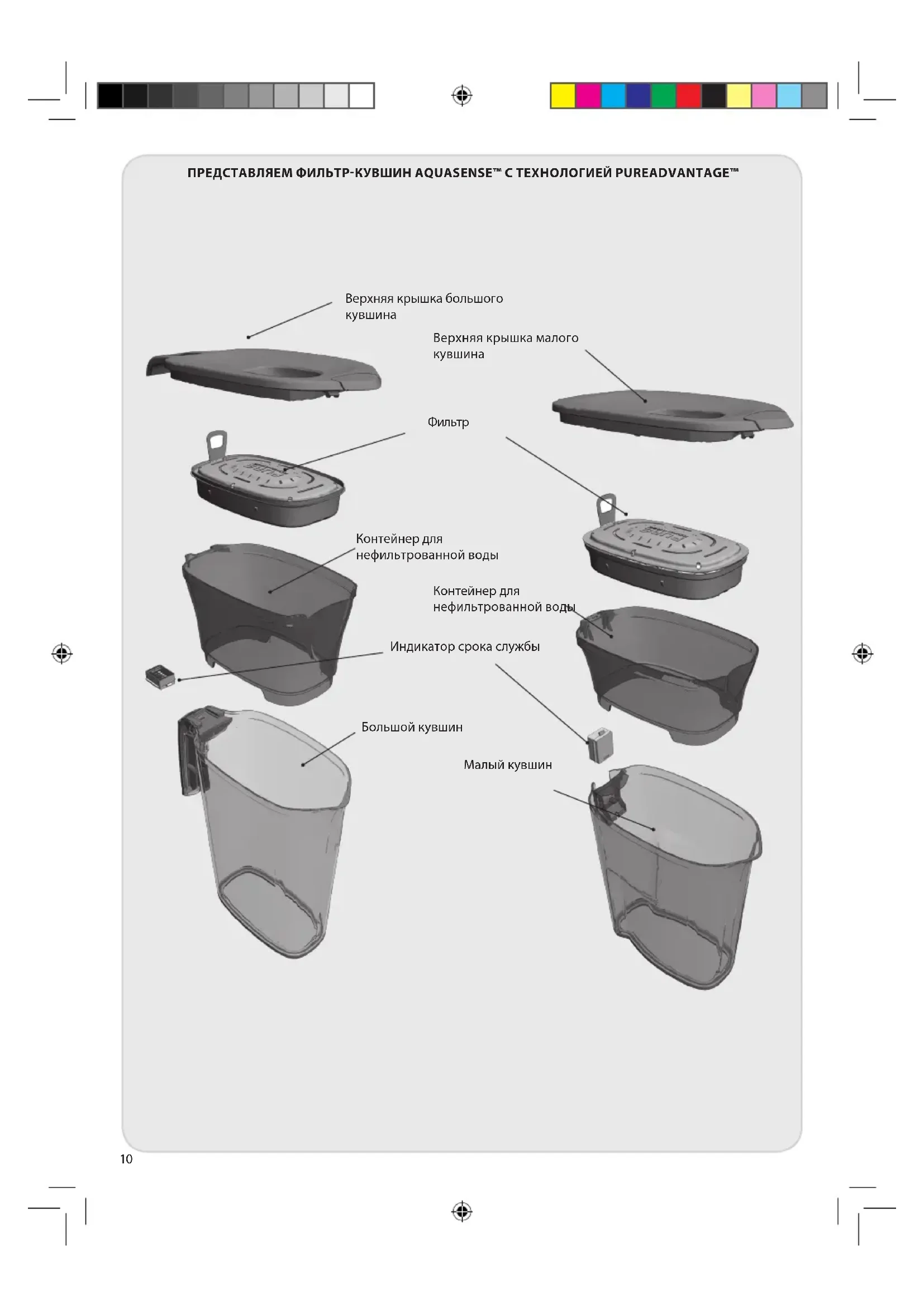 ПРЕДСТАВЛЯЕМ ФИЛЬТР-КУВШИН AQUASENSE™ С ТЕХНОЛОГИЕЙ PUREADVANTAGE™

Верхняя крышка большого кувшина

Верхняя крышка малого кувшина

Фильтр

Контейнер для нефильтрованной воды

Контейнер для нефильтрованной воды

Индикатор срока службы

Большой кувшин

Малый кувшин

10