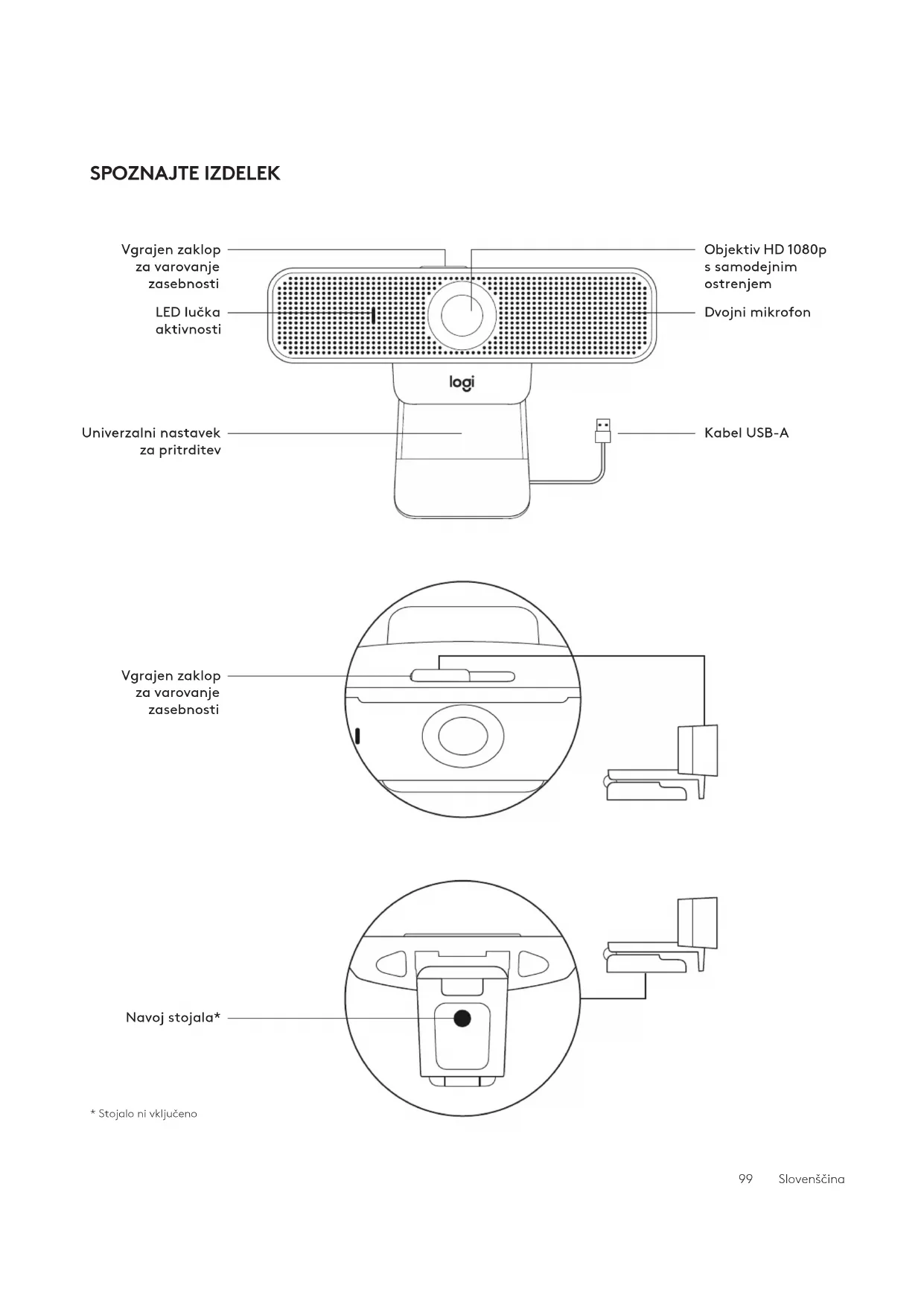 SPOZNAJTE IZDELEK

Vgrajen zaklop za varovanje zasebnosti

LED lučka aktivnosti

Objektiv HD 1080p s samodejnim ostrenjem

Dvojni mikrofon

logi

Univerzalni nastavek za pritrditev

Kabel USB-A

Vgrajen zaklop za varovanje zasebnosti

Navoj stojala*

* Stojalo ni vključeno

99 Slovenščina