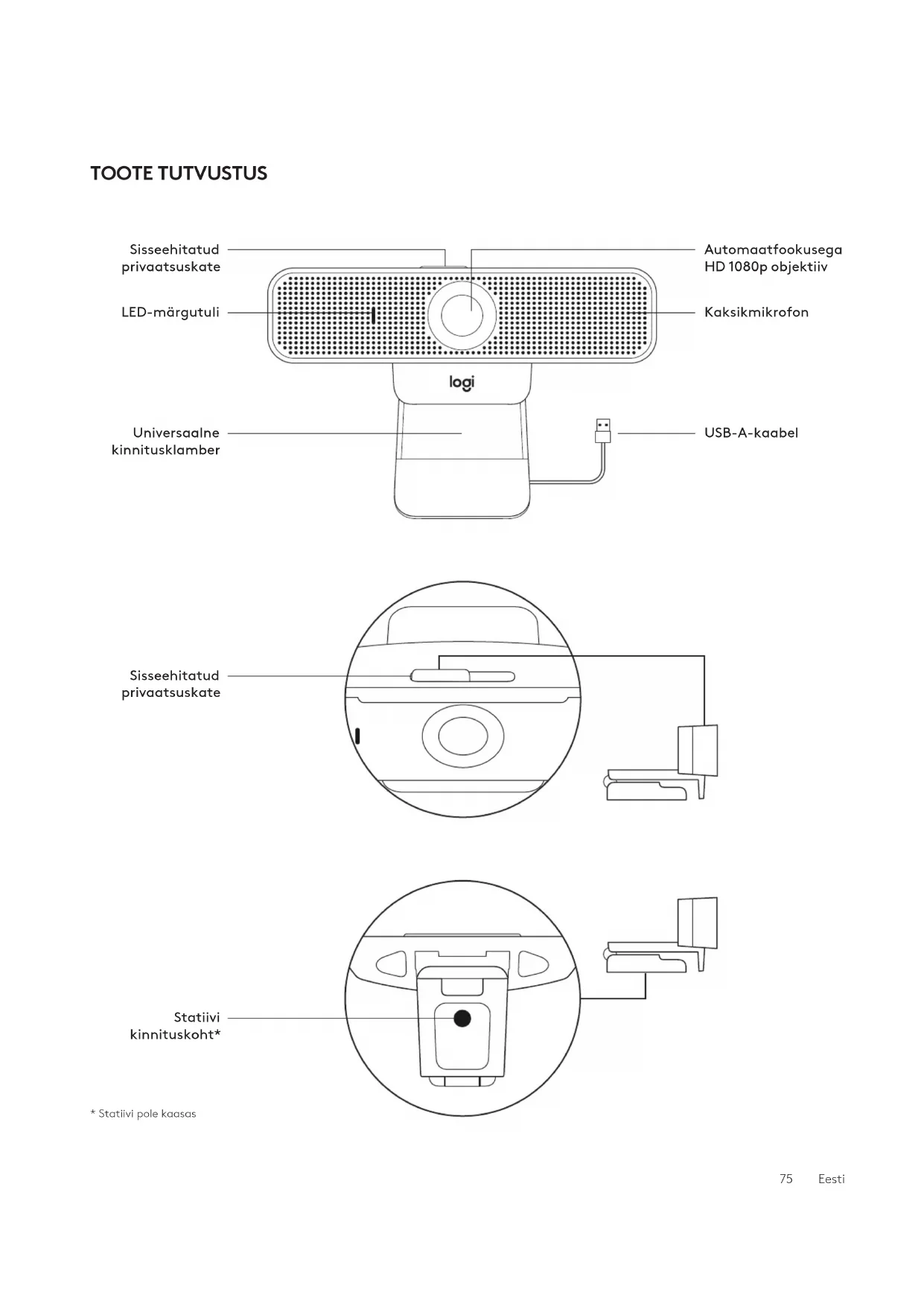 TOOTE TUTVUSTUS

Sisseehitatud privaatsuskate

Automaatfookusega HD 1080p objektiiv

LED-märgutuli

Kaksikmikrofon

logi

Universaalne kinnitusklamber

USB-A-kaabel

Sisseehitatud privaatsuskate

Statiivi kinnituskoht*

* Statiivi pole kaasas

75 Eesti