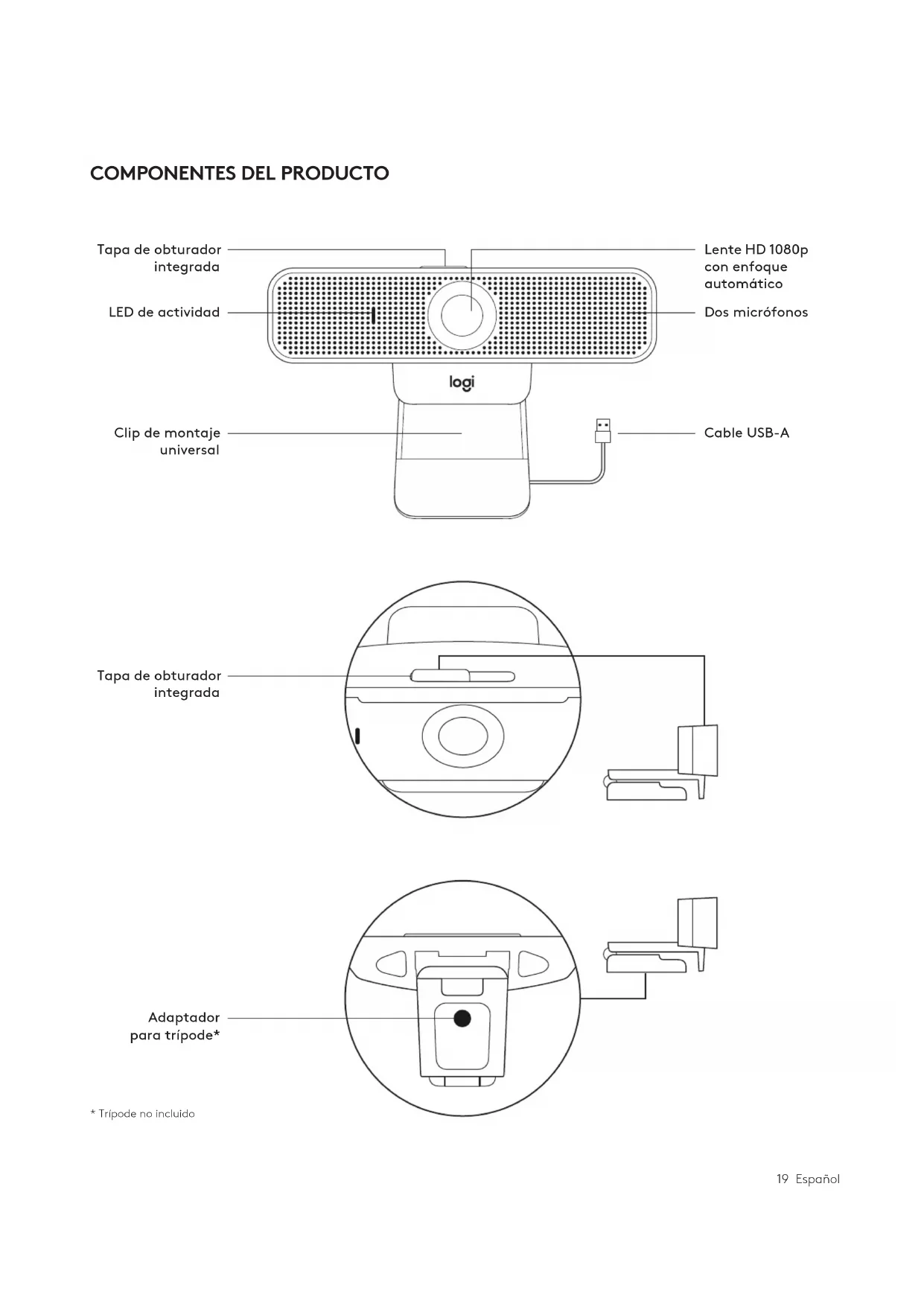 COMPONENTES DEL PRODUCTO

Tapa de obturador integrada

LED de actividad

Lente HD 1080p con enfoque automático

Dos micrófonos

logi

Clip de montaje universal

Cable USB-A

Tapa de obturador integrada

Adaptador para trípode*

* Trípode no incluido

19 Español