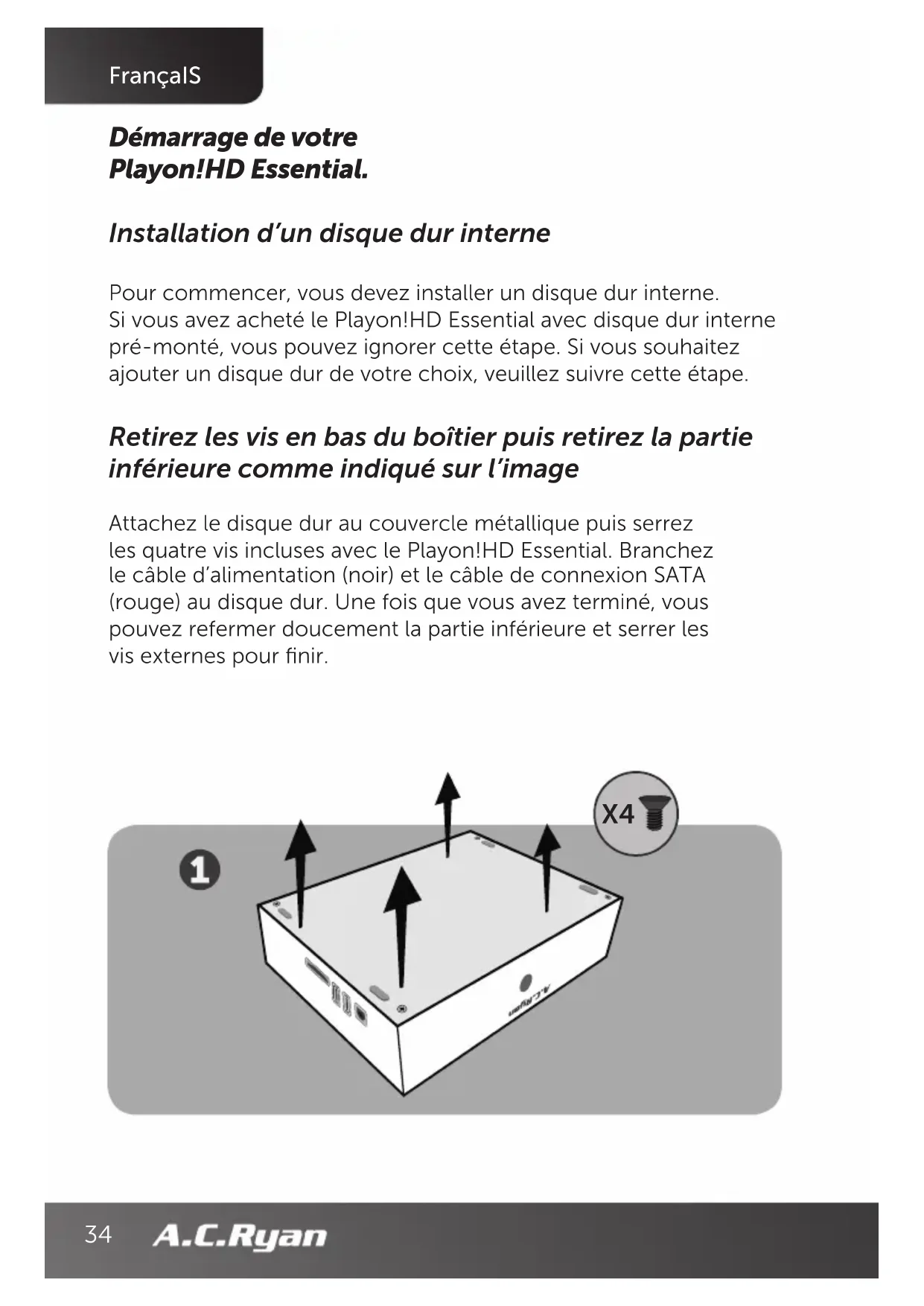 FrançaIS

Démarrage de votre Playon!HD Essential.

Installation d'un disque dur interne

Pour commencer, vous devez installer un disque dur interne. Si vous avez acheté le Playon!HD Essential avec disque dur interne pré-monté, vous pouvez ignorer cette étape. Si vous souhaitez ajouter un disque dur de votre choix, veuillez suivre cette étape.

Retirez les vis en bas du boîtier puis retirez la partie inférieure comme indiqué sur l'image

Attachez le disque dur au couvercle métallique puis serrez les quatre vis incluses avec le Playon!HD Essential. Branchez le câble d'alimentation (noir) et le câble de connexion SATA (rouge) au disque dur. Une fois que vous avez terminé, vous pouvez refermer doucement la partie inférieure et serrer les vis externes pour finir.

1

X4

A.C.Ryan

34 A.C.Ryan