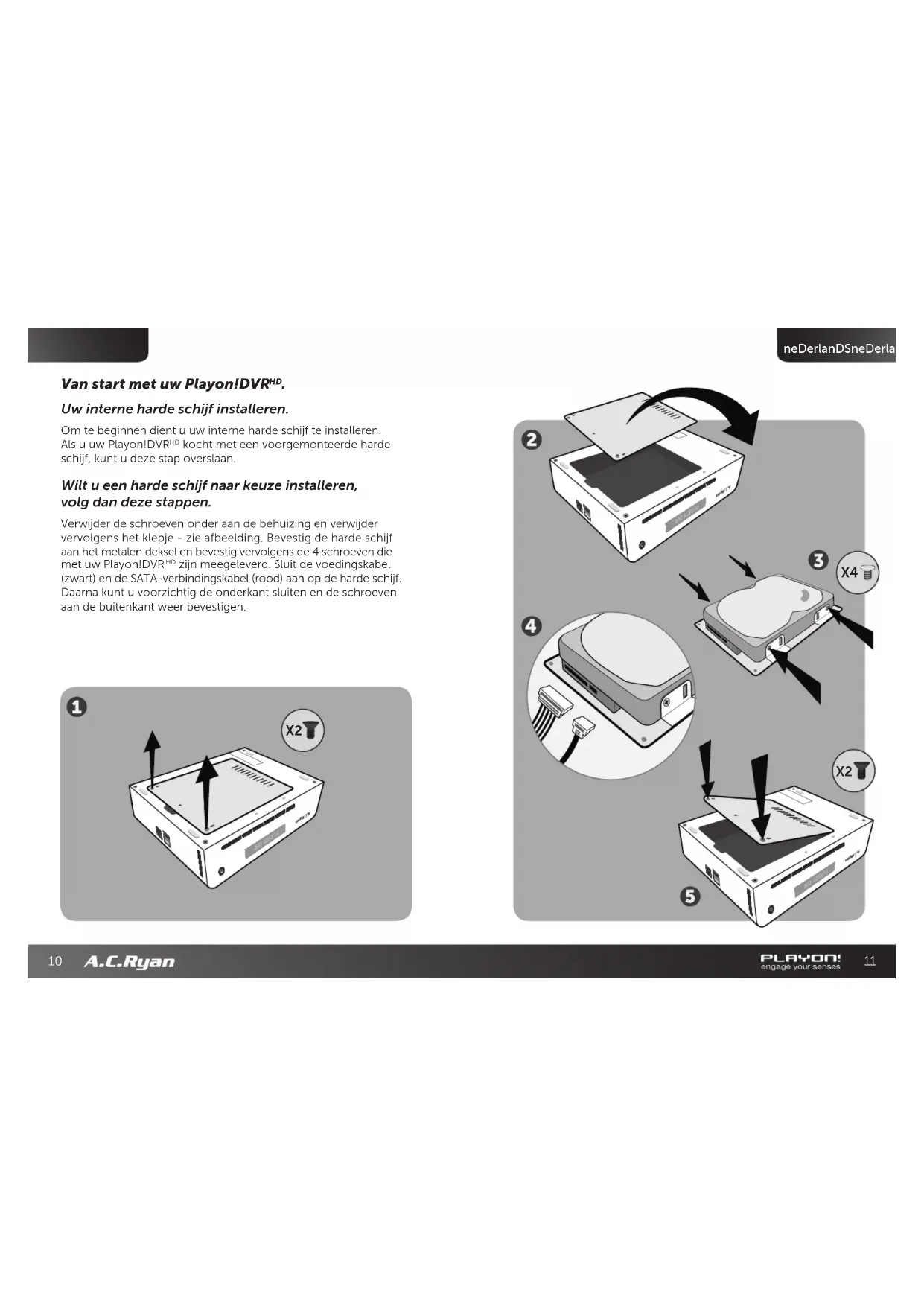 neDerlanDSneDerla

Van start met uw Playon!DVR$^{HD}$.

Uw interne harde schijf installeren.

Om te beginnen dient u uw interne harde schijf te installeren. Als u uw Playon!DVR$^{HD}$ kocht met een voorgemonteerde harde schijf, kunt u deze stap overslaan.

Wilt u een harde schijf naar keuze installeren, volg dan deze stappen.

Verwijder de schroeven onder aan de behuizing en verwijder vervolgens het klepje - zie afbeelding. Bevestig de harde schijf aan het metalen deksel en bevestig vervolgens de 4 schroeven die met uw Playon!DVR$^{HD}$ zijn meegeleverd. Sluit de voedingskabel (zwart) en de SATA-verbindingskabel (rood) aan op de harde schijf. Daarna kunt u voorzichtig de onderkant sluiten en de schroeven aan de buitenkant weer bevestigen.

1
X2

2

3
X4

4

X2
5

10 A.C.Ryan

PLAYON!
engage your senses
11