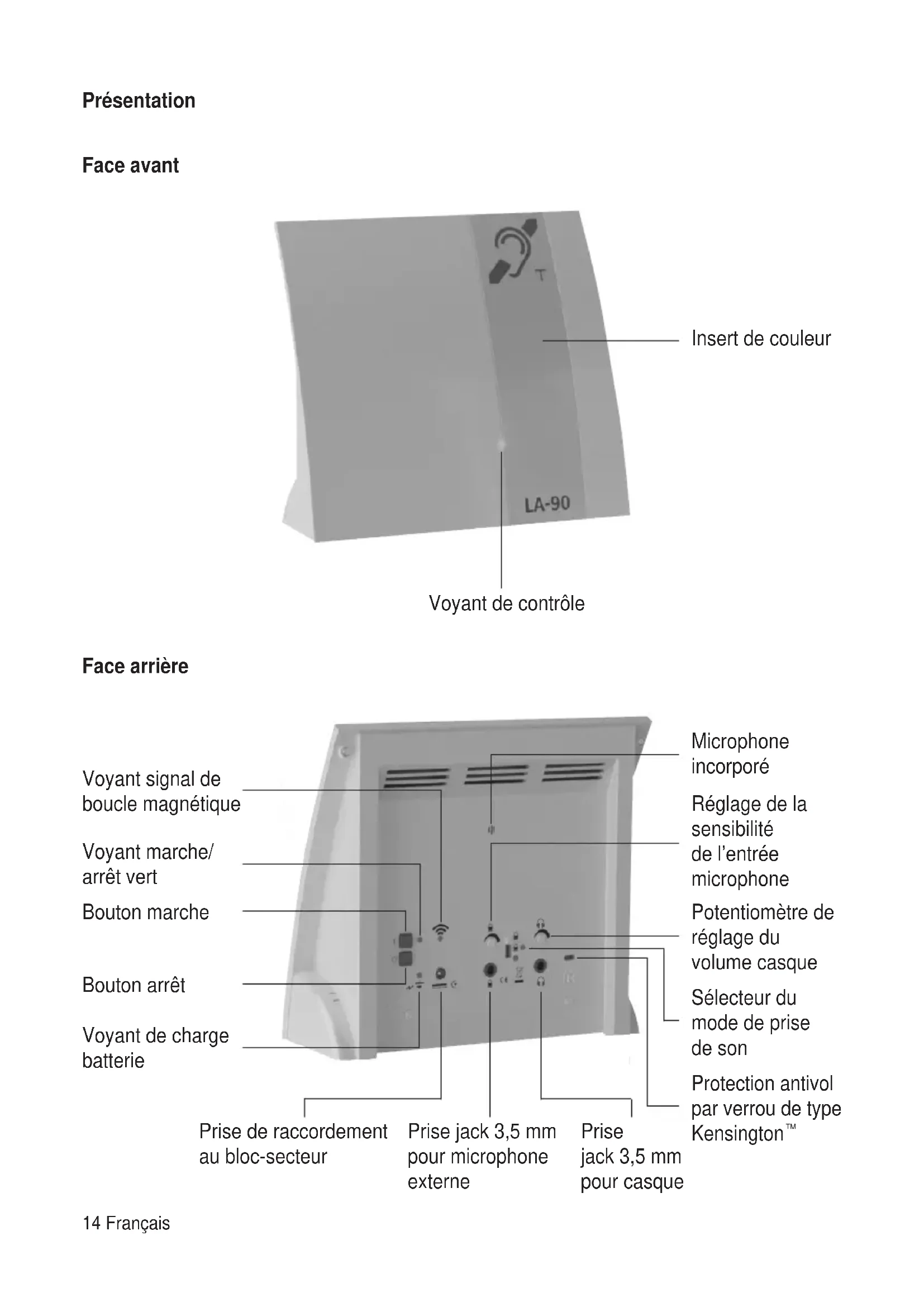 Présentation

Face avant

T

Insert de couleur

LA-90

Voyant de contrôle

Face arrière

Voyant signal de boucle magnétique

Voyant marche/ arrêt vert

Bouton marche

Bouton arrêt

Voyant de charge batterie

Microphone incorporé

Réglage de la sensibilité de l'entrée microphone

Potentiomètre de réglage du volume casque

Sélecteur du mode de prise de son

Protection antivol par verrou de type Kensington™

Prise de raccordement au bloc-secteur

Prise jack 3,5 mm pour microphone externe

Prise jack 3,5 mm pour casque

14 Français