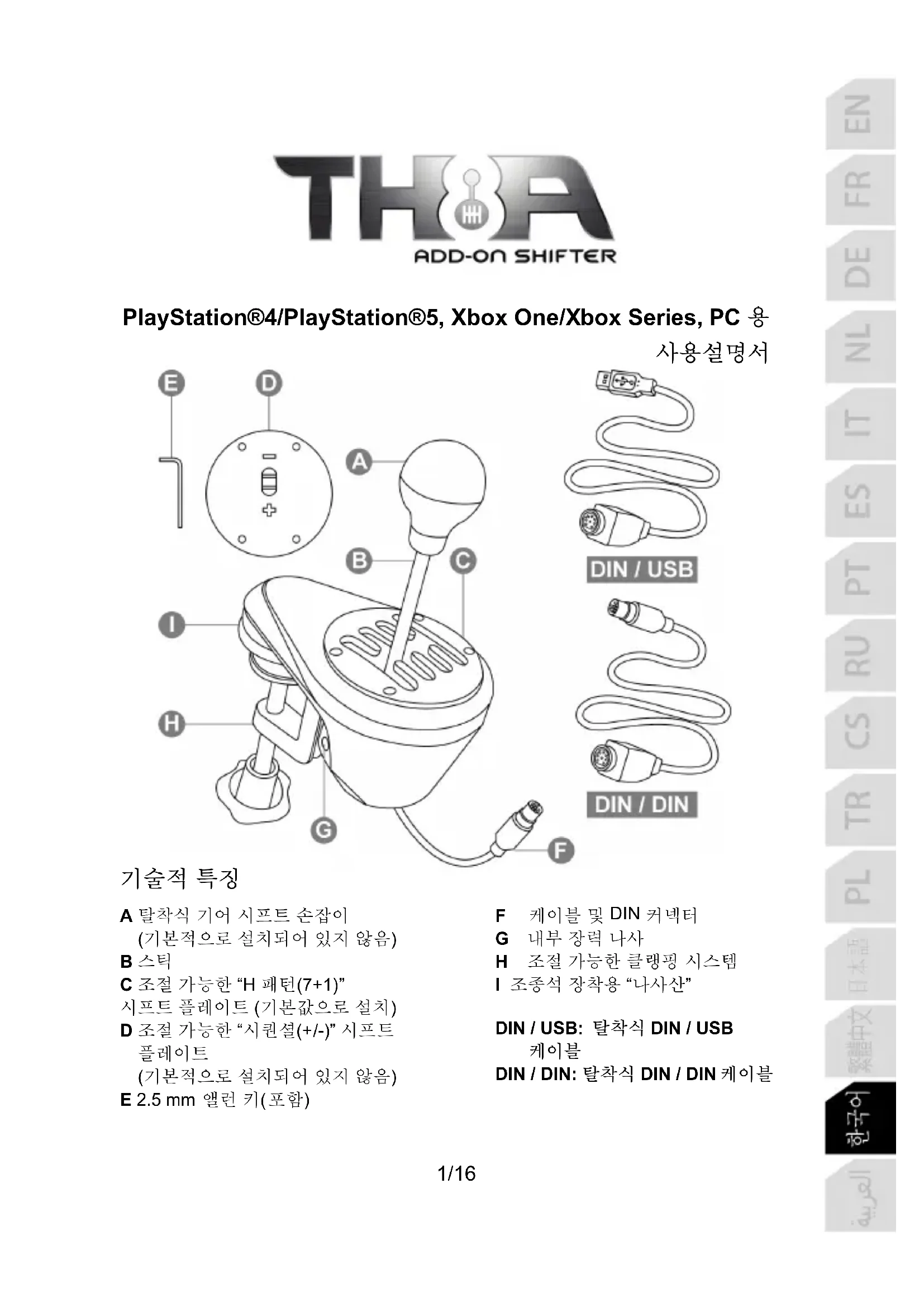 TH8A
ADD-ON SHIFTER

PlayStation®4/PlayStation®5, Xbox One/Xbox Series, PC 용 사용설명서

E D A B C I H G F

DIN / USB

DIN / DIN

기술적 특징

A 탈착식 기어 시프트 손잡이 (기본적으로 설치되어 있지 않음)
B 스틱
C 조절 가능한 “H 패턴(7+1)” 시프트 플레이트 (기본값으로 설치)
D 조절 가능한 “시퀀셜(+/-)” 시프트 플레이트 (기본적으로 설치되어 있지 않음)
E 2.5 mm 앨런 키(포함)

F 케이블 및 DIN 커넥터
G 내부 장력 나사
H 조절 가능한 클램핑 시스템
I 조종석 장착용 “나사산”

DIN / USB: 탈착식 DIN / USB 케이블
DIN / DIN: 탈착식 DIN / DIN 케이블

1/16

EN
FR
DE
NL
IT
ES
PT
RU
CS
TR
PL
日本語
繁體中文
한국어
العربية