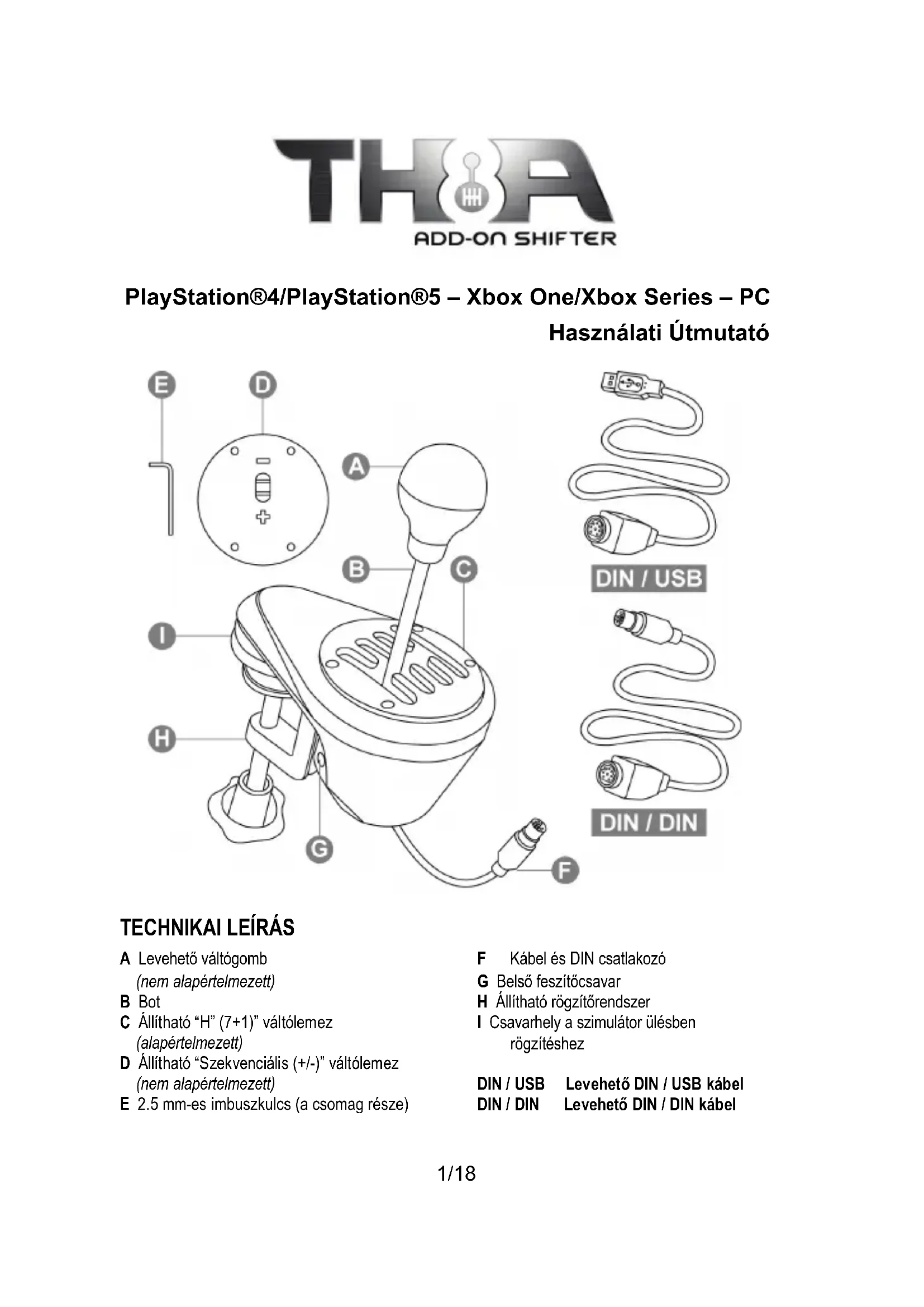 TH8A
ADD-ON SHIFTER

PlayStation®4/PlayStation®5 – Xbox One/Xbox Series – PC
Használati Útmutató

E
D
A
B
C
I
H
G
F
DIN / USB
DIN / DIN

TECHNIKAI LEÍRÁS

A Levehető váltógomb (nem alapértelmezett)
B Bot
C Állítható “H” (7+1)” váltólemez (alapértelmezett)
D Állítható “Szekvenciális (+/-)” váltólemez (nem alapértelmezett)
E 2.5 mm-es imbuszkulcs (a csomag része)

F Kábel és DIN csatlakozó
G Belső feszítőcsavar
H Állítható rögzítőrendszer
I Csavarhely a szimulátor ülésben rögzítéshez

DIN / USB Levehető DIN / USB kábel
DIN / DIN Levehető DIN / DIN kábel

1/18