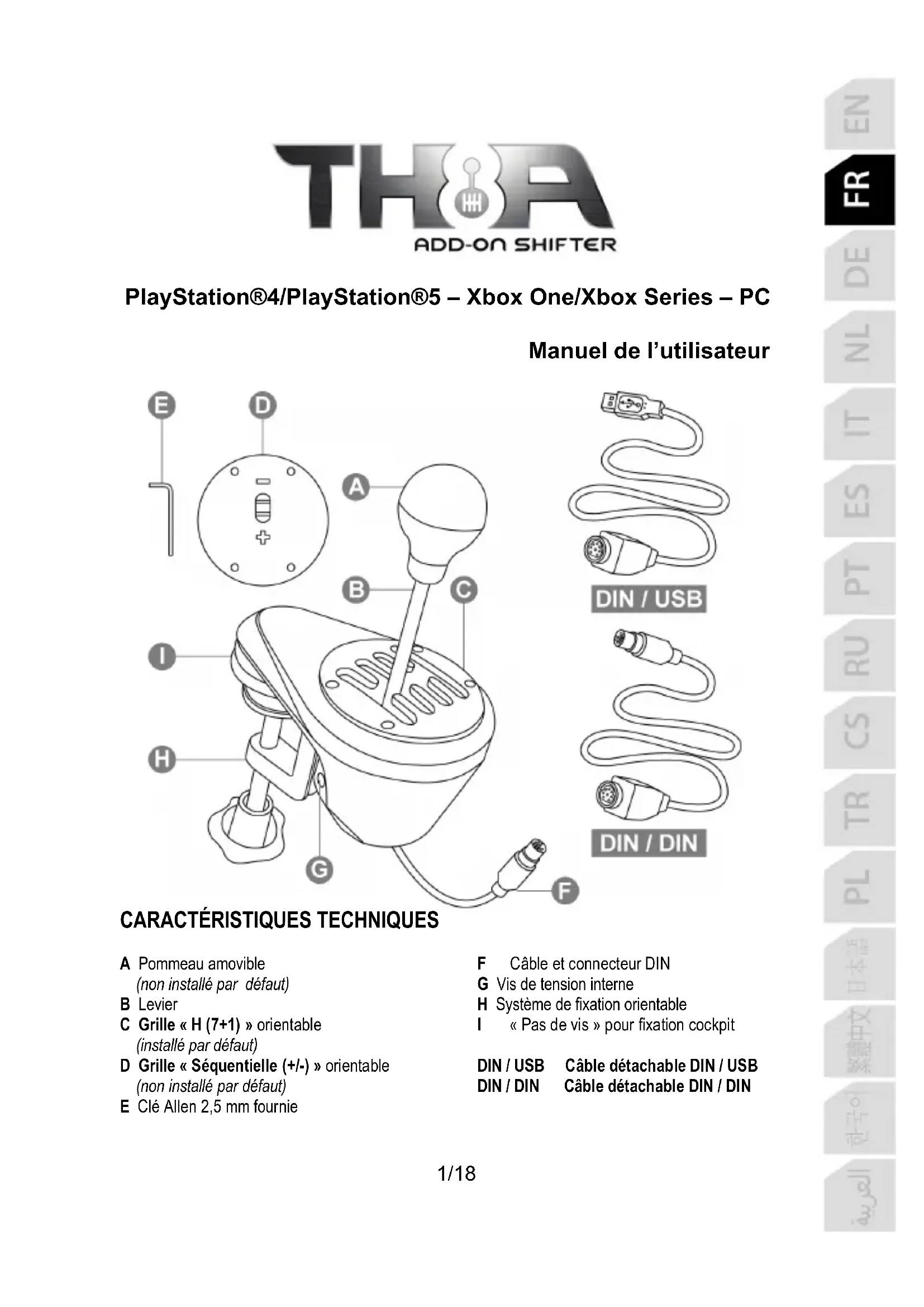 TH8A
ADD-ON SHIFTER

PlayStation®4/PlayStation®5 – Xbox One/Xbox Series – PC

Manuel de l'utilisateur

E D A B C I H G F

DIN / USB

DIN / DIN

CARACTÉRISTIQUES TECHNIQUES

A Pommeau amovible (non installé par défaut)
B Levier
C Grille « H (7+1) » orientable (installé par défaut)
D Grille « Séquentielle (+/-) » orientable (non installé par défaut)
E Clé Allen 2,5 mm fournie

F Câble et connecteur DIN
G Vis de tension interne
H Système de fixation orientable
I « Pas de vis » pour fixation cockpit

DIN / USB Câble détachable DIN / USB
DIN / DIN Câble détachable DIN / DIN

1/18

EN
FR
DE
NL
IT
ES
PT
RU
CS
TR
PL
日本語
繁體中文
한국어
العربية