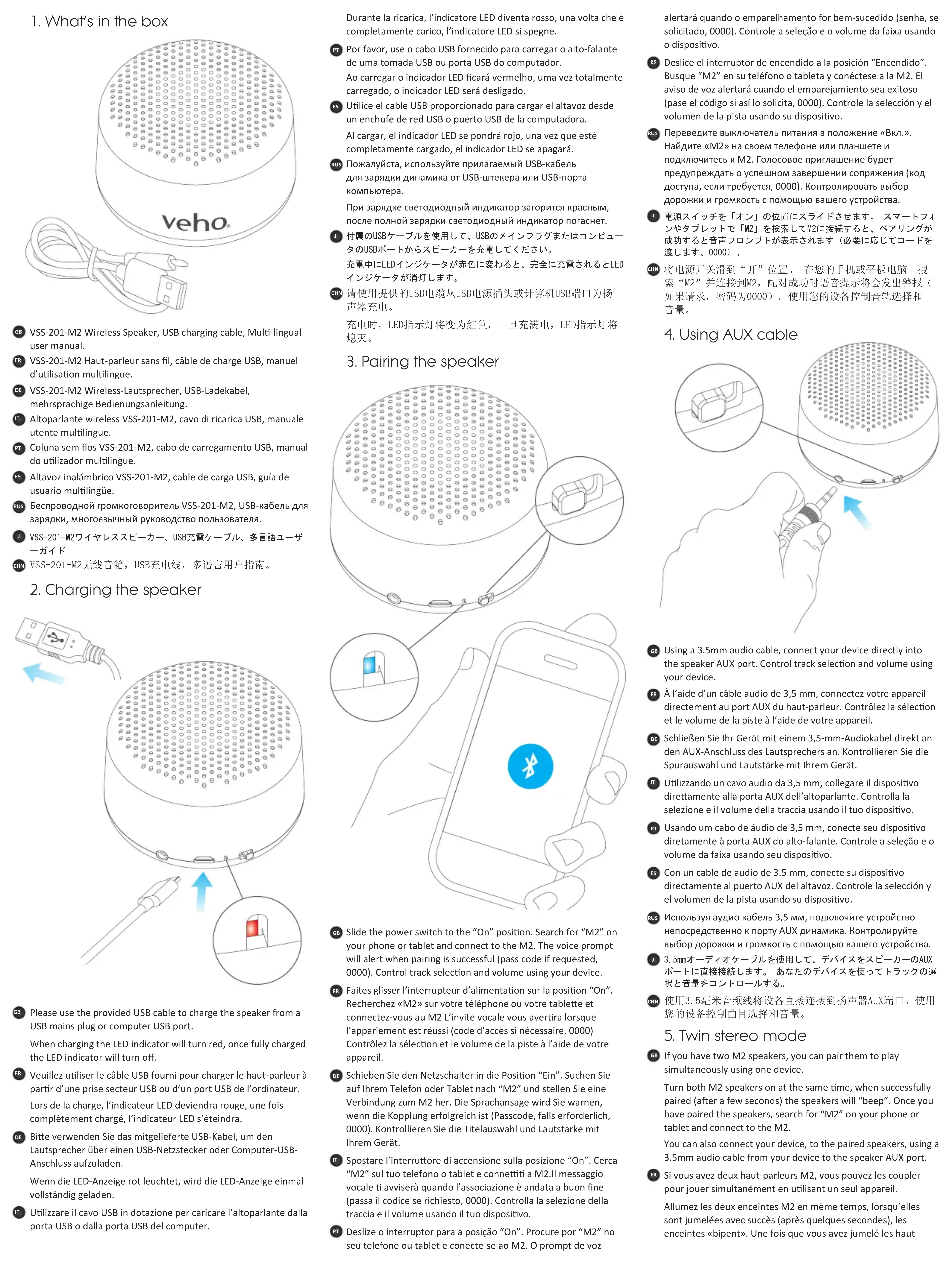 1. What's in the box

veho

GB VSS-201-M2 Wireless Speaker, USB charging cable, Multi-lingual user manual.

FR VSS-201-M2 Haut-parleur sans fil, câble de charge USB, manuel d'utilisation multilingue.

DE VSS-201-M2 Wireless-Lautsprecher, USB-Ladekabel, mehrsprachige Bedienungsanleitung.

IT Altoparlante wireless VSS-201-M2, cavo di ricarica USB, manuale utente multilingue.

PT Coluna sem fios VSS-201-M2, cabo de carregamento USB, manual do utilizador multilingue.

ES Altavoz inalámbrico VSS-201-M2, cable de carga USB, guía de usuario multilingüe.

RUS Беспроводной громкоговоритель VSS-201-M2, USB-кабель для зарядки, многоязычный руководство пользователя.

J VSS-201-M2ワイヤレススピーカー、USB充電ケーブル、多言語ユーザーガイド

CHN VSS-201-M2无线音箱，USB充电线，多语言用户指南。

2. Charging the speaker

GB Please use the provided USB cable to charge the speaker from a USB mains plug or computer USB port.

When charging the LED indicator will turn red, once fully charged the LED indicator will turn off.

FR Veuillez utiliser le câble USB fourni pour charger le haut-parleur à partir d'une prise secteur USB ou d'un port USB de l'ordinateur.

Lors de la charge, l'indicateur LED deviendra rouge, une fois complètement chargé, l'indicateur LED s'éteindra.

DE Bitte verwenden Sie das mitgelieferte USB-Kabel, um den Lautsprecher über einen USB-Netzstecker oder Computer-USB-Anschluss aufzuladen.

Wenn die LED-Anzeige rot leuchtet, wird die LED-Anzeige einmal vollständig geladen.

IT Utilizzare il cavo USB in dotazione per caricare l'altoparlante dalla porta USB o dalla porta USB del computer.

Durante la ricarica, l'indicatore LED diventa rosso, una volta che è completamente carico, l'indicatore LED si spegne.

PT Por favor, use o cabo USB fornecido para carregar o alto-falante de uma tomada USB ou porta USB do computador.

Ao carregar o indicador LED ficará vermelho, uma vez totalmente carregado, o indicador LED será desligado.

ES Utilice el cable USB proporcionado para cargar el altavoz desde un enchufe de red USB o puerto USB de la computadora.

Al cargar, el indicador LED se pondrá rojo, una vez que esté completamente cargado, el indicador LED se apagará.

RUS Пожалуйста, используйте прилагаемый USB-кабель для зарядки динамика от USB-штекера или USB-порта компьютера.

При зарядке светодиодный индикатор загорится красным, после полной зарядки светодиодный индикатор погаснет.

J 付属のUSBケーブルを使用して、USBのメインプラグまたはコンピュータのUSBポートからスピーカーを充電してください。

充電中にLEDインジケータが赤色に変わると、完全に充電されるとLEDインジケータが消灯します。

CHN 请使用提供的USB电缆从USB电源插头或计算机USB端口为扬声器充电。

充电时，LED指示灯将变为红色，一旦充满电，LED指示灯将熄灭。

3. Pairing the speaker

GB Slide the power switch to the "On" position. Search for "M2" on your phone or tablet and connect to the M2. The voice prompt will alert when pairing is successful (pass code if requested, 0000). Control track selection and volume using your device.

FR Faites glisser l'interrupteur d'alimentation sur la position "On". Recherchez «M2» sur votre téléphone ou votre tablette et connectez-vous au M2 L'invite vocale vous avertira lorsque l'appariement est réussi (code d'accès si nécessaire, 0000) Contrôlez la sélection et le volume de la piste à l'aide de votre appareil.

DE Schieben Sie den Netzschalter in die Position "Ein". Suchen Sie auf Ihrem Telefon oder Tablet nach "M2" und stellen Sie eine Verbindung zum M2 her. Die Sprachansage wird Sie warnen, wenn die Kopplung erfolgreich ist (Passcode, falls erforderlich, 0000). Kontrollieren Sie die Titelauswahl und Lautstärke mit Ihrem Gerät.

IT Spostare l'interruttore di accensione sulla posizione "On". Cerca "M2" sul tuo telefono o tablet e connettiti a M2.Il messaggio vocale ti avviserà quando l'associazione è andata a buon fine (passa il codice se richiesto, 0000). Controlla la selezione della traccia e il volume usando il tuo dispositivo.

PT Deslize o interruptor para a posição "On". Procure por "M2" no seu telefone ou tablet e conecte-se ao M2. O prompt de voz alertará quando o emparelhamento for bem-sucedido (senha, se solicitado, 0000). Controle a seleção e o volume da faixa usando o dispositivo.

ES Deslice el interruptor de encendido a la posición "Encendido". Busque "M2" en su teléfono o tableta y conéctese a la M2. El aviso de voz alertará cuando el emparejamiento sea exitoso (pase el código si así lo solicita, 0000). Controle la selección y el volumen de la pista usando su dispositivo.

RUS Переведите выключатель питания в положение «Вкл.». Найдите «M2» на своем телефоне или планшете и подключитесь к M2. Голосовое приглашение будет предупреждать о успешном завершении сопряжения (код доступа, если требуется, 0000). Контролировать выбор дорожки и громкость с помощью вашего устройства.

J 電源スイッチを「オン」の位置にスライドさせます。 スマートフォンやタブレットで「M2」を検索してM2に接続すると、ペアリングが成功すると音声プロンプトが表示されます（必要に応じてコードを渡します、0000）。

CHN 将电源开关滑到"开"位置。 在您的手机或平板电脑上搜索"M2"并连接到M2，配对成功时语音提示将会发出警报（如果请求，密码为0000）。使用您的设备控制音轨选择和音量。

4. Using AUX cable

GB Using a 3.5mm audio cable, connect your device directly into the speaker AUX port. Control track selection and volume using your device.

FR À l'aide d'un câble audio de 3,5 mm, connectez votre appareil directement au port AUX du haut-parleur. Contrôlez la sélection et le volume de la piste à l'aide de votre appareil.

DE Schließen Sie Ihr Gerät mit einem 3,5-mm-Audiokabel direkt an den AUX-Anschluss des Lautsprechers an. Kontrollieren Sie die Spurauswahl und Lautstärke mit Ihrem Gerät.

IT Utilizzando un cavo audio da 3,5 mm, collegare il dispositivo direttamente alla porta AUX dell'altoparlante. Controlla la selezione e il volume della traccia usando il tuo dispositivo.

PT Usando um cabo de áudio de 3,5 mm, conecte seu dispositivo diretamente à porta AUX do alto-falante. Controle a seleção e o volume da faixa usando seu dispositivo.

ES Con un cable de audio de 3.5 mm, conecte su dispositivo directamente al puerto AUX del altavoz. Controle la selección y el volumen de la pista usando su dispositivo.

RUS Используя аудио кабель 3,5 мм, подключите устройство непосредственно к порту AUX динамика. Контролируйте выбор дорожки и громкость с помощью вашего устройства.

J 3.5mmオーディオケーブルを使用して、デバイスをスピーカーのAUXポートに直接接続します。 あなたのデバイスを使ってトラックの選択と音量をコントロールする。

CHN 使用3.5毫米音频线将设备直接连接到扬声器AUX端口。使用您的设备控制曲目选择和音量。

5. Twin stereo mode

GB If you have two M2 speakers, you can pair them to play simultaneously using one device.

Turn both M2 speakers on at the same time, when successfully paired (after a few seconds) the speakers will "beep". Once you have paired the speakers, search for "M2" on your phone or tablet and connect to the M2.

You can also connect your device, to the paired speakers, using a 3.5mm audio cable from your device to the speaker AUX port.

FR Si vous avez deux haut-parleurs M2, vous pouvez les coupler pour jouer simultanément en utilisant un seul appareil.

Allumez les deux enceintes M2 en même temps, lorsqu'elles sont jumelées avec succès (après quelques secondes), les enceintes «bipent». Une fois que vous avez jumelé les haut-