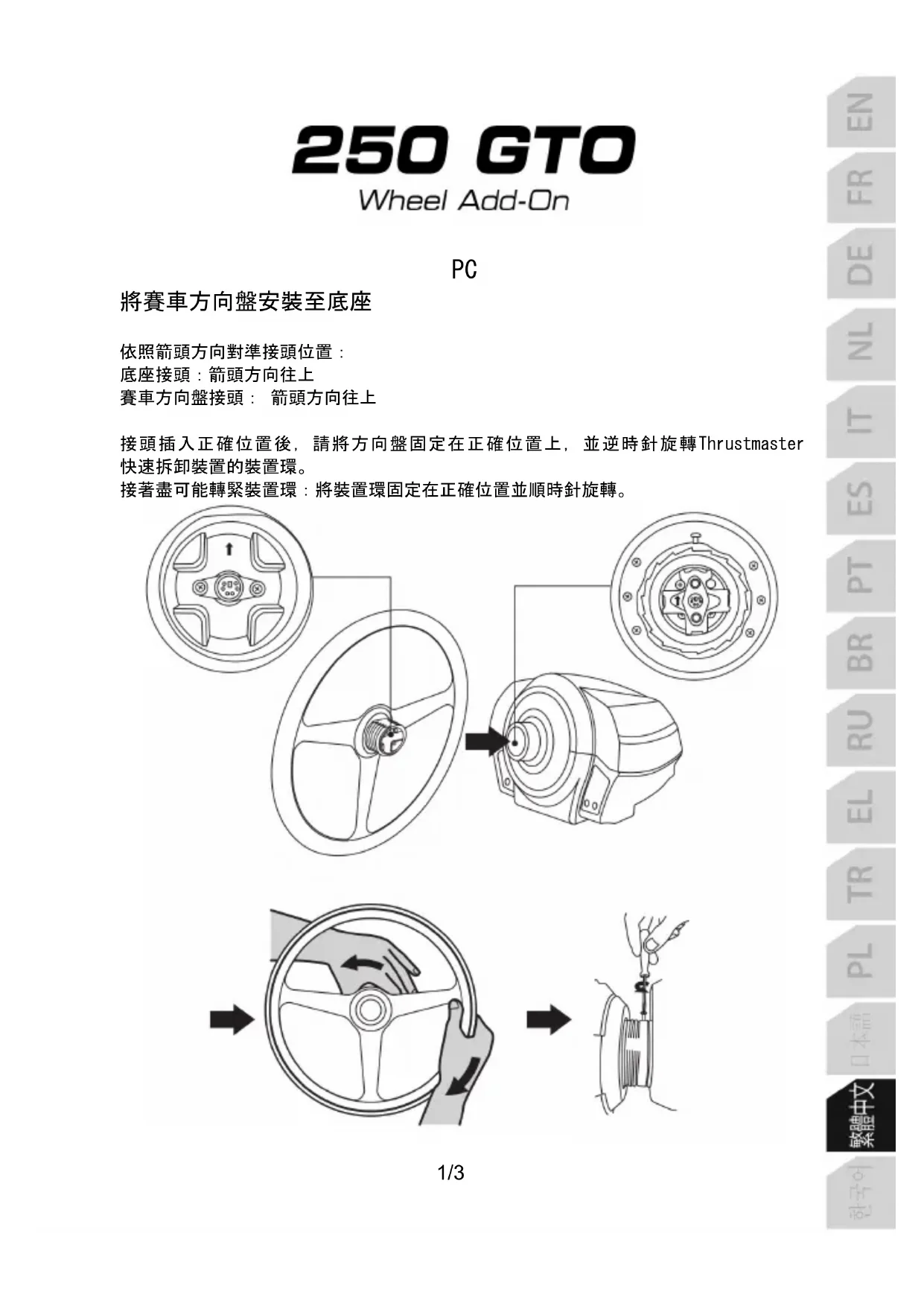 250 GTO
Wheel Add-On

PC

將賽車方向盤安裝至底座

依照箭頭方向對準接頭位置：
底座接頭：箭頭方向往上
賽車方向盤接頭： 箭頭方向往上

接頭插入正確位置後，請將方向盤固定在正確位置上，並逆時針旋轉Thrustmaster快速拆卸裝置的裝置環。
接著盡可能轉緊裝置環：將裝置環固定在正確位置並順時針旋轉。

1/3

EN
FR
DE
NL
IT
ES
PT
BR
RU
EL
TR
PL
日本語
繁體中文
한국어