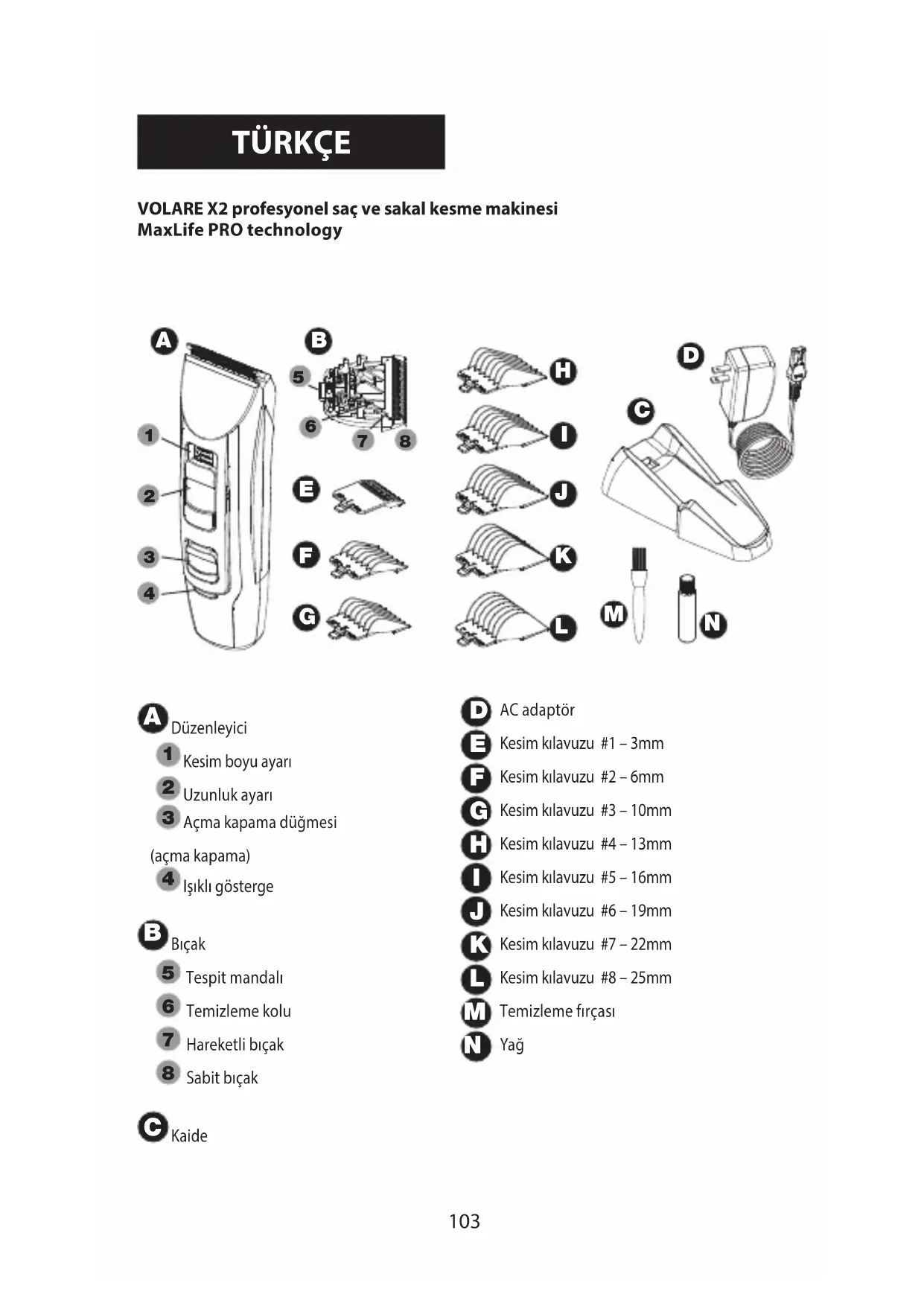 TÜRKÇE

VOLARE X2 profesyonel saç ve sakal kesme makinesi
MaxLife PRO technology

A B 5 6 7 8 1 2 3 4 E F G H I J K L D C M N

A Düzenleyici
1 Kesim boyu ayarı
2 Uzunluk ayarı
3 Açma kapama düğmesi
(açma kapama)
4 Işıklı gösterge

B Bıçak
5 Tespit mandalı
6 Temizleme kolu
7 Hareketli bıçak
8 Sabit bıçak

C Kaide

D AC adaptör
E Kesim kılavuzu #1 – 3mm
F Kesim kılavuzu #2 – 6mm
G Kesim kılavuzu #3 – 10mm
H Kesim kılavuzu #4 – 13mm
I Kesim kılavuzu #5 – 16mm
J Kesim kılavuzu #6 – 19mm
K Kesim kılavuzu #7 – 22mm
L Kesim kılavuzu #8 – 25mm
M Temizleme fırçası
N Yağ

103