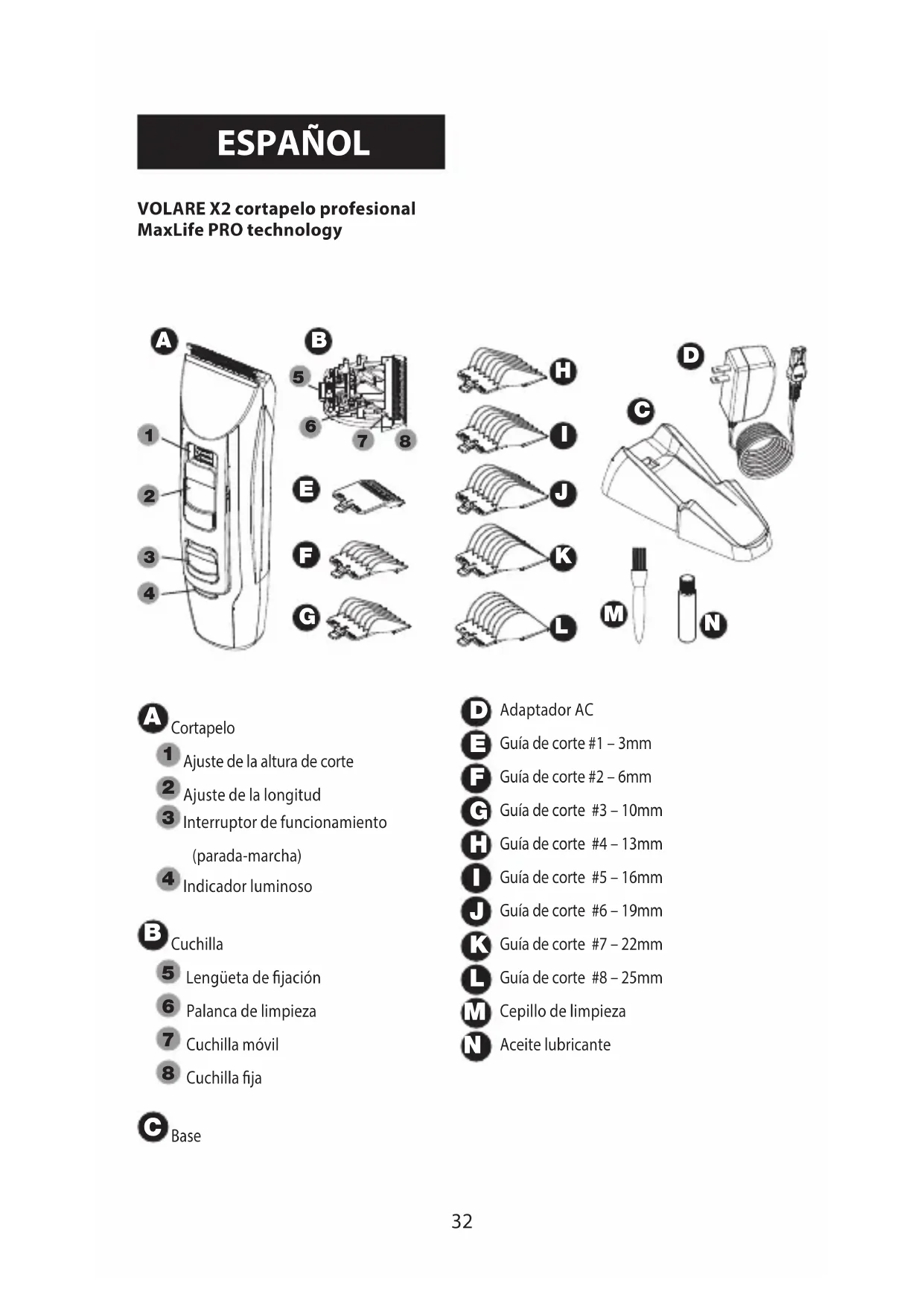 ESPAÑOL

VOLARE X2 cortapelo profesional
MaxLife PRO technology

A B 5 6 7 8 1 2 3 4 E F G H I J K L D C M N

A Cortapelo
1 Ajuste de la altura de corte
2 Ajuste de la longitud
3 Interruptor de funcionamiento (parada-marcha)
4 Indicador luminoso

B Cuchilla
5 Lengüeta de fijación
6 Palanca de limpieza
7 Cuchilla móvil
8 Cuchilla fija

C Base

D Adaptador AC
E Guía de corte #1 – 3mm
F Guía de corte #2 – 6mm
G Guía de corte #3 – 10mm
H Guía de corte #4 – 13mm
I Guía de corte #5 – 16mm
J Guía de corte #6 – 19mm
K Guía de corte #7 – 22mm
L Guía de corte #8 – 25mm
M Cepillo de limpieza
N Aceite lubricante

32