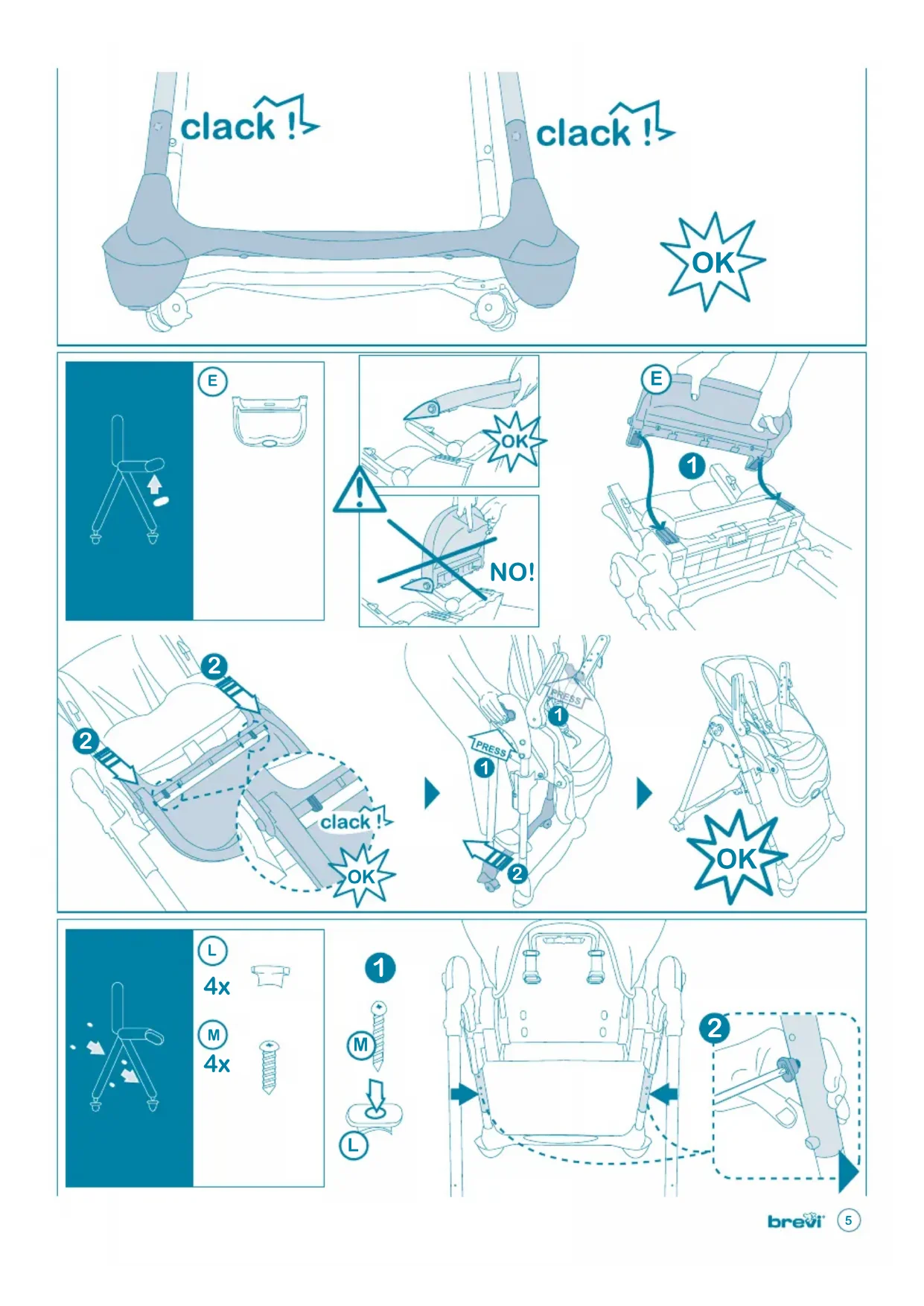 clack !

clack !

OK

E

OK

NO!

E

1

2

2

clack !

OK

PRESS

1

PRESS

1

2

OK

L

4x

M

4x

1

M

L

2

brevi

5