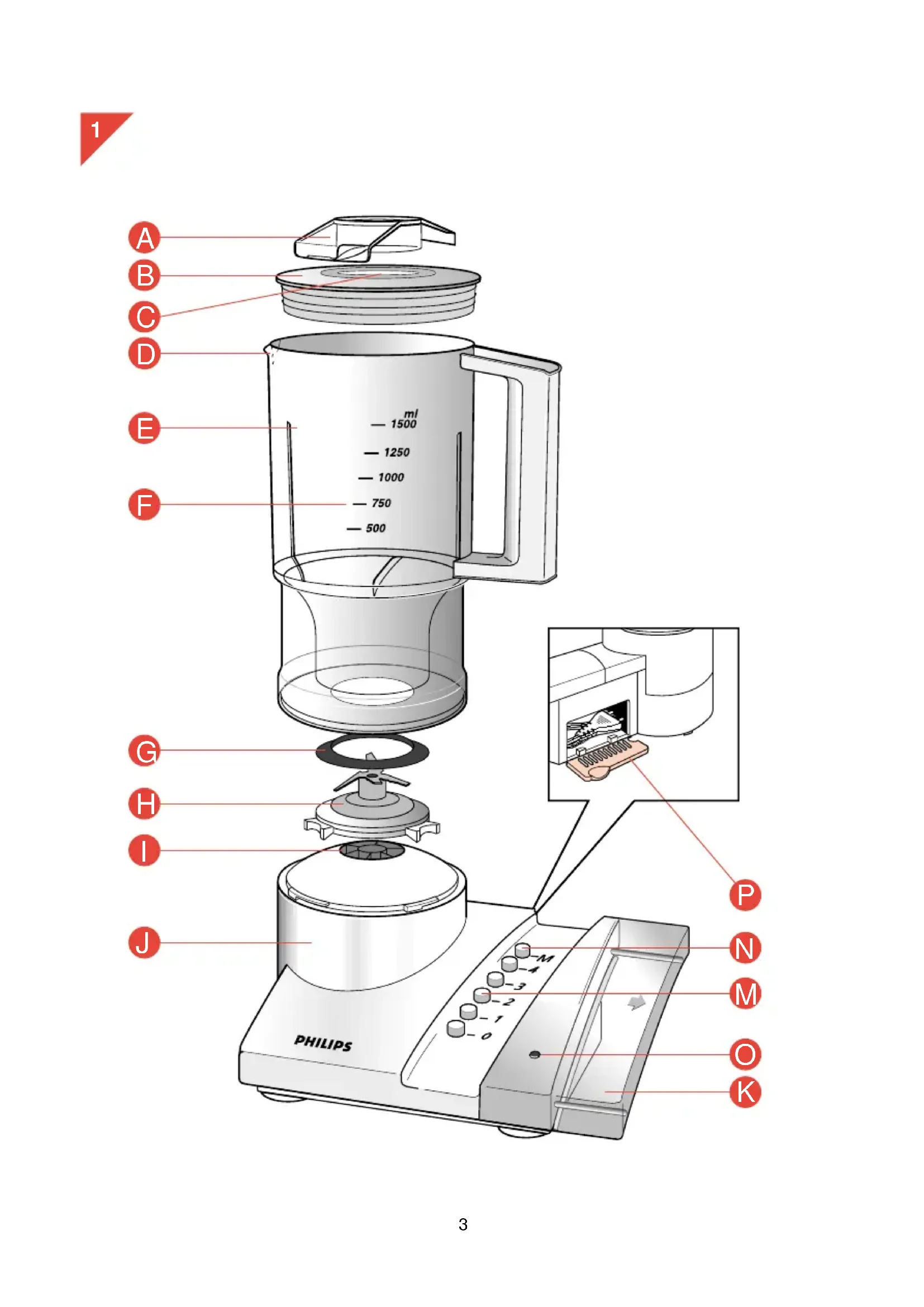 1

A
B
C
D
E
F

ml
1500
1250
1000
750
500

G
H
I
J

PHILIPS

M
4
3
2
1
0

P
N
M
O
K

3