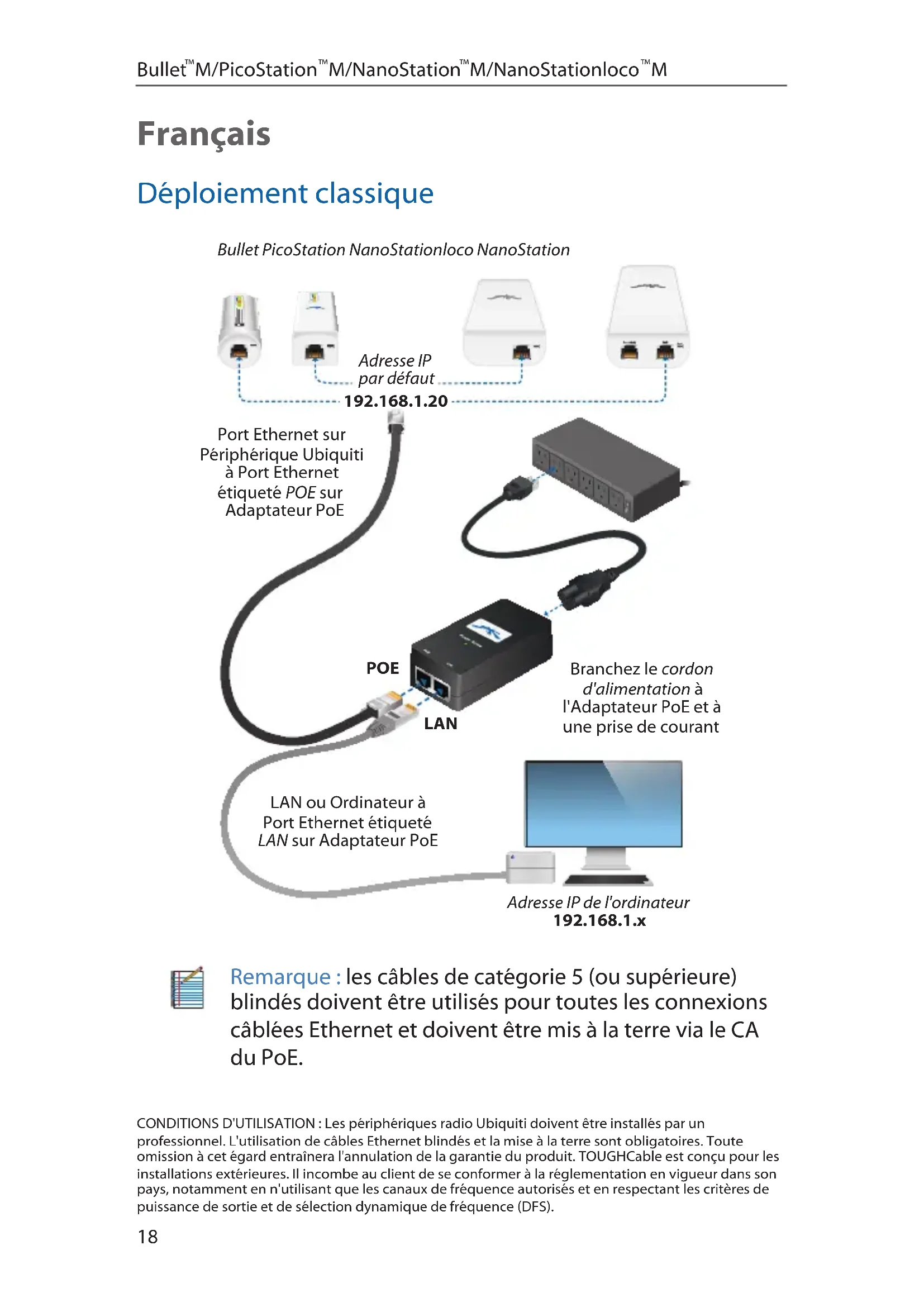 Bullet™M/PicoStation™M/NanoStation™M/NanoStationloco™M

Français

Déploiement classique

Bullet PicoStation NanoStationloco NanoStation

Adresse IP par défaut
192.168.1.20

Port Ethernet sur Périphérique Ubiquiti à Port Ethernet étiqueté POE sur Adaptateur PoE

POE

LAN

Branchez le cordon d'alimentation à l'Adaptateur PoE et à une prise de courant

LAN ou Ordinateur à Port Ethernet étiqueté LAN sur Adaptateur PoE

Adresse IP de l'ordinateur
192.168.1.x

Remarque : les câbles de catégorie 5 (ou supérieure) blindés doivent être utilisés pour toutes les connexions câblées Ethernet et doivent être mis à la terre via le CA du PoE.

CONDITIONS D'UTILISATION : Les périphériques radio Ubiquiti doivent être installés par un professionnel. L'utilisation de câbles Ethernet blindés et la mise à la terre sont obligatoires. Toute omission à cet égard entraînera l'annulation de la garantie du produit. TOUGHCable est conçu pour les installations extérieures. Il incombe au client de se conformer à la réglementation en vigueur dans son pays, notamment en n'utilisant que les canaux de fréquence autorisés et en respectant les critères de puissance de sortie et de sélection dynamique de fréquence (DFS).

18